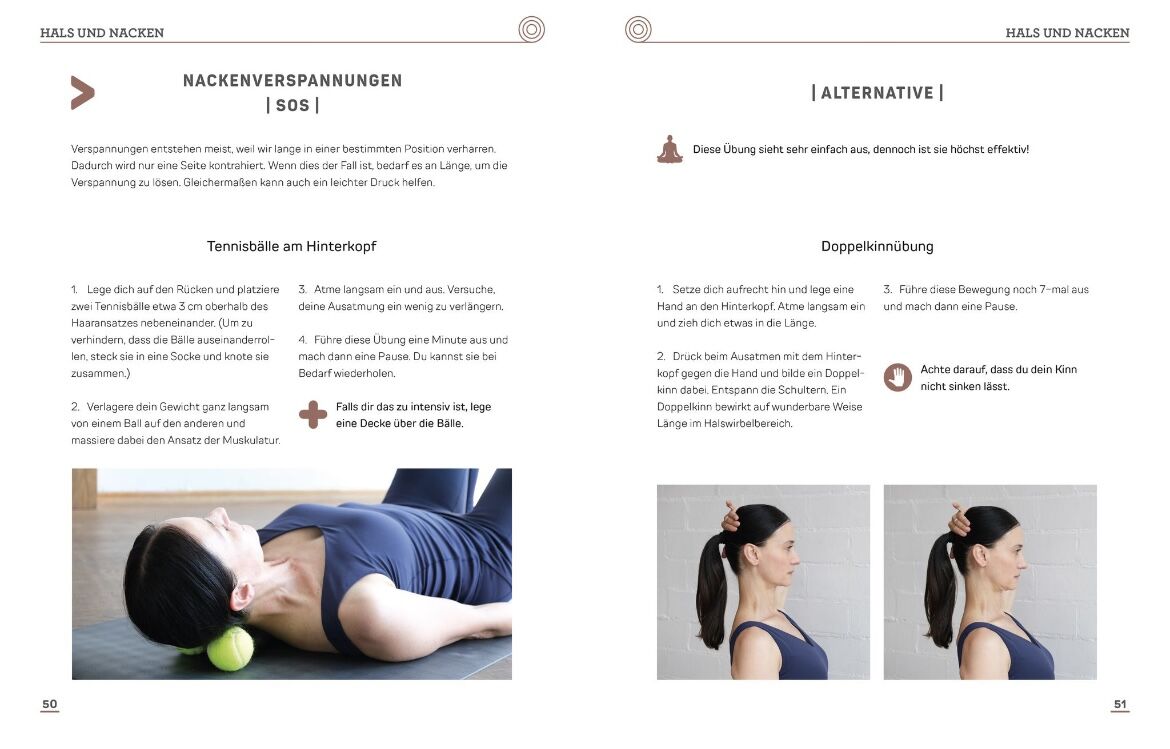 HALS UND NACKEN

NACKENVERSPANNUNGEN
| SOS |

Verspannungen entstehen meist, weil wir lange in einer bestimmten Position verharren. Dadurch wird nur eine Seite kontrahiert. Wenn dies der Fall ist, bedarf es an Länge, um die Verspannung zu lösen. Gleichermaßen kann auch ein leichter Druck helfen.

Tennisbälle am Hinterkopf

1. Lege dich auf den Rücken und platziere zwei Tennisbälle etwa 3 cm oberhalb des Haaransatzes nebeneinander. (Um zu verhindern, dass die Bälle auseinanderrollen, steck sie in eine Socke und knote sie zusammen.)

2. Verlagere dein Gewicht ganz langsam von einem Ball auf den anderen und massiere dabei den Ansatz der Muskulatur.

3. Atme langsam ein und aus. Versuche, deine Ausatmung ein wenig zu verlängern.

4. Führe diese Übung eine Minute aus und mach dann eine Pause. Du kannst sie bei Bedarf wiederholen.

Falls dir das zu intensiv ist, lege eine Decke über die Bälle.

50

HALS UND NACKEN

| ALTERNATIVE |

Diese Übung sieht sehr einfach aus, dennoch ist sie höchst effektiv!

Doppelkinnübung

1. Setze dich aufrecht hin und lege eine Hand an den Hinterkopf. Atme langsam ein und zieh dich etwas in die Länge.

2. Drück beim Ausatmen mit dem Hinterkopf gegen die Hand und bilde ein Doppelkinn dabei. Entspann die Schultern. Ein Doppelkinn bewirkt auf wunderbare Weise Länge im Halswirbelbereich.

3. Führe diese Bewegung noch 7-mal aus und mach dann eine Pause.

Achte darauf, dass du dein Kinn nicht sinken lässt.

51