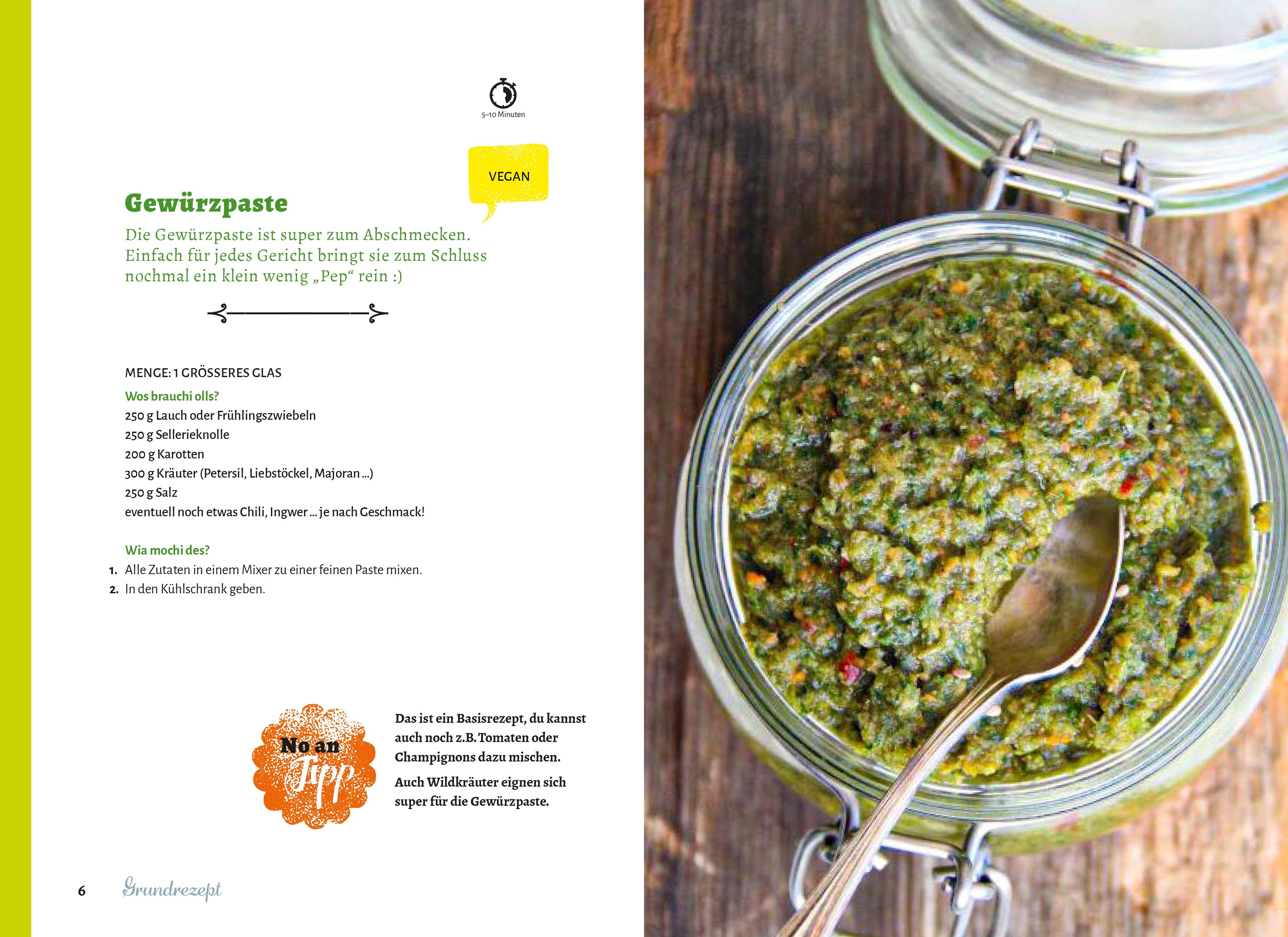 5–10 Minuten

VEGAN

Gewürzpaste

Die Gewürzpaste ist super zum Abschmecken. Einfach für jedes Gericht bringt sie zum Schluss nochmal ein klein wenig „Pep“ rein :)

MENGE: 1 GRÖSSERES GLAS

Wos brauchi olls?
250 g Lauch oder Frühlingszwiebeln
250 g Sellerieknolle
200 g Karotten
300 g Kräuter (Petersil, Liebstöckel, Majoran ...)
250 g Salz
eventuell noch etwas Chili, Ingwer ... je nach Geschmack!

Wia mochi des?
1. Alle Zutaten in einem Mixer zu einer feinen Paste mixen.
2. In den Kühlschrank geben.

No an Tipp

Das ist ein Basisrezept, du kannst auch noch z.B. Tomaten oder Champignons dazu mischen.

Auch Wildkräuter eignen sich super für die Gewürzpaste.

6 Grundrezept