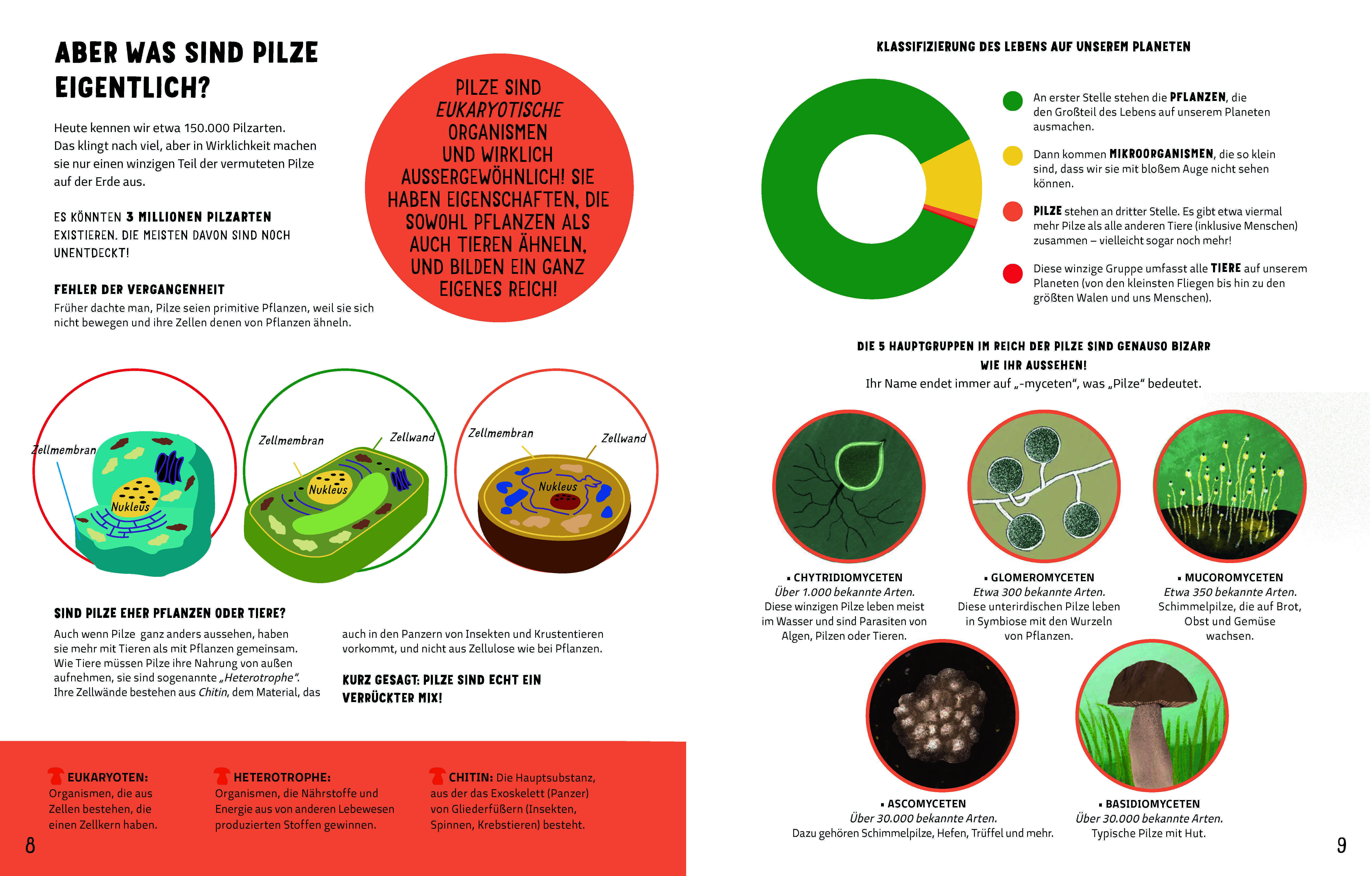 ABER WAS SIND PILZE EIGENTLICH?

Heute kennen wir etwa 150.000 Pilzarten. Das klingt nach viel, aber in Wirklichkeit machen sie nur einen winzigen Teil der vermuteten Pilze auf der Erde aus.

ES KÖNNTEN 3 MILLIONEN PILZARTEN EXISTIEREN. DIE MEISTEN DAVON SIND NOCH UNENTDECKT!

FEHLER DER VERGANGENHEIT
Früher dachte man, Pilze seien primitive Pflanzen, weil sie sich nicht bewegen und ihre Zellen denen von Pflanzen ähneln.

PILZE SIND EUKARYOTISCHE ORGANISMEN UND WIRKLICH AUSSERGEWÖHNLICH! SIE HABEN EIGENSCHAFTEN, DIE SOWOHL PFLANZEN ALS AUCH TIEREN ÄHNELN, UND BILDEN EIN GANZ EIGENES REICH!

Zellmembran
Nukleus

Zellmembran
Zellwand
Nukleus

Zellmembran
Zellwand
Nukleus

SIND PILZE EHER PFLANZEN ODER TIERE?
Auch wenn Pilze ganz anders aussehen, haben sie mehr mit Tieren als mit Pflanzen gemeinsam. Wie Tiere müssen Pilze ihre Nahrung von außen aufnehmen, sie sind sogenannte „Heterotrophe“. Ihre Zellwände bestehen aus Chitin, dem Material, das auch in den Panzern von Insekten und Krustentieren vorkommt, und nicht aus Zellulose wie bei Pflanzen.

KURZ GESAGT: PILZE SIND ECHT EIN VERRÜCKTER MIX!

EUKARYOTEN: Organismen, die aus Zellen bestehen, die einen Zellkern haben.

HETEROTROPHE: Organismen, die Nährstoffe und Energie aus von anderen Lebewesen produzierten Stoffen gewinnen.

CHITIN: Die Hauptsubstanz, aus der das Exoskelett (Panzer) von Gliederfüßern (Insekten, Spinnen, Krebstieren) besteht.

8

KLASSIFIZIERUNG DES LEBENS AUF UNSEREM PLANETEN

An erster Stelle stehen die PFLANZEN, die den Großteil des Lebens auf unserem Planeten ausmachen.

Dann kommen MIKROORGANISMEN, die so klein sind, dass wir sie mit bloßem Auge nicht sehen können.

PILZE stehen an dritter Stelle. Es gibt etwa viermal mehr Pilze als alle anderen Tiere (inklusive Menschen) zusammen – vielleicht sogar noch mehr!

Diese winzige Gruppe umfasst alle TIERE auf unserem Planeten (von den kleinsten Fliegen bis hin zu den größten Walen und uns Menschen).

DIE 5 HAUPTGRUPPEN IM REICH DER PILZE SIND GENAUSO BIZARR WIE IHR AUSSEHEN!
Ihr Name endet immer auf „-myceten“, was „Pilze“ bedeutet.

▪ CHYTRIDIOMYCETEN
Über 1.000 bekannte Arten.
Diese winzigen Pilze leben meist im Wasser und sind Parasiten von Algen, Pilzen oder Tieren.

▪ GLOMEROMYCETEN
Etwa 300 bekannte Arten.
Diese unterirdischen Pilze leben in Symbiose mit den Wurzeln von Pflanzen.

▪ MUCOROMYCETEN
Etwa 350 bekannte Arten.
Schimmelpilze, die auf Brot, Obst und Gemüse wachsen.

▪ ASCOMYCETEN
Über 30.000 bekannte Arten.
Dazu gehören Schimmelpilze, Hefen, Trüffel und mehr.

▪ BASIDIOMYCETEN
Über 30.000 bekannte Arten.
Typische Pilze mit Hut.

9