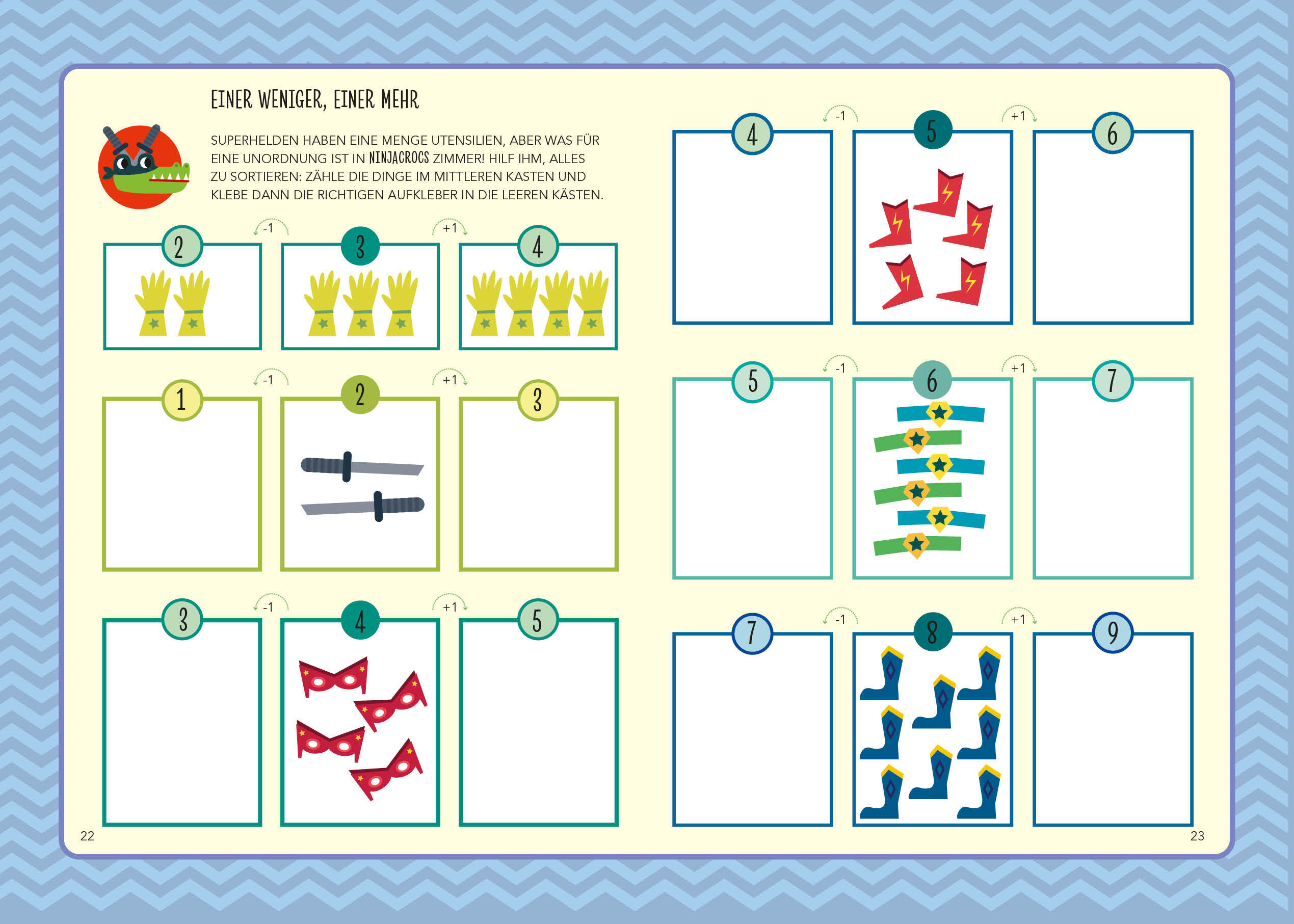 EINER WENIGER, EINER MEHR

SUPERHELDEN HABEN EINE MENGE UTENSILIEN, ABER WAS FÜR EINE UNORDNUNG IST IN NINJACROCS ZIMMER! HILF IHM, ALLES ZU SORTIEREN: ZÄHLE DIE DINGE IM MITTLEREN KASTEN UND KLEBE DANN DIE RICHTIGEN AUFKLEBER IN DIE LEEREN KÄSTEN.

2 -1 3 +1 4

1 -1 2 +1 3

3 -1 4 +1 5

22

4 -1 5 +1 6

5 -1 6 +1 7

7 -1 8 +1 9

23