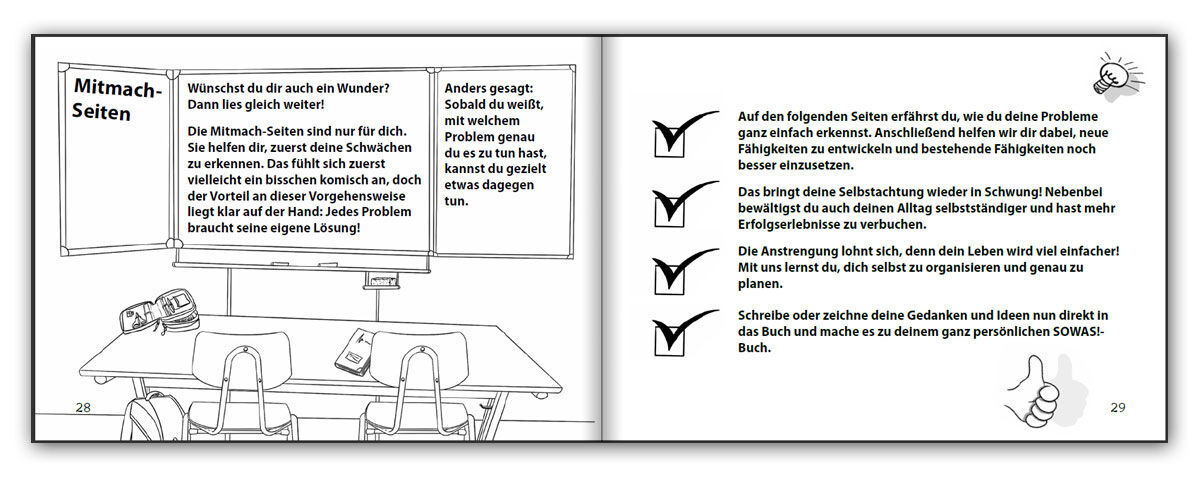 Mitmach-Seiten

Wünschst du dir auch ein Wunder? Dann lies gleich weiter!

Die Mitmach-Seiten sind nur für dich. Sie helfen dir, zuerst deine Schwächen zu erkennen. Das fühlt sich zuerst vielleicht ein bisschen komisch an, doch der Vorteil an dieser Vorgehensweise liegt klar auf der Hand: Jedes Problem braucht seine eigene Lösung!

Anders gesagt: Sobald du weißt, mit welchem Problem genau du es zu tun hast, kannst du gezielt etwas dagegen tun.

28

Auf den folgenden Seiten erfährst du, wie du deine Probleme ganz einfach erkennst. Anschließend helfen wir dir dabei, neue Fähigkeiten zu entwickeln und bestehende Fähigkeiten noch besser einzusetzen.

Das bringt deine Selbstachtung wieder in Schwung! Nebenbei bewältigst du auch deinen Alltag selbstständiger und hast mehr Erfolgserlebnisse zu verbuchen.

Die Anstrengung lohnt sich, denn dein Leben wird viel einfacher! Mit uns lernst du, dich selbst zu organisieren und genau zu planen.

Schreibe oder zeichne deine Gedanken und Ideen nun direkt in das Buch und mache es zu deinem ganz persönlichen SOWAS!-Buch.

29