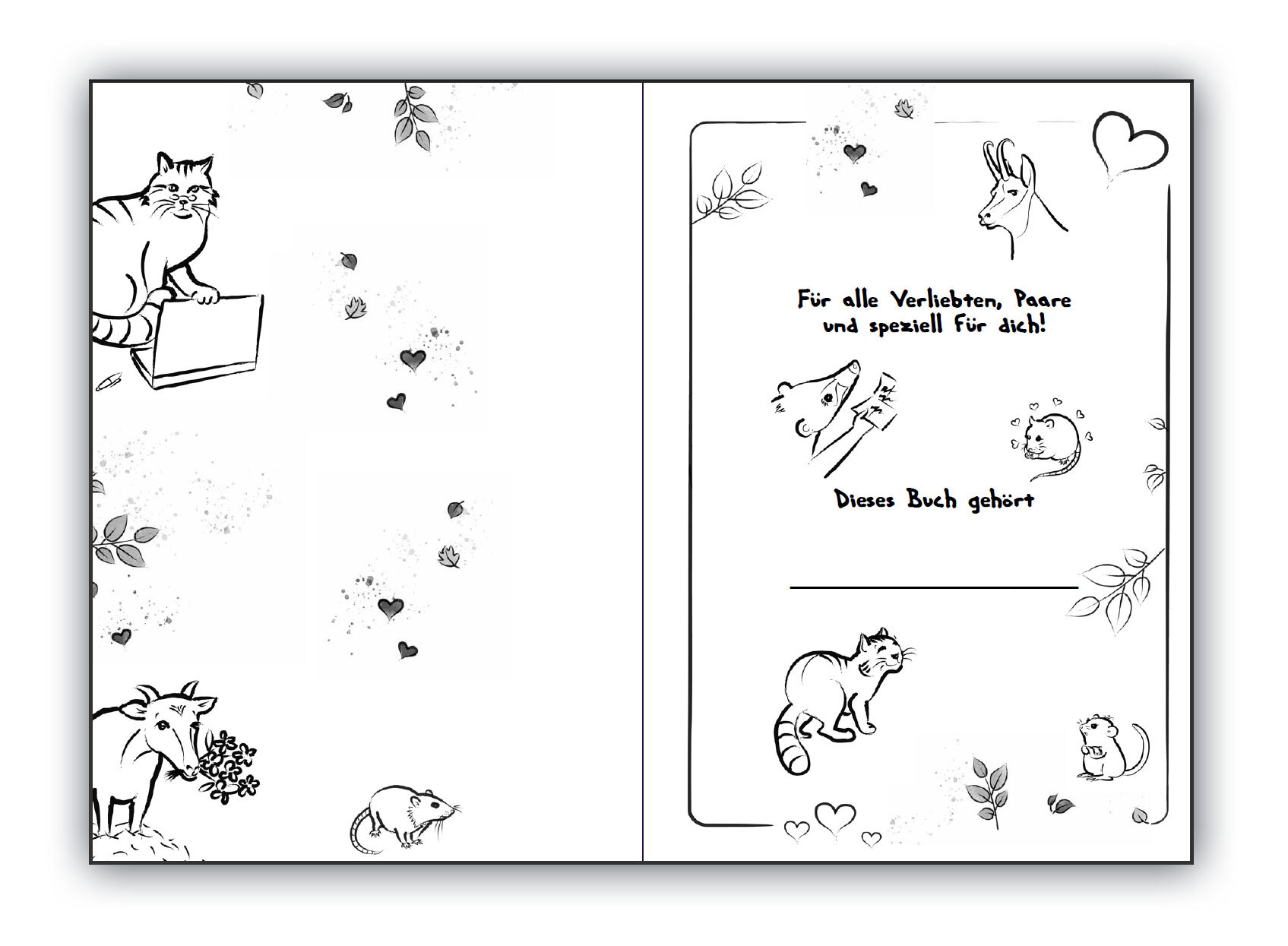 Für alle Verliebten, Paare und speziell für dich!

Dieses Buch gehört