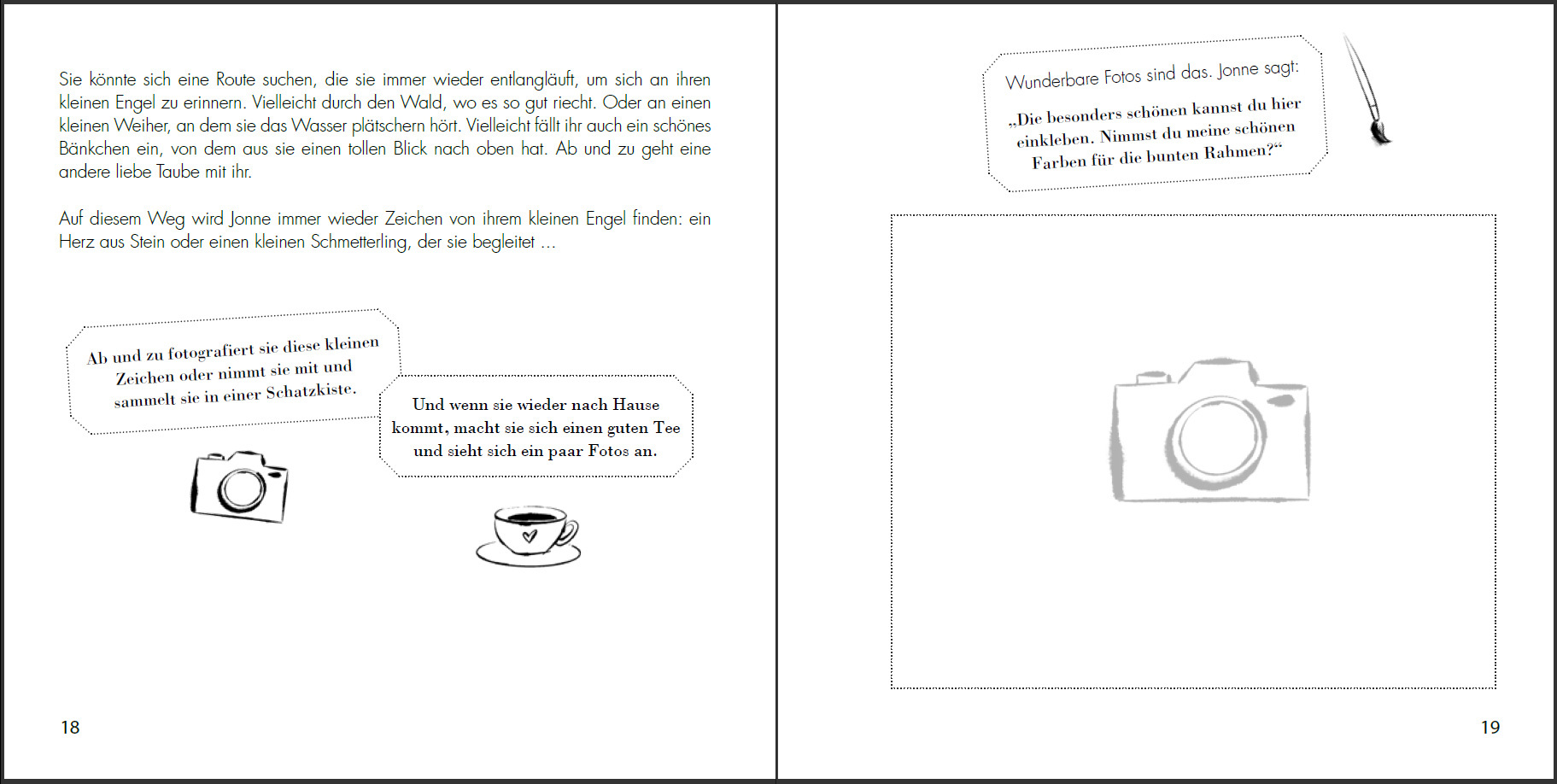 Sie könnte sich eine Route suchen, die sie immer wieder entlangläuft, um sich an ihren kleinen Engel zu erinnern. Vielleicht durch den Wald, wo es so gut riecht. Oder an einen kleinen Weiher, an dem sie das Wasser plätschern hört. Vielleicht fällt ihr auch ein schönes Bänkchen ein, von dem aus sie einen tollen Blick nach oben hat. Ab und zu geht eine andere liebe Taube mit ihr.

Auf diesem Weg wird Jonne immer wieder Zeichen von ihrem kleinen Engel finden: ein Herz aus Stein oder einen kleinen Schmetterling, der sie begleitet ...

Ab und zu fotografiert sie diese kleinen Zeichen oder nimmt sie mit und sammelt sie in einer Schatzkiste.

Und wenn sie wieder nach Hause kommt, macht sie sich einen guten Tee und sieht sich ein paar Fotos an.

18

Wunderbare Fotos sind das. Jonne sagt:

„Die besonders schönen kannst du hier einkleben. Nimmst du meine schönen Farben für die bunten Rahmen?“

19