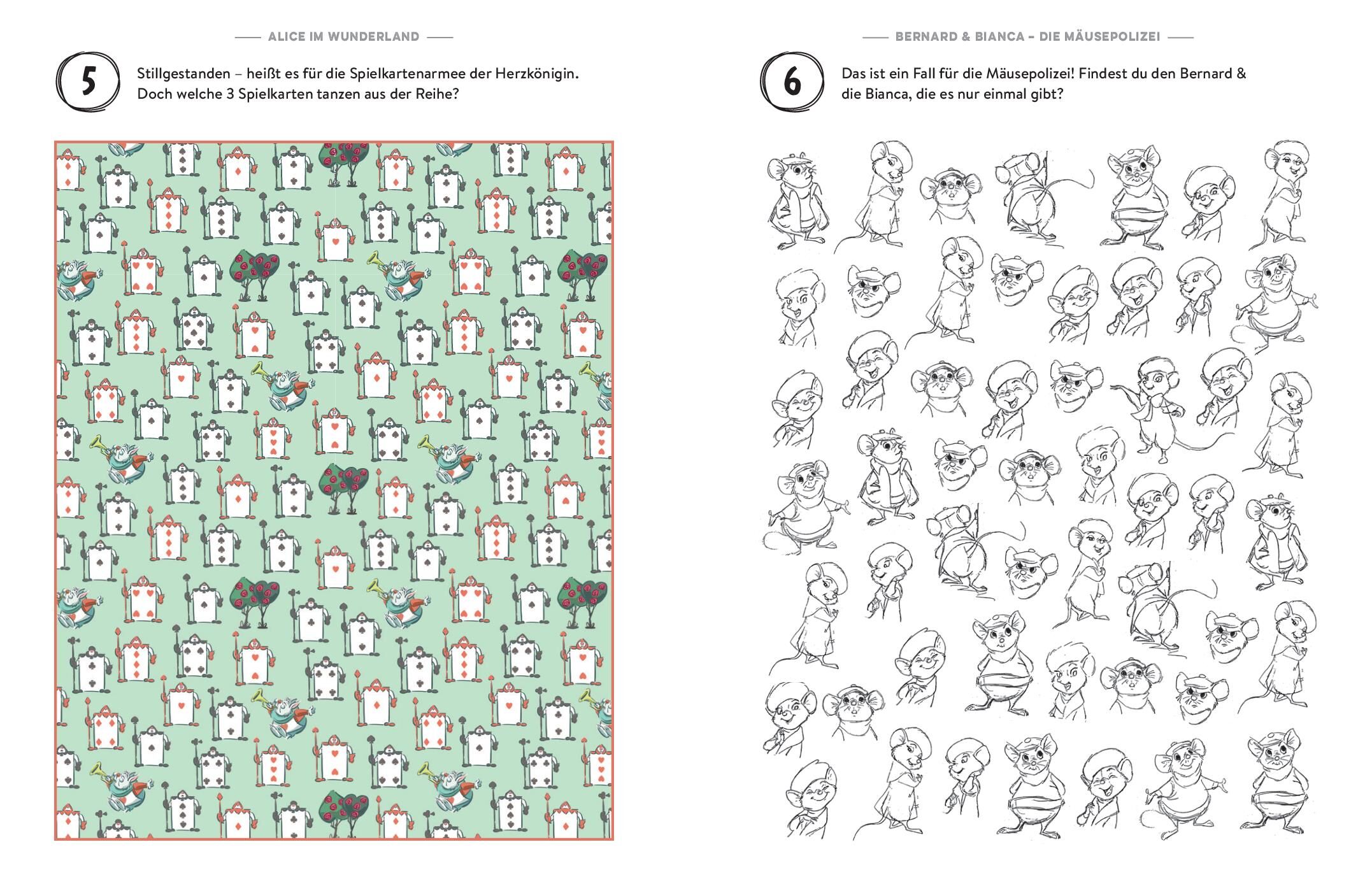 ALICE IM WUNDERLAND

5

Stillgestanden – heißt es für die Spielkartenarmee der Herzkönigin. Doch welche 3 Spielkarten tanzen aus der Reihe?

BERNARD & BIANCA – DIE MÄUSEPOLIZEI

6

Das ist ein Fall für die Mäusepolizei! Findest du den Bernard & die Bianca, die es nur einmal gibt?