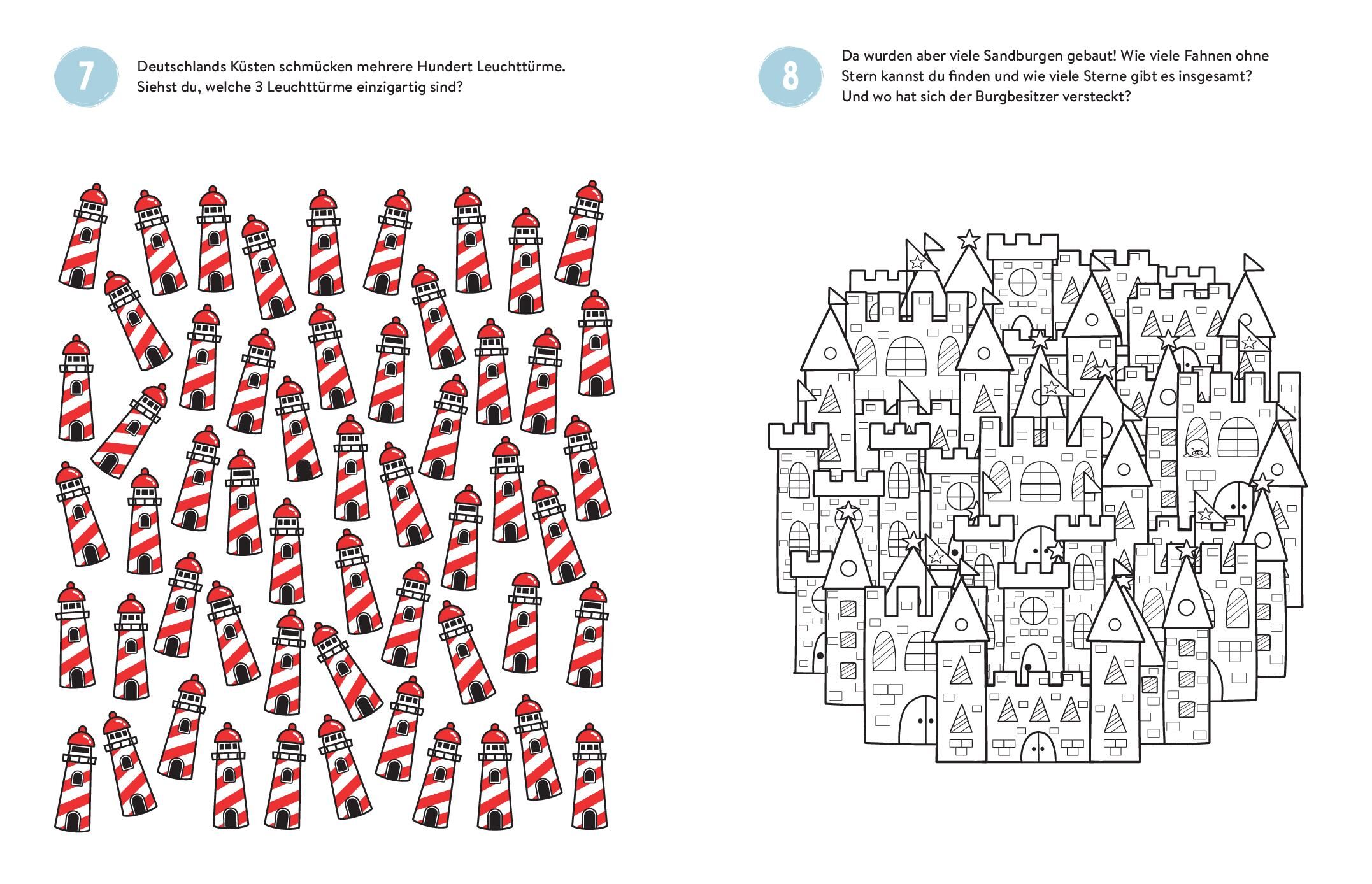 7

Deutschlands Küsten schmücken mehrere Hundert Leuchttürme. Siehst du, welche 3 Leuchttürme einzigartig sind?

8

Da wurden aber viele Sandburgen gebaut! Wie viele Fahnen ohne Stern kannst du finden und wie viele Sterne gibt es insgesamt? Und wo hat sich der Burgbesitzer versteckt?