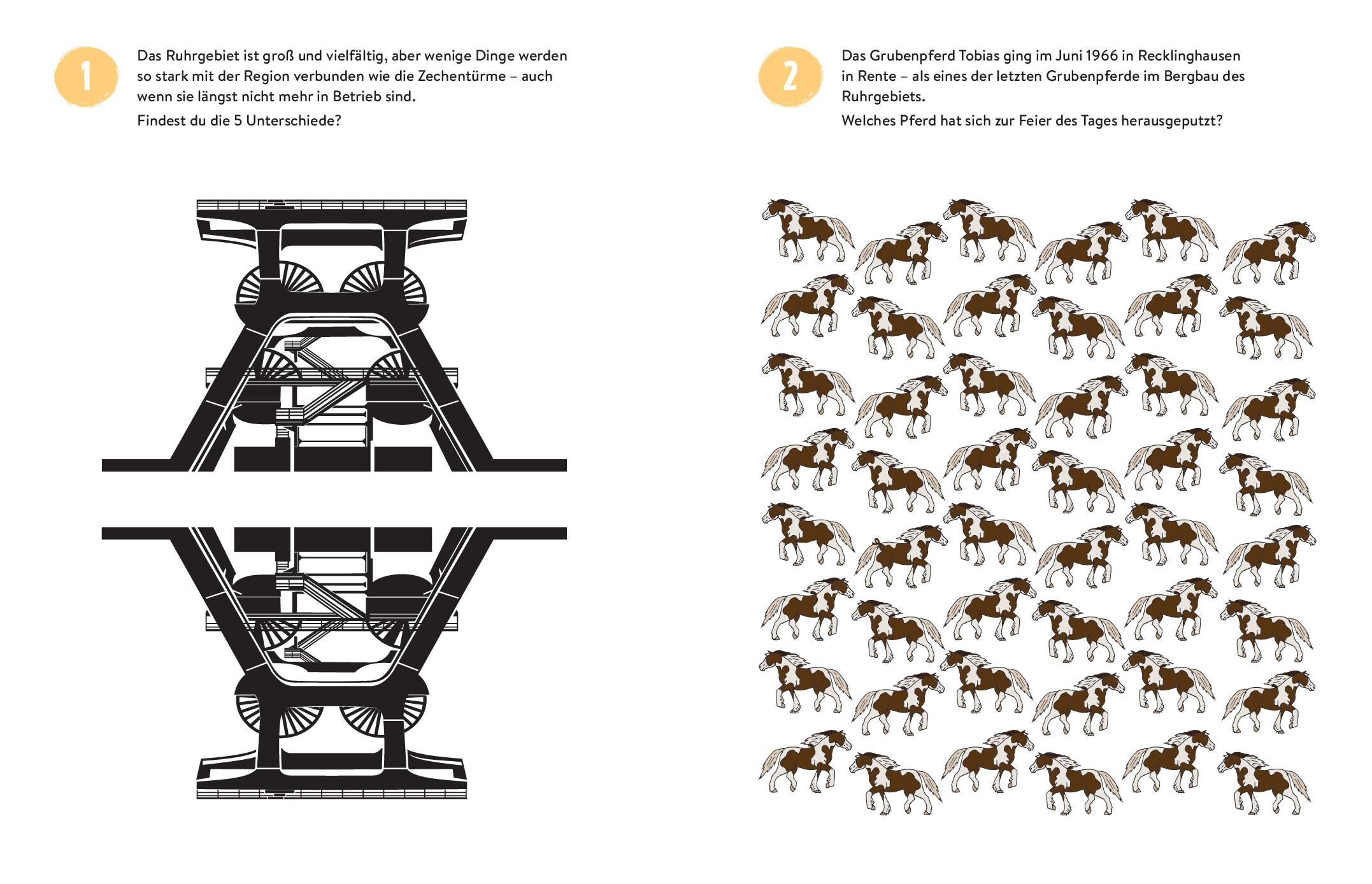 1

Das Ruhrgebiet ist groß und vielfältig, aber wenige Dinge werden so stark mit der Region verbunden wie die Zechentürme – auch wenn sie längst nicht mehr in Betrieb sind.

Findest du die 5 Unterschiede?

2

Das Grubenpferd Tobias ging im Juni 1966 in Recklinghausen in Rente – als eines der letzten Grubenpferde im Bergbau des Ruhrgebiets.

Welches Pferd hat sich zur Feier des Tages herausgeputzt?