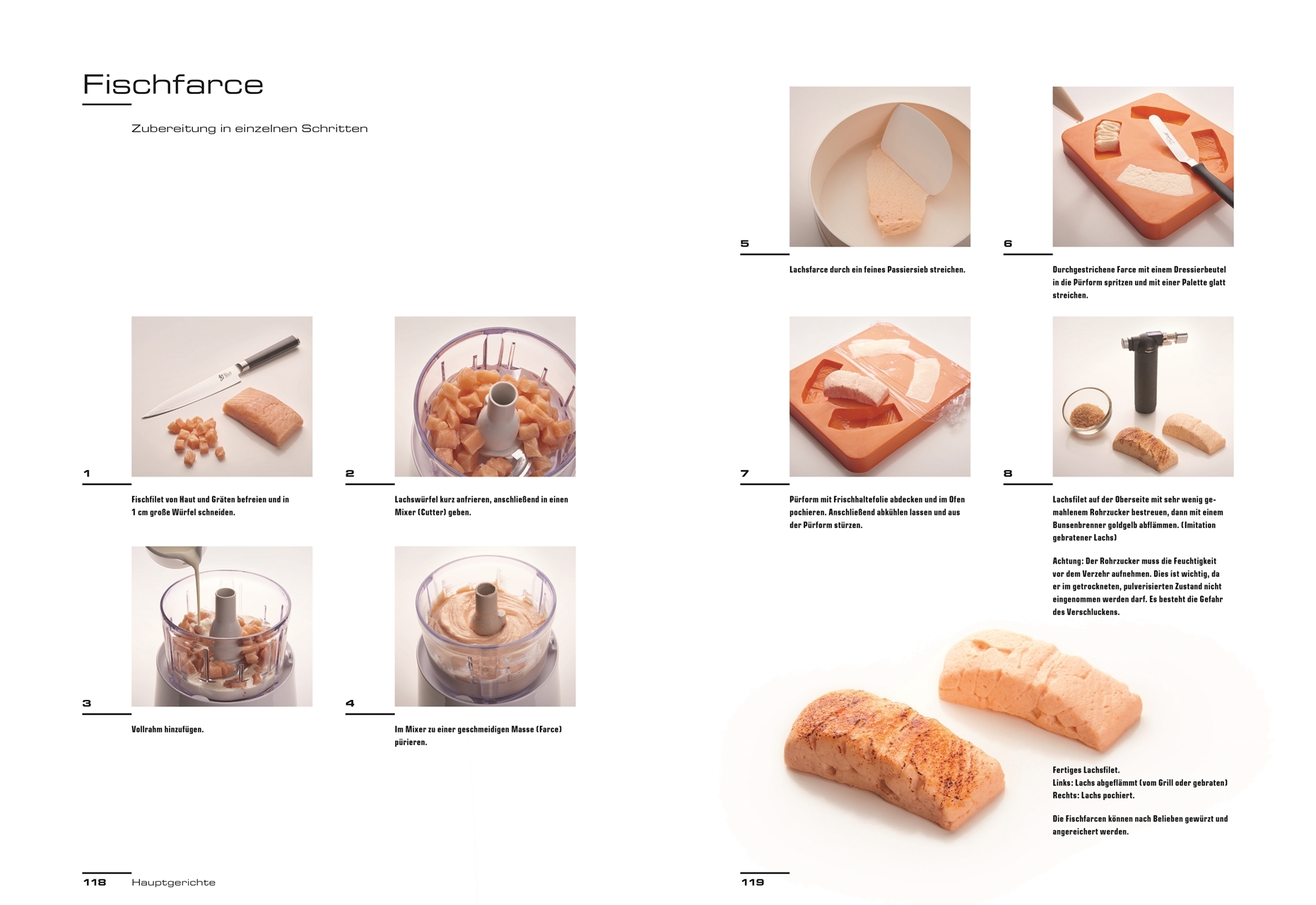 Fischfarce

Zubereitung in einzelnen Schritten

1

Fischfilet von Haut und Gräten befreien und in 1 cm große Würfel schneiden.

2

Lachswürfel kurz anfrieren, anschließend in einen Mixer (Cutter) geben.

3

Vollrahm hinzufügen.

4

Im Mixer zu einer geschmeidigen Masse (Farce) pürieren.

118 Hauptgerichte

5

Lachsfarce durch ein feines Passiersieb streichen.

6

Durchgestrichene Farce mit einem Dressierbeutel in die Pürform spritzen und mit einer Palette glatt streichen.

7

Pürform mit Frischhaltefolie abdecken und im Ofen pochieren. Anschließend abkühlen lassen und aus der Pürform stürzen.

8

Lachsfilet auf der Oberseite mit sehr wenig gemahlenem Rohrzucker bestreuen, dann mit einem Bunsenbrenner goldgelb abflämmen. (Imitation gebratener Lachs)

Achtung: Der Rohrzucker muss die Feuchtigkeit vor dem Verzehr aufnehmen. Dies ist wichtig, da er im getrockneten, pulverisierten Zustand nicht eingenommen werden darf. Es besteht die Gefahr des Verschluckens.

Fertiges Lachsfilet.
Links: Lachs abgeflämmt (vom Grill oder gebraten)
Rechts: Lachs pochiert.

Die Fischfarcen können nach Belieben gewürzt und angereichert werden.

119