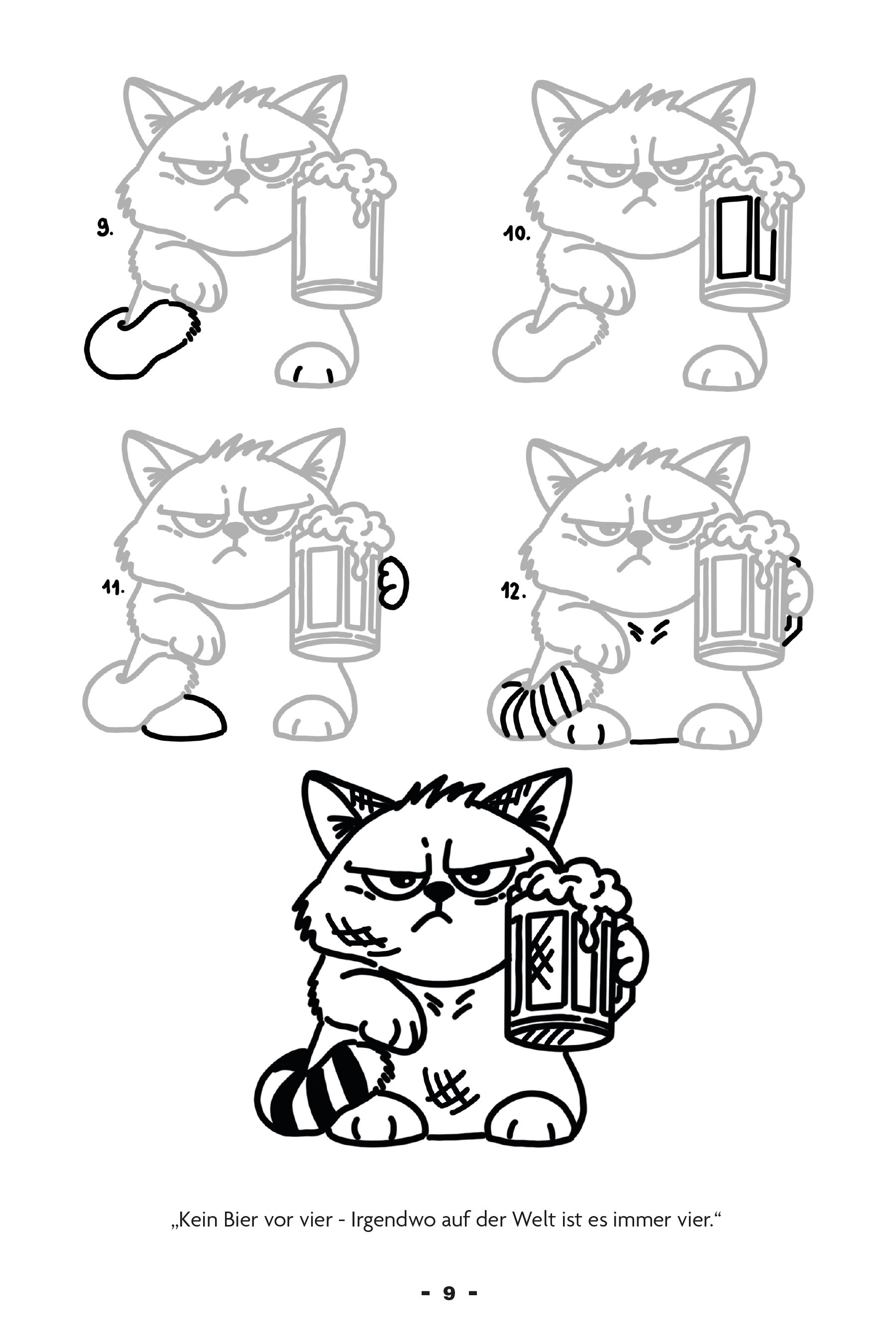 9.

10.

11.

12.

„Kein Bier vor vier - Irgendwo auf der Welt ist es immer vier.“

- 9 -