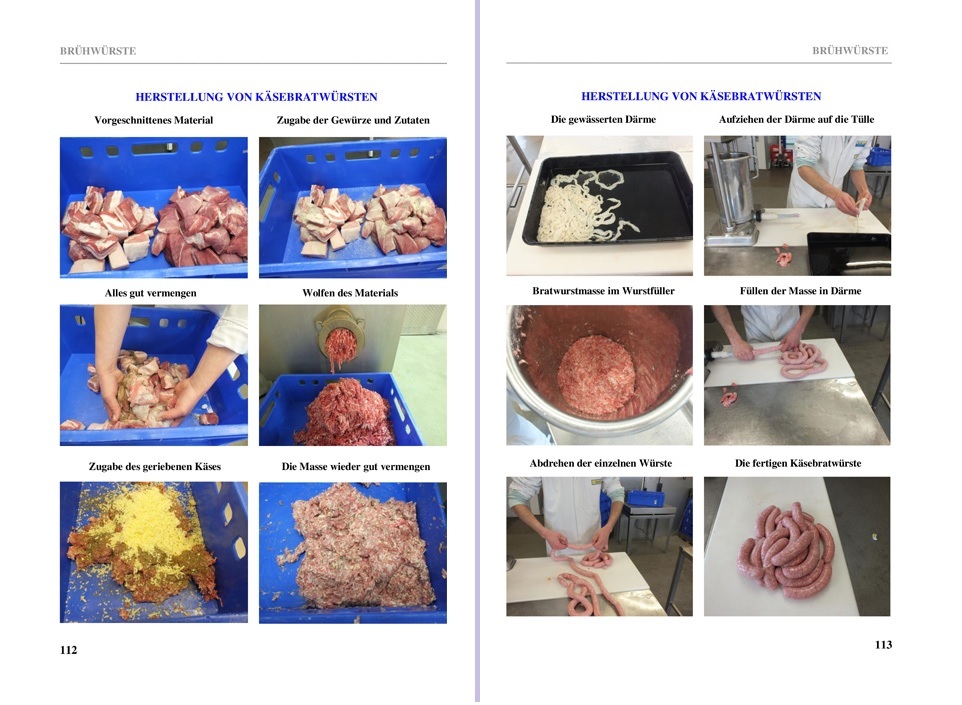 BRÜHWÜRSTE

HERSTELLUNG VON KÄSEBRATWÜRSTEN

Vorgeschnittenes Material

Zugabe der Gewürze und Zutaten

Alles gut vermengen

Wolfen des Materials

Zugabe des geriebenen Käses

Die Masse wieder gut vermengen

112

BRÜHWÜRSTE

HERSTELLUNG VON KÄSEBRATWÜRSTEN

Die gewässerten Därme

Aufziehen der Därme auf die Tülle

Bratwurstmasse im Wurstfüller

Füllen der Masse in Därme

Abdrehen der einzelnen Würste

Die fertigen Käsebratwürste

113