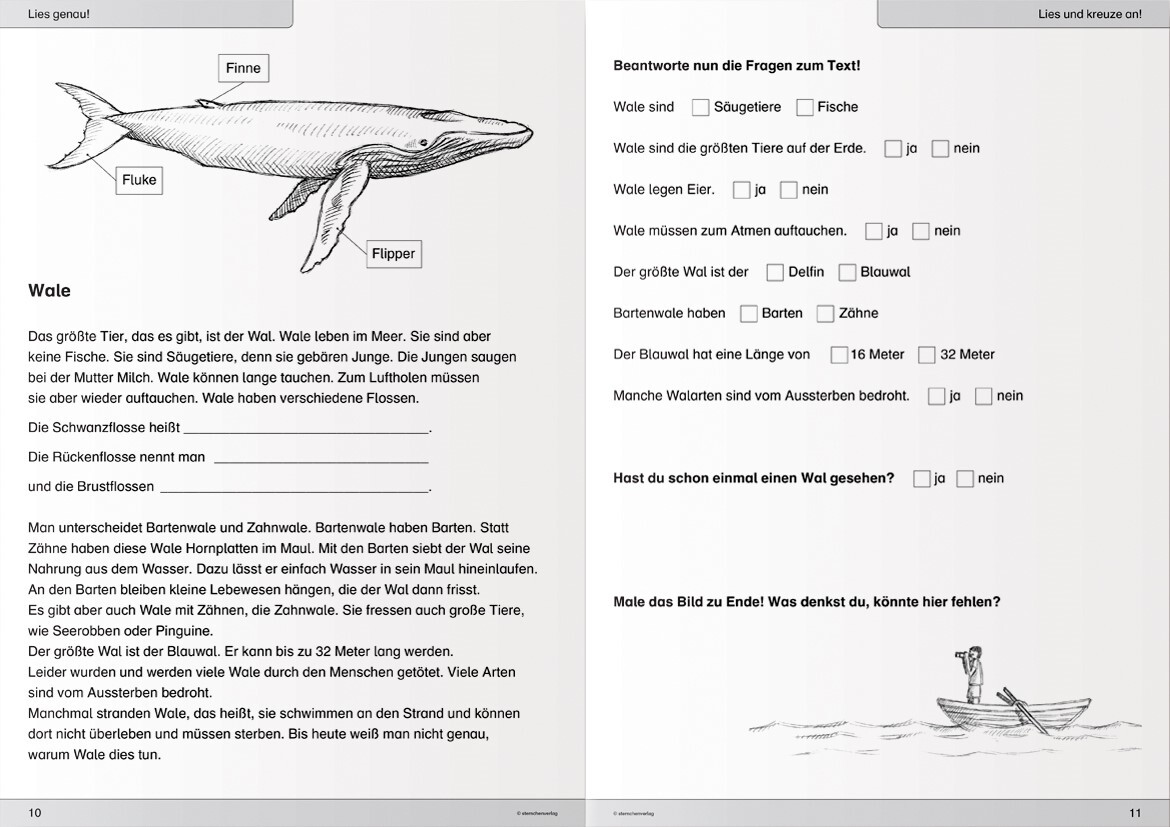 Lies genau!

Finne

Fluke

Flipper

**Wale**

Das größte Tier, das es gibt, ist der Wal. Wale leben im Meer. Sie sind aber keine Fische. Sie sind Säugetiere, denn sie gebären Junge. Die Jungen saugen bei der Mutter Milch. Wale können lange tauchen. Zum Luftholen müssen sie aber wieder auftauchen. Wale haben verschiedene Flossen.

Die Schwanzflosse heißt ______________________________.

Die Rückenflosse nennt man ______________________________

und die Brustflossen ______________________________.

Man unterscheidet Bartenwale und Zahnwale. Bartenwale haben Barten. Statt Zähne haben diese Wale Hornplatten im Maul. Mit den Barten siebt der Wal seine Nahrung aus dem Wasser. Dazu lässt er einfach Wasser in sein Maul hineinlaufen. An den Barten bleiben kleine Lebewesen hängen, die der Wal dann frisst.
Es gibt aber auch Wale mit Zähnen, die Zahnwale. Sie fressen auch große Tiere, wie Seerobben oder Pinguine.
Der größte Wal ist der Blauwal. Er kann bis zu 32 Meter lang werden.
Leider wurden und werden viele Wale durch den Menschen getötet. Viele Arten sind vom Aussterben bedroht.
Manchmal stranden Wale, das heißt, sie schwimmen an den Strand und können dort nicht überleben und müssen sterben. Bis heute weiß man nicht genau, warum Wale dies tun.

10 © sternchenverlag

Lies und kreuze an!

**Beantworte nun die Fragen zum Text!**

Wale sind ☐ Säugetiere ☐ Fische

Wale sind die größten Tiere auf der Erde. ☐ ja ☐ nein

Wale legen Eier. ☐ ja ☐ nein

Wale müssen zum Atmen auftauchen. ☐ ja ☐ nein

Der größte Wal ist der ☐ Delfin ☐ Blauwal

Bartenwale haben ☐ Barten ☐ Zähne

Der Blauwal hat eine Länge von ☐ 16 Meter ☐ 32 Meter

Manche Walarten sind vom Aussterben bedroht. ☐ ja ☐ nein

**Hast du schon einmal einen Wal gesehen?** ☐ ja ☐ nein

**Male das Bild zu Ende! Was denkst du, könnte hier fehlen?**

© sternchenverlag 11