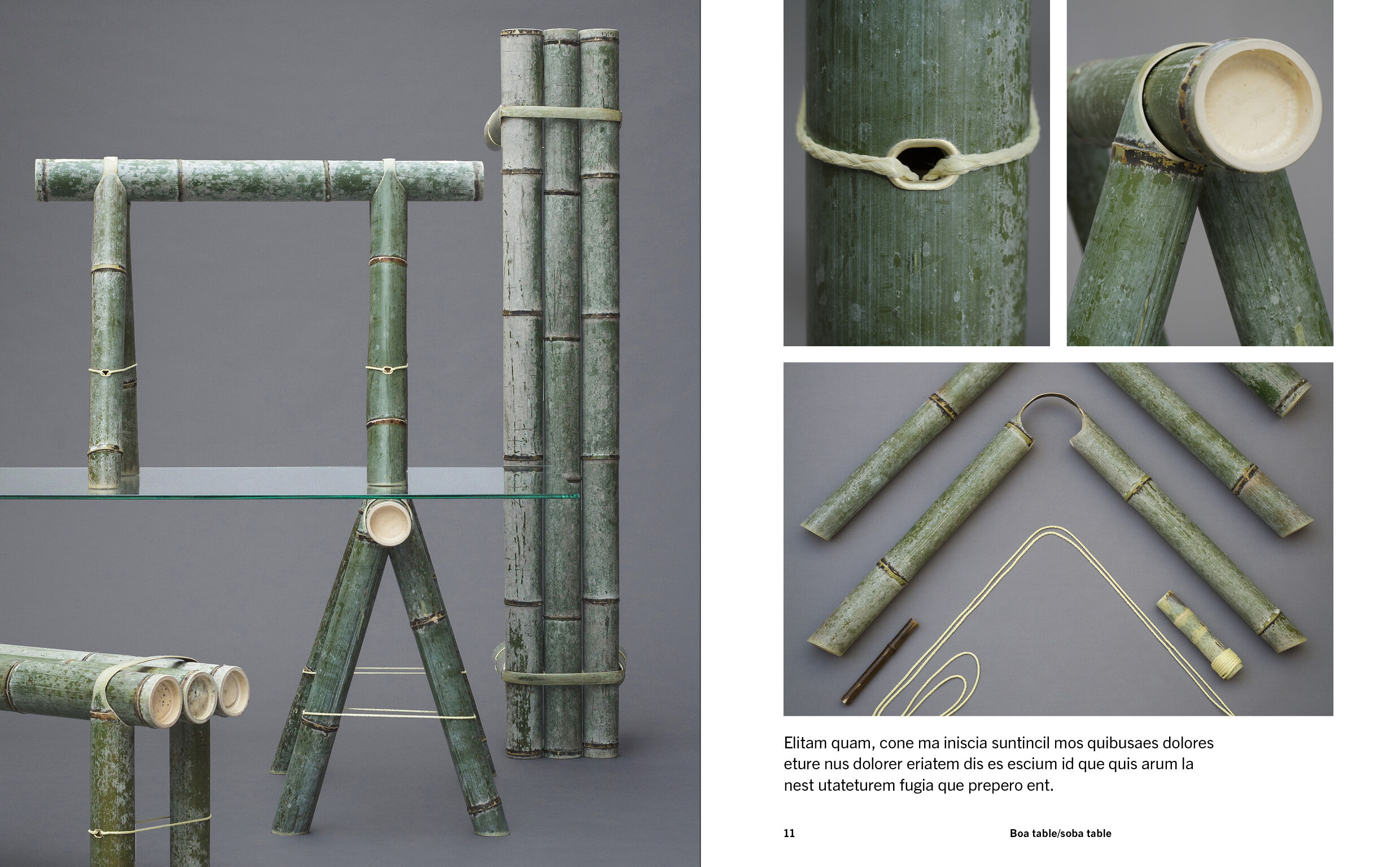 Elitam quam, cone ma iniscia suntincil mos quibusaes dolores eture nus dolorer eriatem dis es escium id que quis arum la nest utateturem fugia que prepero ent.

11

Boa table/soba table