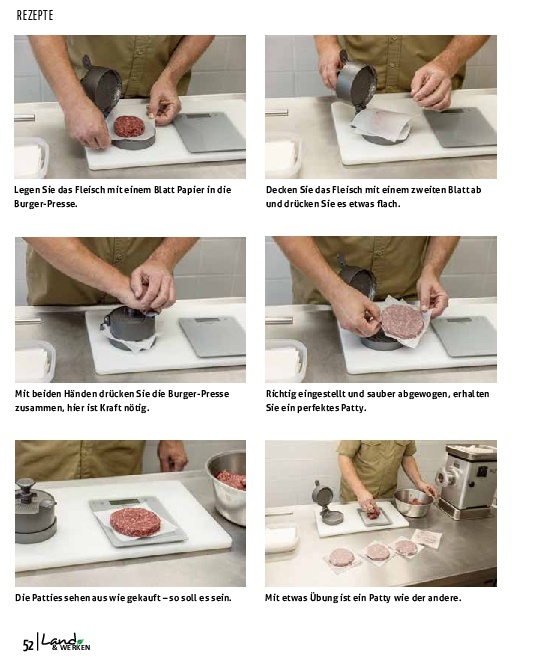 REZEPTE

Legen Sie das Fleisch mit einem Blatt Papier in die Burger-Presse.

Decken Sie das Fleisch mit einem zweiten Blatt ab und drücken Sie es etwas flach.

Mit beiden Händen drücken Sie die Burger-Presse zusammen, hier ist Kraft nötig.

Richtig eingestellt und sauber abgewogen, erhalten Sie ein perfektes Patty.

Die Patties sehen aus wie gekauft – so soll es sein.

Mit etwas Übung ist ein Patty wie der andere.

52 | Land & WERKEN