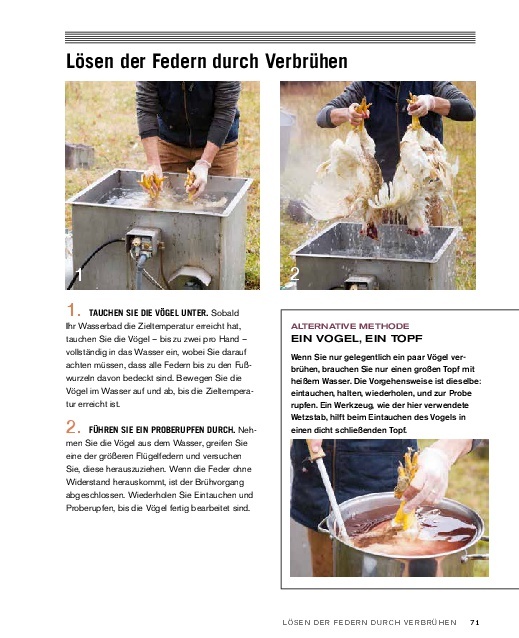 Lösen der Federn durch Verbrühen

1

2

1. TAUCHEN SIE DIE VÖGEL UNTER. Sobald Ihr Wasserbad die Zieltemperatur erreicht hat, tauchen Sie die Vögel – bis zu zwei pro Hand – vollständig in das Wasser ein, wobei Sie darauf achten müssen, dass alle Federn bis zu den Fußwurzeln davon bedeckt sind. Bewegen Sie die Vögel im Wasser auf und ab, bis die Zieltemperatur erreicht ist.

2. FÜHREN SIE EIN PROBERUPFEN DURCH. Nehmen Sie die Vögel aus dem Wasser, greifen Sie eine der größeren Flügelfedern und versuchen Sie, diese herauszuziehen. Wenn die Feder ohne Widerstand herauskommt, ist der Brühvorgang abgeschlossen. Wiederholen Sie Eintauchen und Proberupfen, bis die Vögel fertig bearbeitet sind.

ALTERNATIVE METHODE
EIN VOGEL, EIN TOPF

Wenn Sie nur gelegentlich ein paar Vögel verbrühen, brauchen Sie nur einen großen Topf mit heißem Wasser. Die Vorgehensweise ist dieselbe: eintauchen, halten, wiederholen, und zur Probe rupfen. Ein Werkzeug, wie der hier verwendete Wetzstab, hilft beim Eintauchen des Vogels in einen dicht schließenden Topf.

LÖSEN DER FEDERN DURCH VERBRÜHEN 71