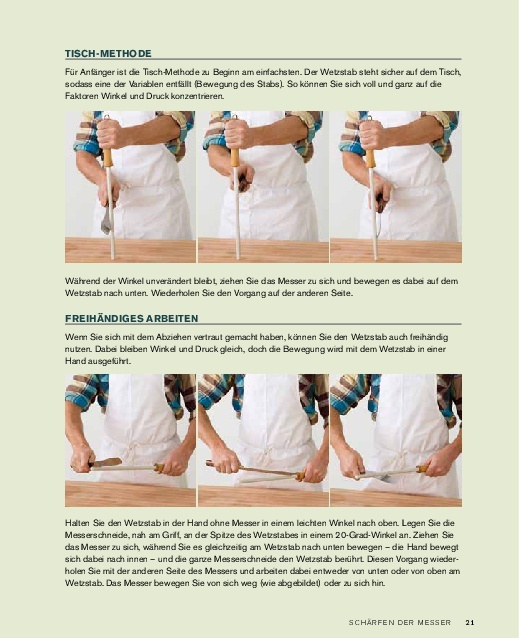 TISCH-METHODE

Für Anfänger ist die Tisch-Methode zu Beginn am einfachsten. Der Wetzstab steht sicher auf dem Tisch, sodass eine der Variablen entfällt (Bewegung des Stabs). So können Sie sich voll und ganz auf die Faktoren Winkel und Druck konzentrieren.

Während der Winkel unverändert bleibt, ziehen Sie das Messer zu sich und bewegen es dabei auf dem Wetzstab nach unten. Wiederholen Sie den Vorgang auf der anderen Seite.

FREIHÄNDIGES ARBEITEN

Wenn Sie sich mit dem Abziehen vertraut gemacht haben, können Sie den Wetzstab auch freihändig nutzen. Dabei bleiben Winkel und Druck gleich, doch die Bewegung wird mit dem Wetzstab in einer Hand ausgeführt.

Halten Sie den Wetzstab in der Hand ohne Messer in einem leichten Winkel nach oben. Legen Sie die Messerschneide, nah am Griff, an der Spitze des Wetzstabes in einem 20-Grad-Winkel an. Ziehen Sie das Messer zu sich, während Sie es gleichzeitig am Wetzstab nach unten bewegen – die Hand bewegt sich dabei nach innen – und die ganze Messerschneide den Wetzstab berührt. Diesen Vorgang wiederholen Sie mit der anderen Seite des Messers und arbeiten dabei entweder von unten oder von oben am Wetzstab. Das Messer bewegen Sie von sich weg (wie abgebildet) oder zu sich hin.

SCHÄRFEN DER MESSER 21