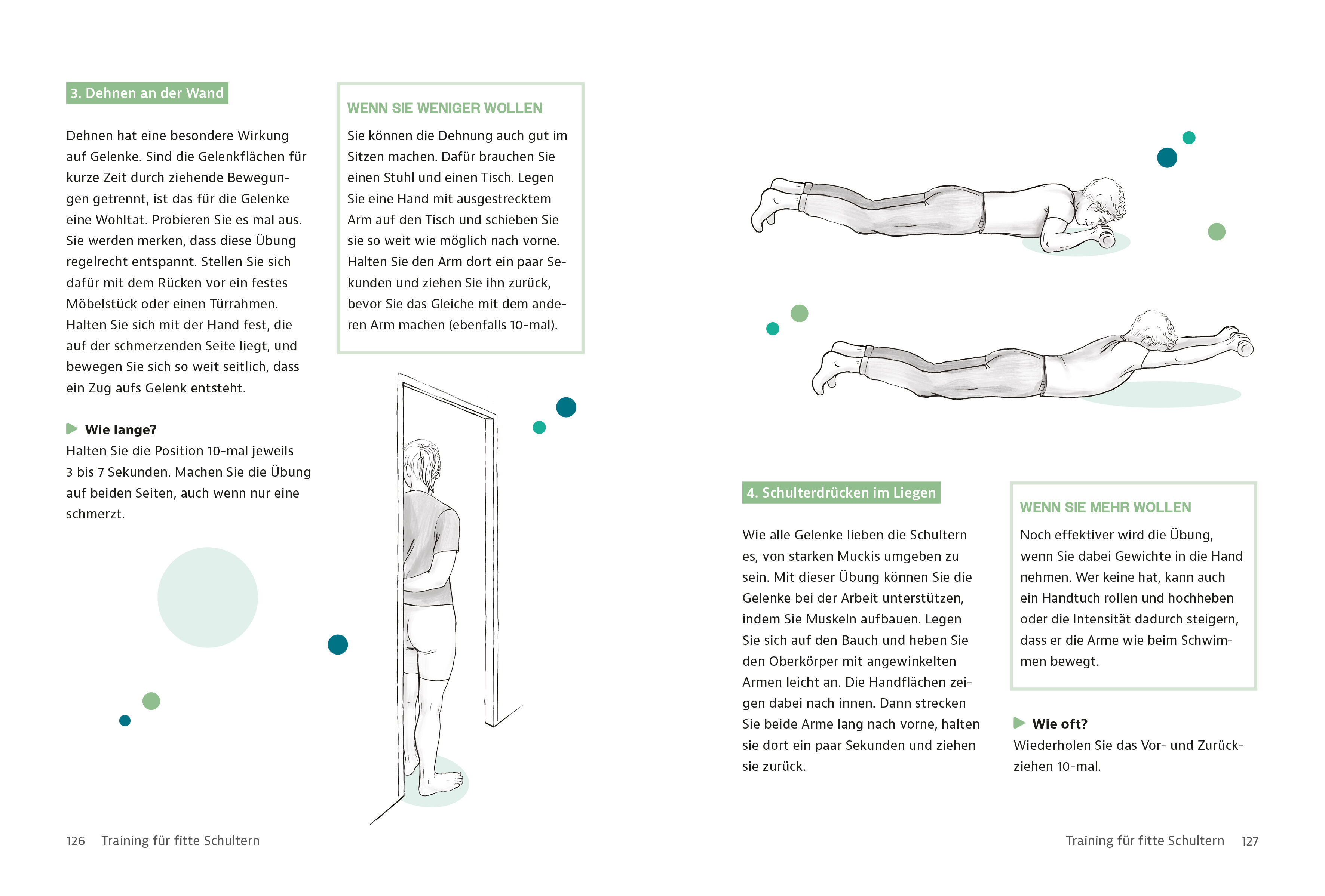 3. Dehnen an der Wand

Dehnen hat eine besondere Wirkung auf Gelenke. Sind die Gelenkflächen für kurze Zeit durch ziehende Bewegungen getrennt, ist das für die Gelenke eine Wohltat. Probieren Sie es mal aus. Sie werden merken, dass diese Übung regelrecht entspannt. Stellen Sie sich dafür mit dem Rücken vor ein festes Möbelstück oder einen Türrahmen. Halten Sie sich mit der Hand fest, die auf der schmerzenden Seite liegt, und bewegen Sie sich so weit seitlich, dass ein Zug aufs Gelenk entsteht.

Wie lange?
Halten Sie die Position 10-mal jeweils 3 bis 7 Sekunden. Machen Sie die Übung auf beiden Seiten, auch wenn nur eine schmerzt.

WENN SIE WENIGER WOLLEN
Sie können die Dehnung auch gut im Sitzen machen. Dafür brauchen Sie einen Stuhl und einen Tisch. Legen Sie eine Hand mit ausgestrecktem Arm auf den Tisch und schieben Sie sie so weit wie möglich nach vorne. Halten Sie den Arm dort ein paar Sekunden und ziehen Sie ihn zurück, bevor Sie das Gleiche mit dem anderen Arm machen (ebenfalls 10-mal).

126 Training für fitte Schultern

4. Schulterdrücken im Liegen

Wie alle Gelenke lieben die Schultern es, von starken Muckis umgeben zu sein. Mit dieser Übung können Sie die Gelenke bei der Arbeit unterstützen, indem Sie Muskeln aufbauen. Legen Sie sich auf den Bauch und heben Sie den Oberkörper mit angewinkelten Armen leicht an. Die Handflächen zeigen dabei nach innen. Dann strecken Sie beide Arme lang nach vorne, halten sie dort ein paar Sekunden und ziehen sie zurück.

WENN SIE MEHR WOLLEN
Noch effektiver wird die Übung, wenn Sie dabei Gewichte in die Hand nehmen. Wer keine hat, kann auch ein Handtuch rollen und hochheben oder die Intensität dadurch steigern, dass er die Arme wie beim Schwimmen bewegt.

Wie oft?
Wiederholen Sie das Vor- und Zurückziehen 10-mal.

Training für fitte Schultern 127