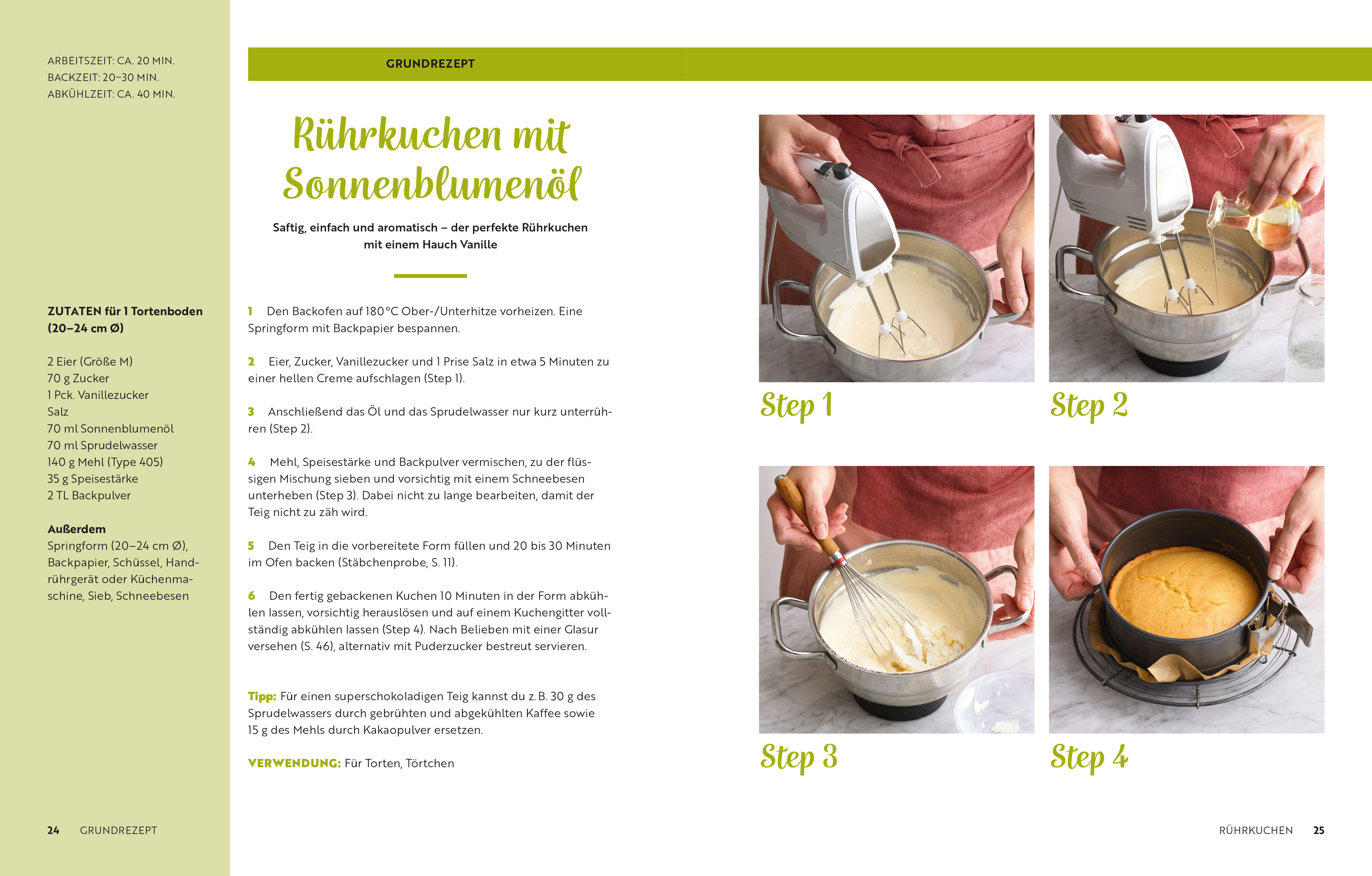 ARBEITSZEIT: CA. 20 MIN.
BACKZEIT: 20–30 MIN.
ABKÜHLZEIT: CA. 40 MIN.

ZUTATEN für 1 Tortenboden (20–24 cm Ø)

2 Eier (Größe M)
70 g Zucker
1 Pck. Vanillezucker
Salz
70 ml Sonnenblumenöl
70 ml Sprudelwasser
140 g Mehl (Type 405)
35 g Speisestärke
2 TL Backpulver

Außerdem
Springform (20–24 cm Ø), Backpapier, Schüssel, Handrührgerät oder Küchenmaschine, Sieb, Schneebesen

24 GRUNDREZEPT

GRUNDREZEPT

Rührkuchen mit Sonnenblumenöl

Saftig, einfach und aromatisch – der perfekte Rührkuchen mit einem Hauch Vanille

1 Den Backofen auf 180 °C Ober-/Unterhitze vorheizen. Eine Springform mit Backpapier bespannen.

2 Eier, Zucker, Vanillezucker und 1 Prise Salz in etwa 5 Minuten zu einer hellen Creme aufschlagen (Step 1).

3 Anschließend das Öl und das Sprudelwasser nur kurz unterrühren (Step 2).

4 Mehl, Speisestärke und Backpulver vermischen, zu der flüssigen Mischung sieben und vorsichtig mit einem Schneebesen unterheben (Step 3). Dabei nicht zu lange bearbeiten, damit der Teig nicht zu zäh wird.

5 Den Teig in die vorbereitete Form füllen und 20 bis 30 Minuten im Ofen backen (Stäbchenprobe, S. 11).

6 Den fertig gebackenen Kuchen 10 Minuten in der Form abkühlen lassen, vorsichtig herauslösen und auf einem Kuchengitter vollständig abkühlen lassen (Step 4). Nach Belieben mit einer Glasur versehen (S. 46), alternativ mit Puderzucker bestreut servieren.

Tipp: Für einen superschokoladigen Teig kannst du z. B. 30 g des Sprudelwassers durch gebrühten und abgekühlten Kaffee sowie 15 g des Mehls durch Kakaopulver ersetzen.

VERWENDUNG: Für Torten, Törtchen

Step 1

Step 2

Step 3

Step 4

RÜHRKUCHEN 25