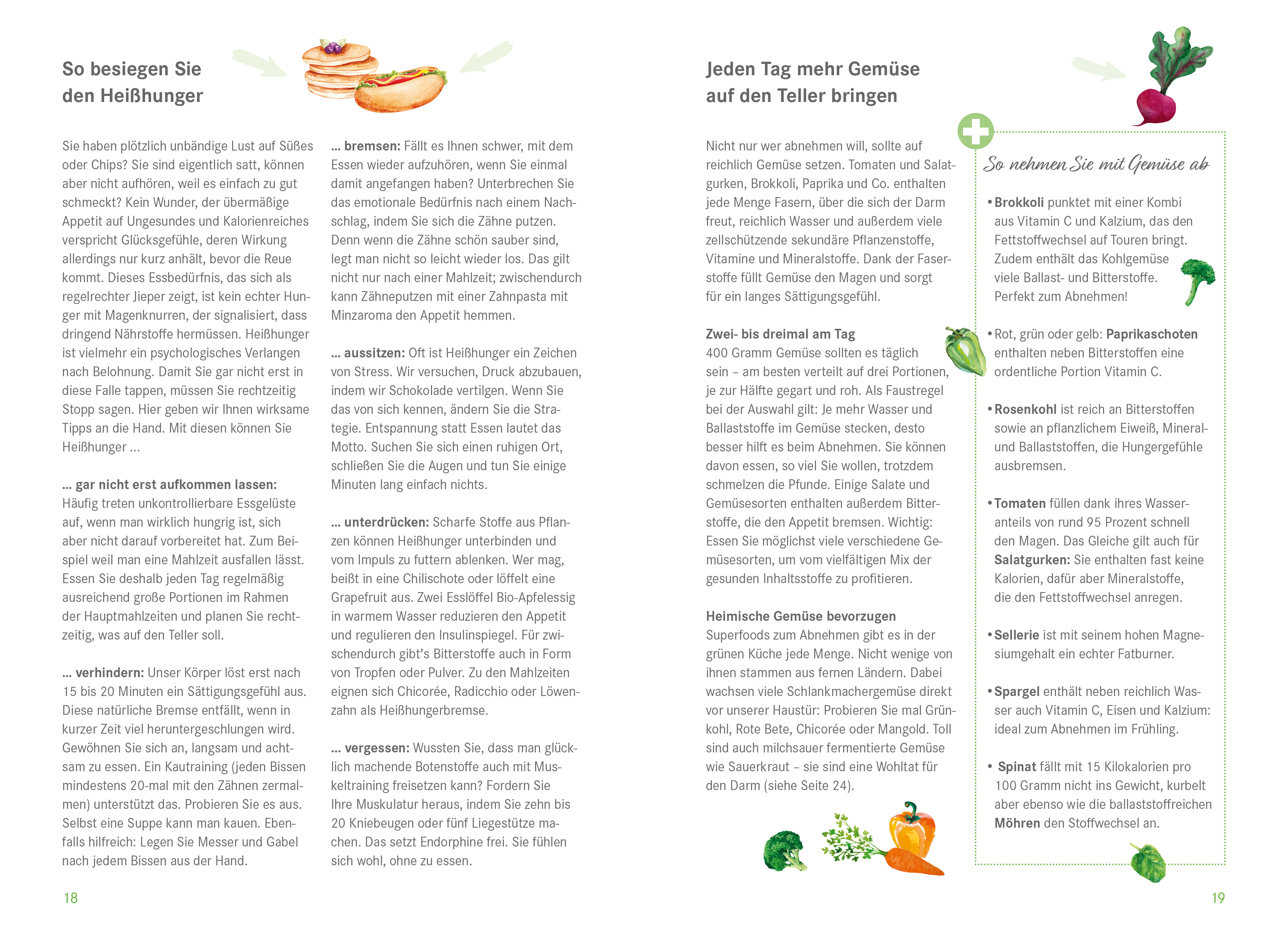 So besiegen Sie den Heißhunger

Sie haben plötzlich unbändige Lust auf Süßes oder Chips? Sie sind eigentlich satt, können aber nicht aufhören, weil es einfach zu gut schmeckt? Kein Wunder, der übermäßige Appetit auf Ungesundes und Kalorienreiches verspricht Glücksgefühle, deren Wirkung allerdings nur kurz anhält, bevor die Reue kommt. Dieses Essbedürfnis, das sich als regelrechter Jieper zeigt, ist kein echter Hunger mit Magenknurren, der signalisiert, dass dringend Nährstoffe hermüssen. Heißhunger ist vielmehr ein psychologisches Verlangen nach Belohnung. Damit Sie gar nicht erst in diese Falle tappen, müssen Sie rechtzeitig Stopp sagen. Hier geben wir Ihnen wirksame Tipps an die Hand. Mit diesen können Sie Heißhunger ...

... gar nicht erst aufkommen lassen: Häufig treten unkontrollierbare Essgelüste auf, wenn man wirklich hungrig ist, sich aber nicht darauf vorbereitet hat. Zum Beispiel weil man eine Mahlzeit ausfallen lässt. Essen Sie deshalb jeden Tag regelmäßig ausreichend große Portionen im Rahmen der Hauptmahlzeiten und planen Sie rechtzeitig, was auf den Teller soll.

... verhindern: Unser Körper löst erst nach 15 bis 20 Minuten ein Sättigungsgefühl aus. Diese natürliche Bremse entfällt, wenn in kurzer Zeit viel heruntergeschlungen wird. Gewöhnen Sie sich an, langsam und achtsam zu essen. Ein Kautraining (jeden Bissen mindestens 20-mal mit den Zähnen zermalmen) unterstützt das. Probieren Sie es aus. Selbst eine Suppe kann man kauen. Ebenfalls hilfreich: Legen Sie Messer und Gabel nach jedem Bissen aus der Hand.

... bremsen: Fällt es Ihnen schwer, mit dem Essen wieder aufzuhören, wenn Sie einmal damit angefangen haben? Unterbrechen Sie das emotionale Bedürfnis nach einem Nachschlag, indem Sie sich die Zähne putzen. Denn wenn die Zähne schön sauber sind, legt man nicht so leicht wieder los. Das gilt nicht nur nach einer Mahlzeit; zwischendurch kann Zähneputzen mit einer Zahnpasta mit Minzaroma den Appetit hemmen.

... aussitzen: Oft ist Heißhunger ein Zeichen von Stress. Wir versuchen, Druck abzubauen, indem wir Schokolade vertilgen. Wenn Sie das von sich kennen, ändern Sie die Strategie. Entspannung statt Essen lautet das Motto. Suchen Sie sich einen ruhigen Ort, schließen Sie die Augen und tun Sie einige Minuten lang einfach nichts.

... unterdrücken: Scharfe Stoffe aus Pflanzen können Heißhunger unterbinden und vom Impuls zu futtern ablenken. Wer mag, beißt in eine Chilischote oder löffelt eine Grapefruit aus. Zwei Esslöffel Bio-Apfelessig in warmem Wasser reduzieren den Appetit und regulieren den Insulinspiegel. Für zwischendurch gibt's Bitterstoffe auch in Form von Tropfen oder Pulver. Zu den Mahlzeiten eignen sich Chicorée, Radicchio oder Löwenzahn als Heißhungerbremse.

... vergessen: Wussten Sie, dass man glücklich machende Botenstoffe auch mit Muskeltraining freisetzen kann? Fordern Sie Ihre Muskulatur heraus, indem Sie zehn bis 20 Kniebeugen oder fünf Liegestütze machen. Das setzt Endorphine frei. Sie fühlen sich wohl, ohne zu essen.

18

Jeden Tag mehr Gemüse auf den Teller bringen

Nicht nur wer abnehmen will, sollte auf reichlich Gemüse setzen. Tomaten und Salatgurken, Brokkoli, Paprika und Co. enthalten jede Menge Fasern, über die sich der Darm freut, reichlich Wasser und außerdem viele zellschützende sekundäre Pflanzenstoffe, Vitamine und Mineralstoffe. Dank der Faserstoffe füllt Gemüse den Magen und sorgt für ein langes Sättigungsgefühl.

Zwei- bis dreimal am Tag
400 Gramm Gemüse sollten es täglich sein – am besten verteilt auf drei Portionen, je zur Hälfte gegart und roh. Als Faustregel bei der Auswahl gilt: Je mehr Wasser und Ballaststoffe im Gemüse stecken, desto besser hilft es beim Abnehmen. Sie können davon essen, so viel Sie wollen, trotzdem schmelzen die Pfunde. Einige Salate und Gemüsesorten enthalten außerdem Bitterstoffe, die den Appetit bremsen. Wichtig: Essen Sie möglichst viele verschiedene Gemüsesorten, um vom vielfältigen Mix der gesunden Inhaltsstoffe zu profitieren.

Heimische Gemüse bevorzugen
Superfoods zum Abnehmen gibt es in der grünen Küche jede Menge. Nicht wenige von ihnen stammen aus fernen Ländern. Dabei wachsen viele Schlankmachergemüse direkt vor unserer Haustür: Probieren Sie mal Grünkohl, Rote Bete, Chicorée oder Mangold. Toll sind auch milchsauer fermentierte Gemüse wie Sauerkraut – sie sind eine Wohltat für den Darm (siehe Seite 24).

So nehmen Sie mit Gemüse ab

• Brokkoli punktet mit einer Kombi aus Vitamin C und Kalzium, das den Fettstoffwechsel auf Touren bringt. Zudem enthält das Kohlgemüse viele Ballast- und Bitterstoffe. Perfekt zum Abnehmen!

• Rot, grün oder gelb: Paprikaschoten enthalten neben Bitterstoffen eine ordentliche Portion Vitamin C.

• Rosenkohl ist reich an Bitterstoffen sowie an pflanzlichem Eiweiß, Mineral- und Ballaststoffen, die Hungergefühle ausbremsen.

• Tomaten füllen dank ihres Wasseranteils von rund 95 Prozent schnell den Magen. Das Gleiche gilt auch für Salatgurken: Sie enthalten fast keine Kalorien, dafür aber Mineralstoffe, die den Fettstoffwechsel anregen.

• Sellerie ist mit seinem hohen Magnesiumgehalt ein echter Fatburner.

• Spargel enthält neben reichlich Wasser auch Vitamin C, Eisen und Kalzium: ideal zum Abnehmen im Frühling.

• Spinat fällt mit 15 Kilokalorien pro 100 Gramm nicht ins Gewicht, kurbelt aber ebenso wie die ballaststoffreichen Möhren den Stoffwechsel an.

19