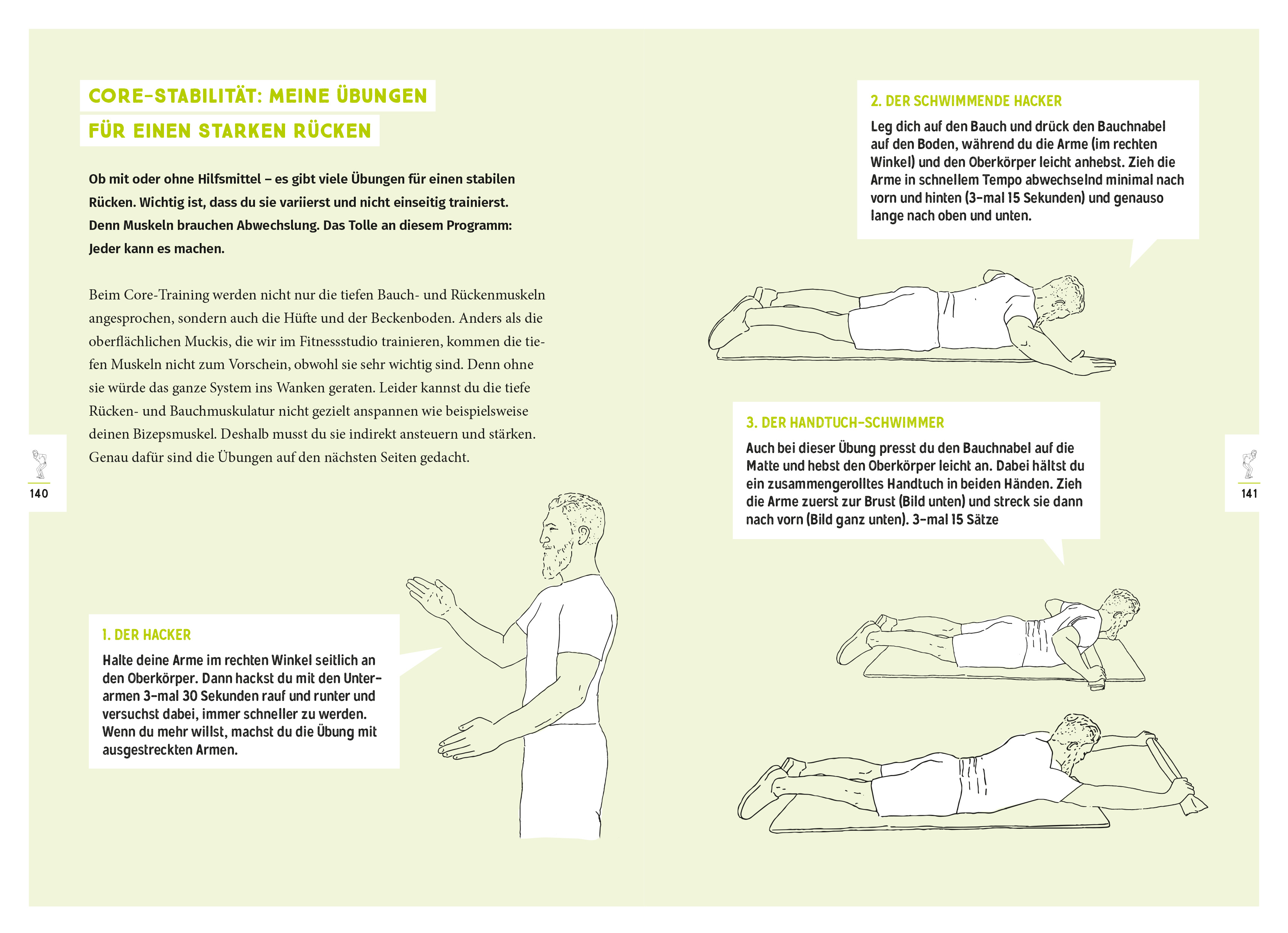 CORE-STABILITÄT: MEINE ÜBUNGEN FÜR EINEN STARKEN RÜCKEN

Ob mit oder ohne Hilfsmittel – es gibt viele Übungen für einen stabilen Rücken. Wichtig ist, dass du sie variierst und nicht einseitig trainierst. Denn Muskeln brauchen Abwechslung. Das Tolle an diesem Programm: Jeder kann es machen.

Beim Core-Training werden nicht nur die tiefen Bauch- und Rückenmuskeln angesprochen, sondern auch die Hüfte und der Beckenboden. Anders als die oberflächlichen Muckis, die wir im Fitnessstudio trainieren, kommen die tiefen Muskeln nicht zum Vorschein, obwohl sie sehr wichtig sind. Denn ohne sie würde das ganze System ins Wanken geraten. Leider kannst du die tiefe Rücken- und Bauchmuskulatur nicht gezielt anspannen wie beispielsweise deinen Bizepsmuskel. Deshalb musst du sie indirekt ansteuern und stärken. Genau dafür sind die Übungen auf den nächsten Seiten gedacht.

140

1. DER HACKER
Halte deine Arme im rechten Winkel seitlich an den Oberkörper. Dann hackst du mit den Unterarmen 3-mal 30 Sekunden rauf und runter und versuchst dabei, immer schneller zu werden. Wenn du mehr willst, machst du die Übung mit ausgestreckten Armen.

2. DER SCHWIMMENDE HACKER
Leg dich auf den Bauch und drück den Bauchnabel auf den Boden, während du die Arme (im rechten Winkel) und den Oberkörper leicht anhebst. Zieh die Arme in schnellem Tempo abwechselnd minimal nach vorn und hinten (3-mal 15 Sekunden) und genauso lange nach oben und unten.

3. DER HANDTUCH-SCHWIMMER
Auch bei dieser Übung presst du den Bauchnabel auf die Matte und hebst den Oberkörper leicht an. Dabei hältst du ein zusammengerolltes Handtuch in beiden Händen. Zieh die Arme zuerst zur Brust (Bild unten) und streck sie dann nach vorn (Bild ganz unten). 3-mal 15 Sätze

141