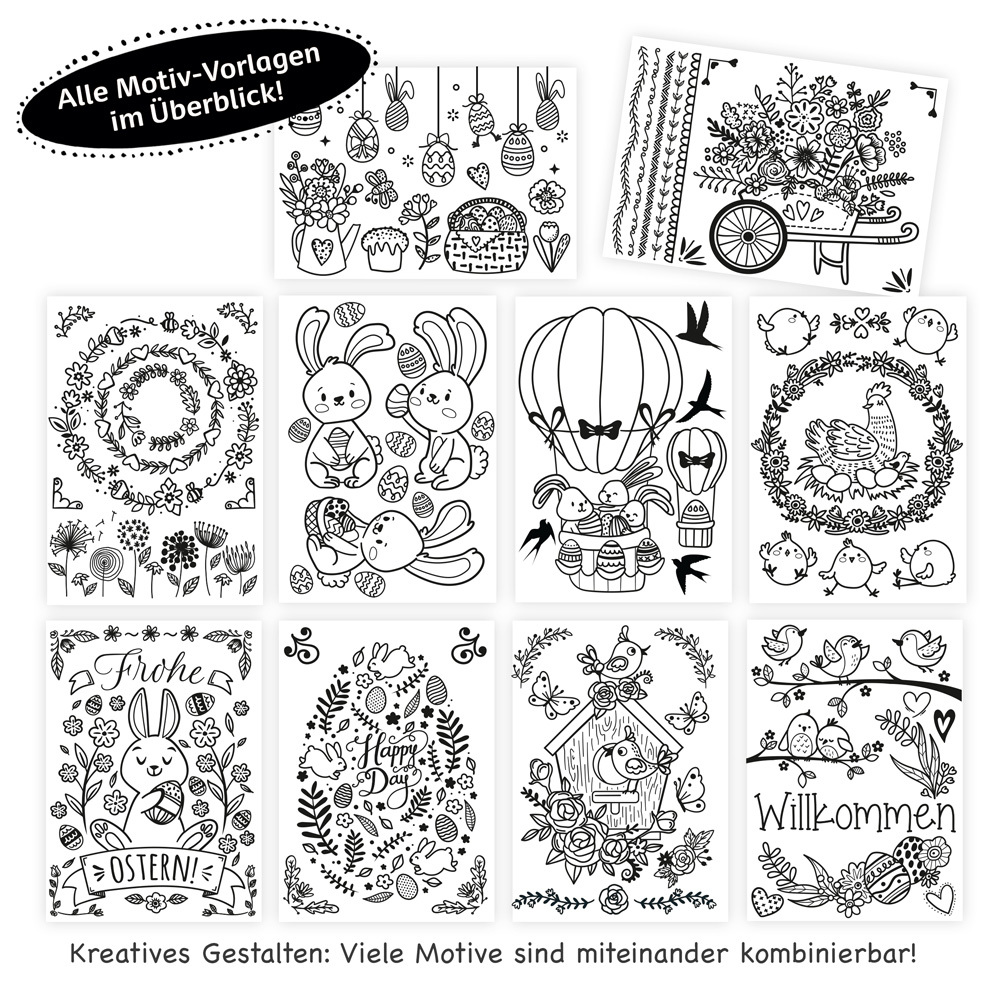 Alle Motiv-Vorlagen im Überblick!

Frohe

OSTERN!

Happy Day

Willkommen

Kreatives Gestalten: Viele Motive sind miteinander kombinierbar!