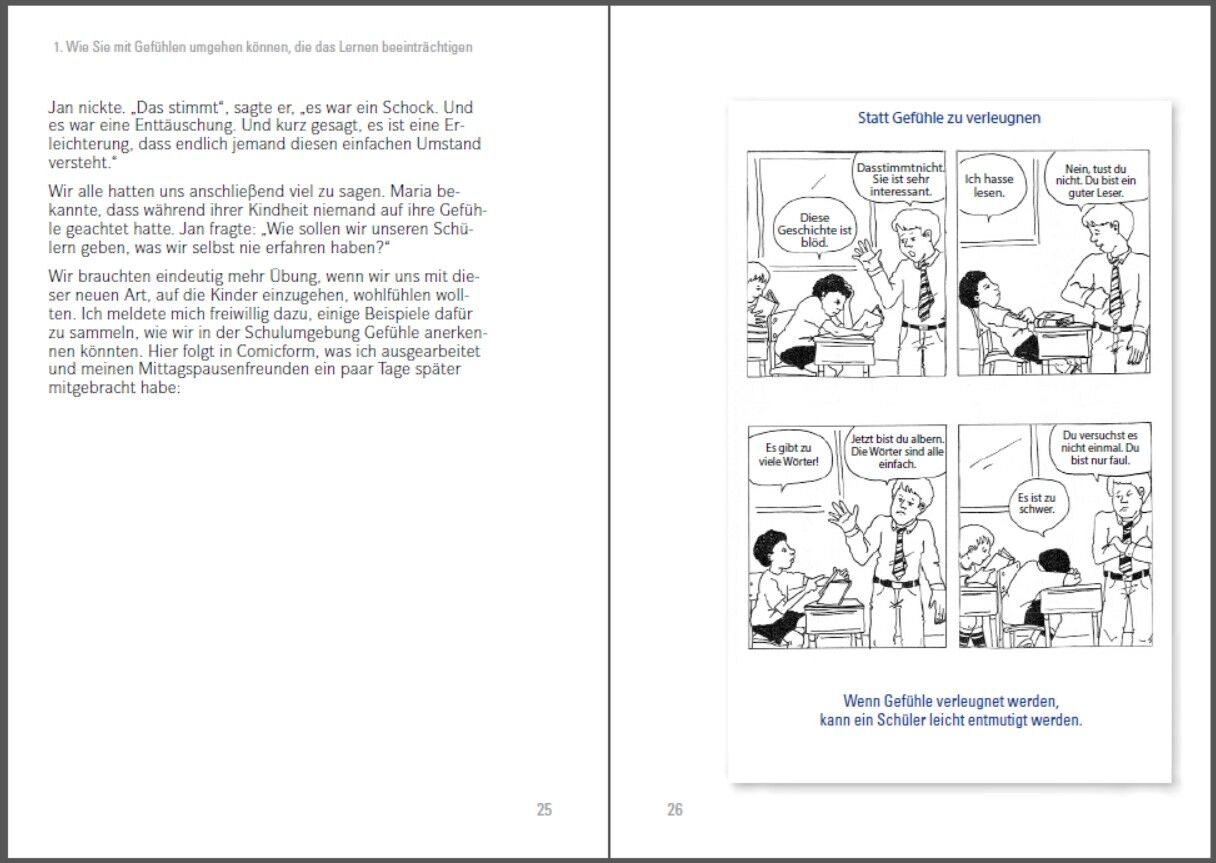 1. Wie Sie mit Gefühlen umgehen können, die das Lernen beeinträchtigen

Jan nickte. „Das stimmt", sagte er, „es war ein Schock. Und es war eine Enttäuschung. Und kurz gesagt, es ist eine Erleichterung, dass endlich jemand diesen einfachen Umstand versteht."

Wir alle hatten uns anschließend viel zu sagen. Maria bekannte, dass während ihrer Kindheit niemand auf ihre Gefühle geachtet hatte. Jan fragte: „Wie sollen wir unseren Schülern geben, was wir selbst nie erfahren haben?"

Wir brauchten eindeutig mehr Übung, wenn wir uns mit dieser neuen Art, auf die Kinder einzugehen, wohlfühlen wollten. Ich meldete mich freiwillig dazu, einige Beispiele dafür zu sammeln, wie wir in der Schulumgebung Gefühle anerkennen könnten. Hier folgt in Comicform, was ich ausgearbeitet und meinen Mittagspausenfreunden ein paar Tage später mitgebracht habe:

25

Statt Gefühle zu verleugnen

Diese Geschichte ist blöd.

Dasstimmtnicht. Sie ist sehr interessant.

Ich hasse lesen.

Nein, tust du nicht. Du bist ein guter Leser.

Es gibt zu viele Wörter!

Jetzt bist du albern. Die Wörter sind alle einfach.

Es ist zu schwer.

Du versuchst es nicht einmal. Du bist nur faul.

Wenn Gefühle verleugnet werden, kann ein Schüler leicht entmutigt werden.

26