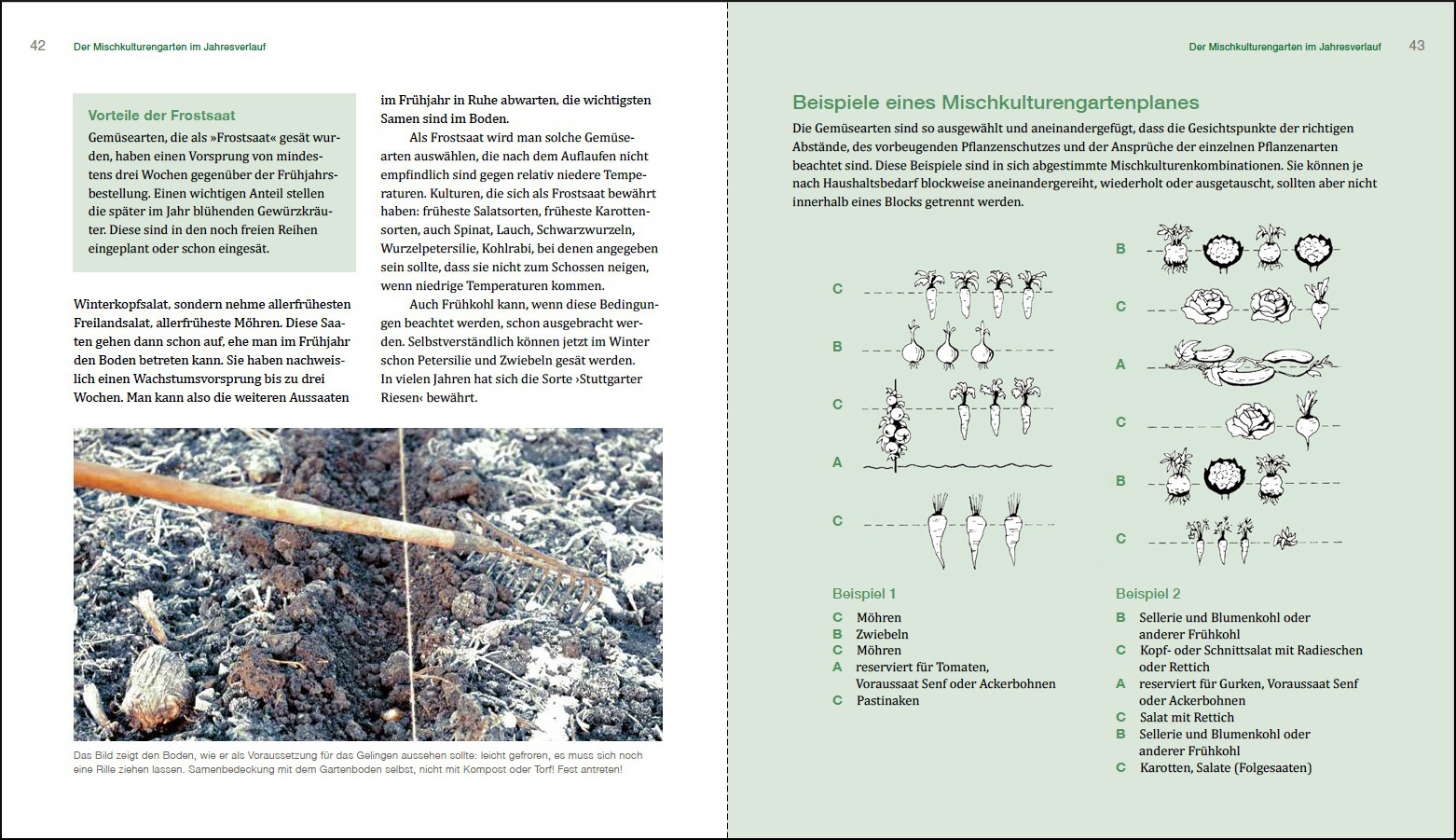 42 Der Mischkulturengarten im Jahresverlauf

Vorteile der Frostsaat

Gemüsearten, die als »Frostsaat« gesät wurden, haben einen Vorsprung von mindestens drei Wochen gegenüber der Frühjahrsbestellung. Einen wichtigen Anteil stellen die später im Jahr blühenden Gewürzkräuter. Diese sind in den noch freien Reihen eingeplant oder schon eingesät.

Winterkopfsalat, sondern nehme allerfrühesten Freilandsalat, allerfrüheste Möhren. Diese Saaten gehen dann schon auf, ehe man im Frühjahr den Boden betreten kann. Sie haben nachweislich einen Wachstumsvorsprung bis zu drei Wochen. Man kann also die weiteren Aussaaten

im Frühjahr in Ruhe abwarten, die wichtigsten Samen sind im Boden.

Als Frostsaat wird man solche Gemüsearten auswählen, die nach dem Auflaufen nicht empfindlich sind gegen relativ niedere Temperaturen. Kulturen, die sich als Frostsaat bewährt haben: früheste Salatsorten, früheste Karottensorten, auch Spinat, Lauch, Schwarzwurzeln, Wurzelpetersilie, Kohlrabi, bei denen angegeben sein sollte, dass sie nicht zum Schossen neigen, wenn niedrige Temperaturen kommen.

Auch Frühkohl kann, wenn diese Bedingungen beachtet werden, schon ausgebracht werden. Selbstverständlich können jetzt im Winter schon Petersilie und Zwiebeln gesät werden. In vielen Jahren hat sich die Sorte ›Stuttgarter Riesen‹ bewährt.

Das Bild zeigt den Boden, wie er als Voraussetzung für das Gelingen aussehen sollte: leicht gefroren, es muss sich noch eine Rille ziehen lassen. Samenbedeckung mit dem Gartenboden selbst, nicht mit Kompost oder Torf! Fest antreten!

Der Mischkulturengarten im Jahresverlauf 43

Beispiele eines Mischkulturengartenplanes

Die Gemüsearten sind so ausgewählt und aneinandergefügt, dass die Gesichtspunkte der richtigen Abstände, des vorbeugenden Pflanzenschutzes und der Ansprüche der einzelnen Pflanzenarten beachtet sind. Diese Beispiele sind in sich abgestimmte Mischkulturenkombinationen. Sie können je nach Haushaltsbedarf blockweise aneinandergereiht, wiederholt oder ausgetauscht, sollten aber nicht innerhalb eines Blocks getrennt werden.

C
B
C
A
C

B
C
A
C
B
C

Beispiel 1
C Möhren
B Zwiebeln
C Möhren
A reserviert für Tomaten, Voraussaat Senf oder Ackerbohnen
C Pastinaken

Beispiel 2
B Sellerie und Blumenkohl oder anderer Frühkohl
C Kopf- oder Schnittsalat mit Radieschen oder Rettich
A reserviert für Gurken, Voraussaat Senf oder Ackerbohnen
C Salat mit Rettich
B Sellerie und Blumenkohl oder anderer Frühkohl
C Karotten, Salate (Folgesaaten)