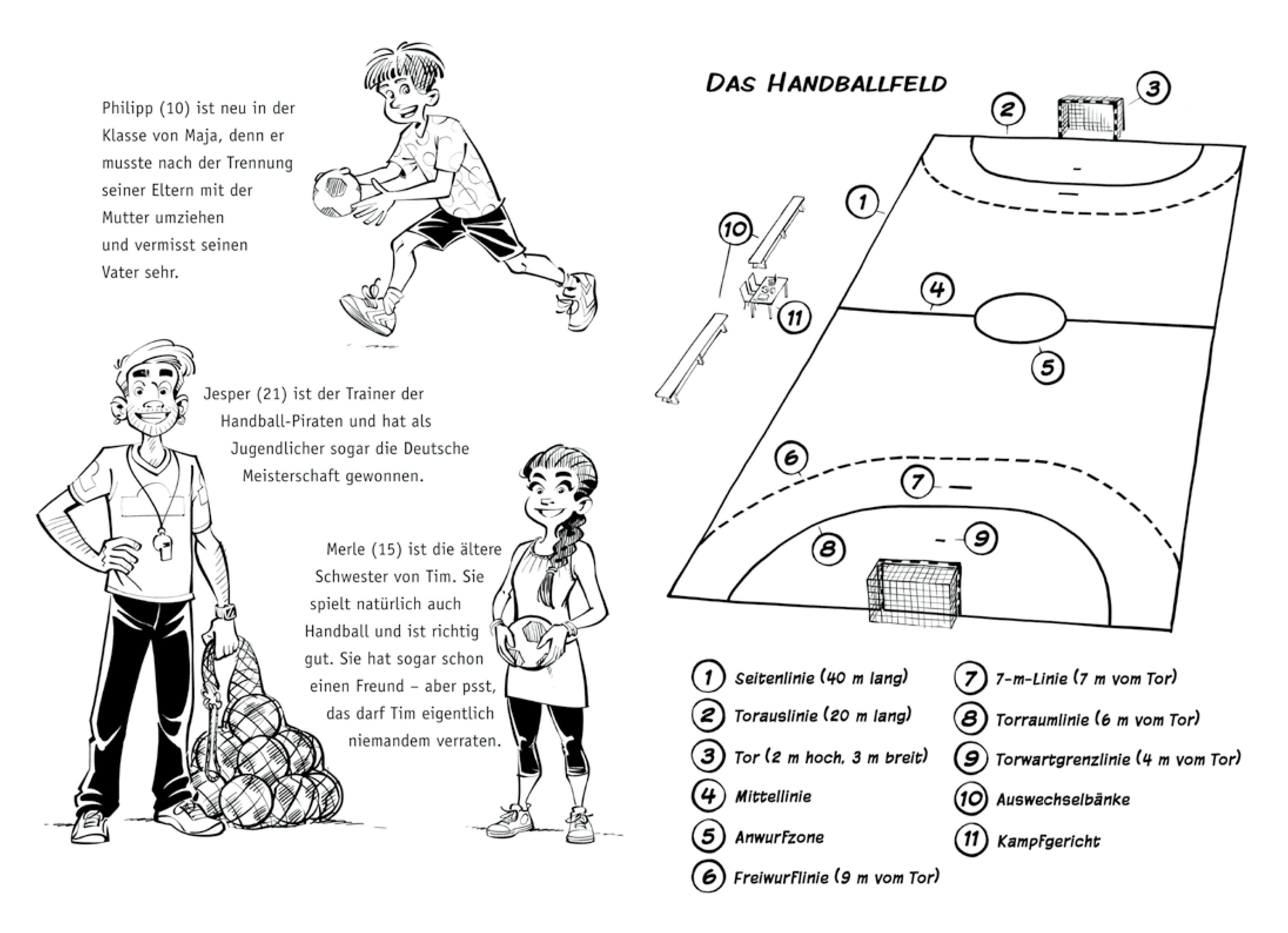 Philipp (10) ist neu in der Klasse von Maja, denn er musste nach der Trennung seiner Eltern mit der Mutter umziehen und vermisst seinen Vater sehr.

Jesper (21) ist der Trainer der Handball-Piraten und hat als Jugendlicher sogar die Deutsche Meisterschaft gewonnen.

Merle (15) ist die ältere Schwester von Tim. Sie spielt natürlich auch Handball und ist richtig gut. Sie hat sogar schon einen Freund – aber psst, das darf Tim eigentlich niemandem verraten.

DAS HANDBALLFELD

2 3 1 10 4 11 5 6 7 8 9

1 Seitenlinie (40 m lang)
2 Torauslinie (20 m lang)
3 Tor (2 m hoch, 3 m breit)
4 Mittellinie
5 Anwurfzone
6 Freiwurflinie (9 m vom Tor)
7 7-m-Linie (7 m vom Tor)
8 Torraumlinie (6 m vom Tor)
9 Torwartgrenzlinie (4 m vom Tor)
10 Auswechselbänke
11 Kampfgericht