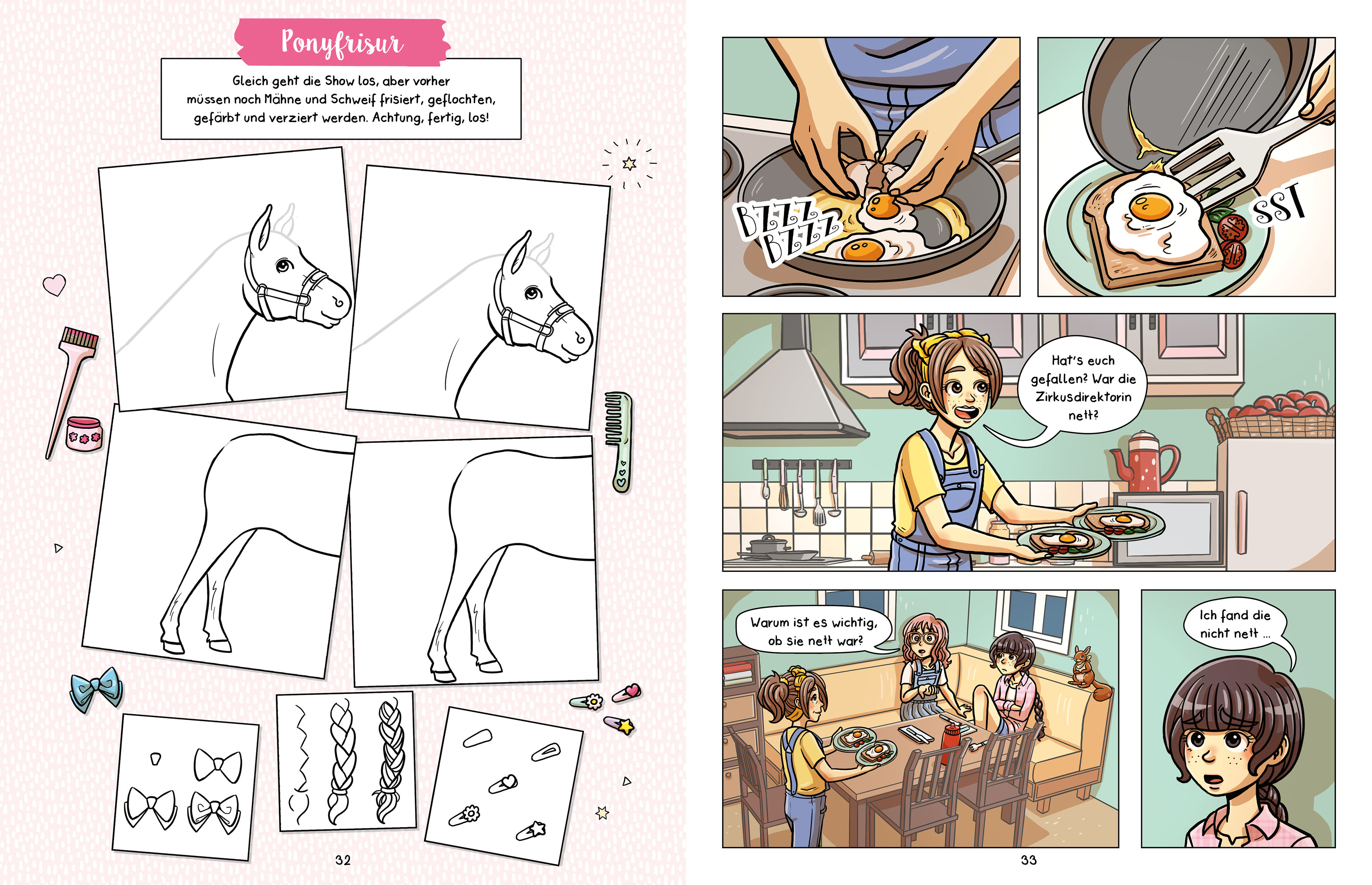 Ponyfrisur

Gleich geht die Show los, aber vorher müssen noch Mähne und Schweif frisiert, geflochten, gefärbt und verziert werden. Achtung, fertig, los!

32

BZZZ BZZZ

SST

Hat's euch gefallen? War die Zirkusdirektorin nett?

Warum ist es wichtig, ob sie nett war?

Ich fand die nicht nett ...

33