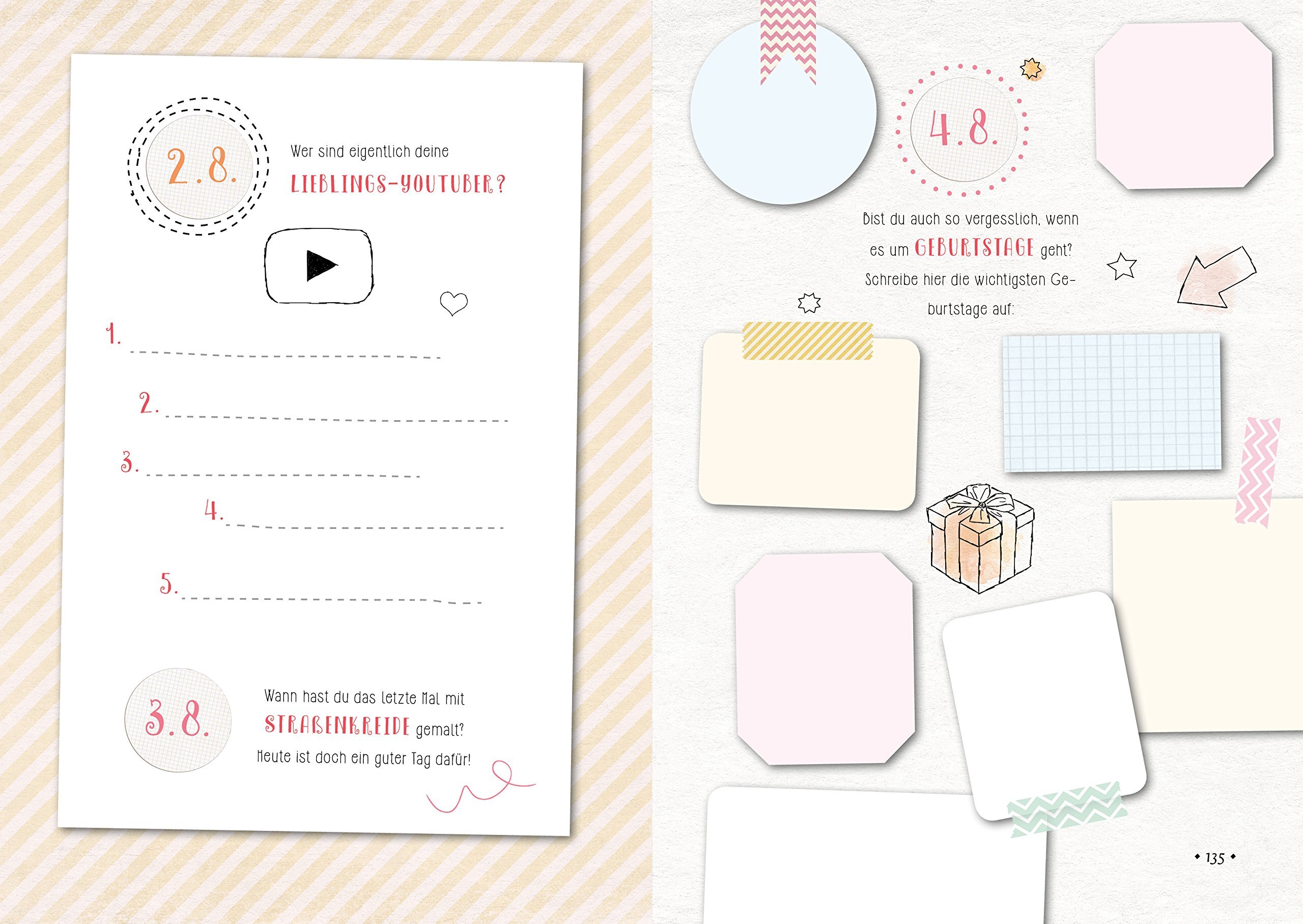 2.8.

Wer sind eigentlich deine LIEBLINGS-YOUTUBER?

1.

2.

3.

4.

5.

3.8.

Wann hast du das letzte Mal mit STRAßENKREIDE gemalt? Heute ist doch ein guter Tag dafür!

4.8.

Bist du auch so vergesslich, wenn es um GEBURTSTAGE geht? Schreibe hier die wichtigsten Geburtstage auf:

• 135 •