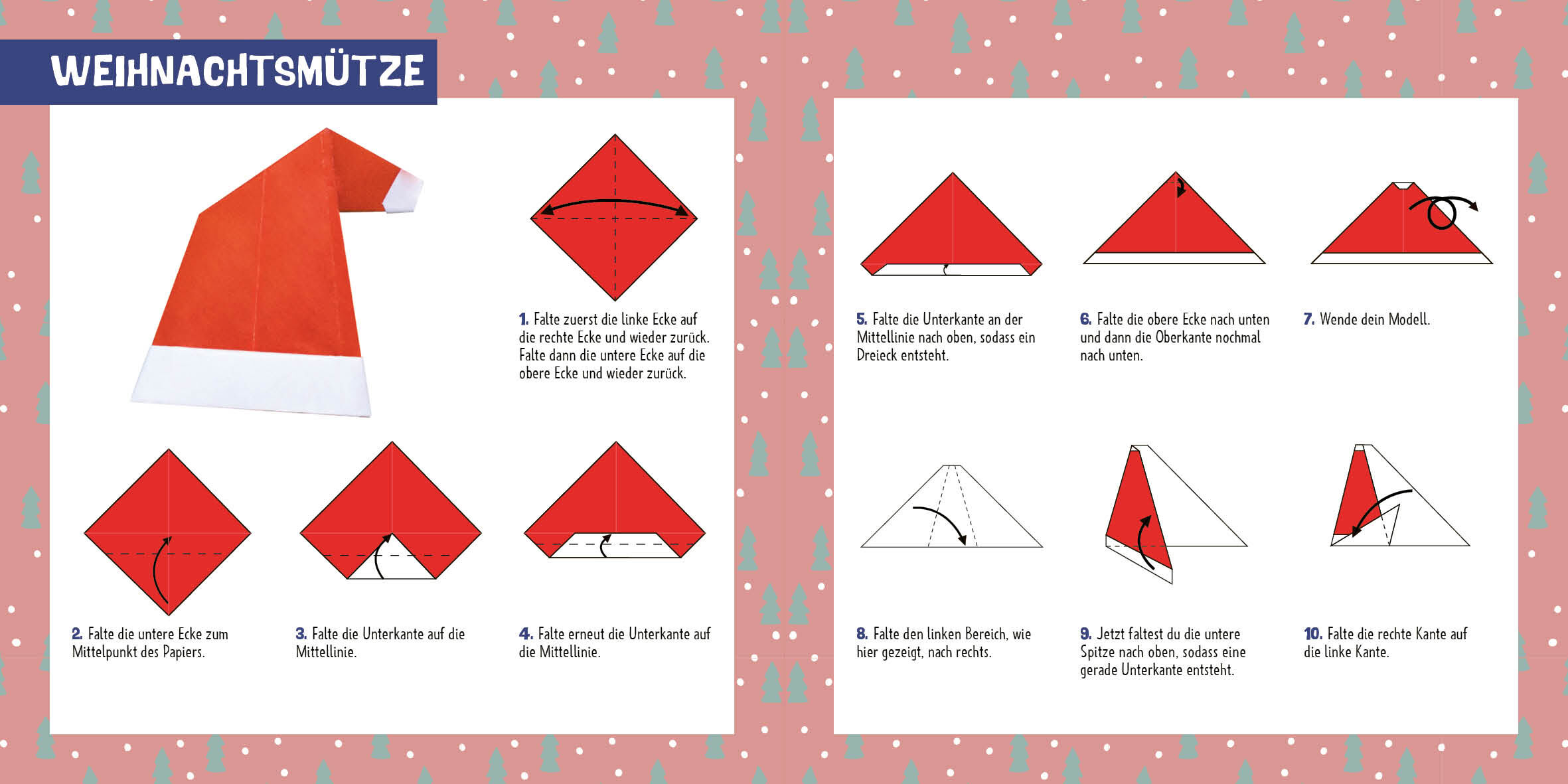 WEIHNACHTSMÜTZE

1. Falte zuerst die linke Ecke auf die rechte Ecke und wieder zurück. Falte dann die untere Ecke auf die obere Ecke und wieder zurück.

2. Falte die untere Ecke zum Mittelpunkt des Papiers.

3. Falte die Unterkante auf die Mittellinie.

4. Falte erneut die Unterkante auf die Mittellinie.

5. Falte die Unterkante an der Mittellinie nach oben, sodass ein Dreieck entsteht.

6. Falte die obere Ecke nach unten und dann die Oberkante nochmal nach unten.

7. Wende dein Modell.

8. Falte den linken Bereich, wie hier gezeigt, nach rechts.

9. Jetzt faltest du die untere Spitze nach oben, sodass eine gerade Unterkante entsteht.

10. Falte die rechte Kante auf die linke Kante.