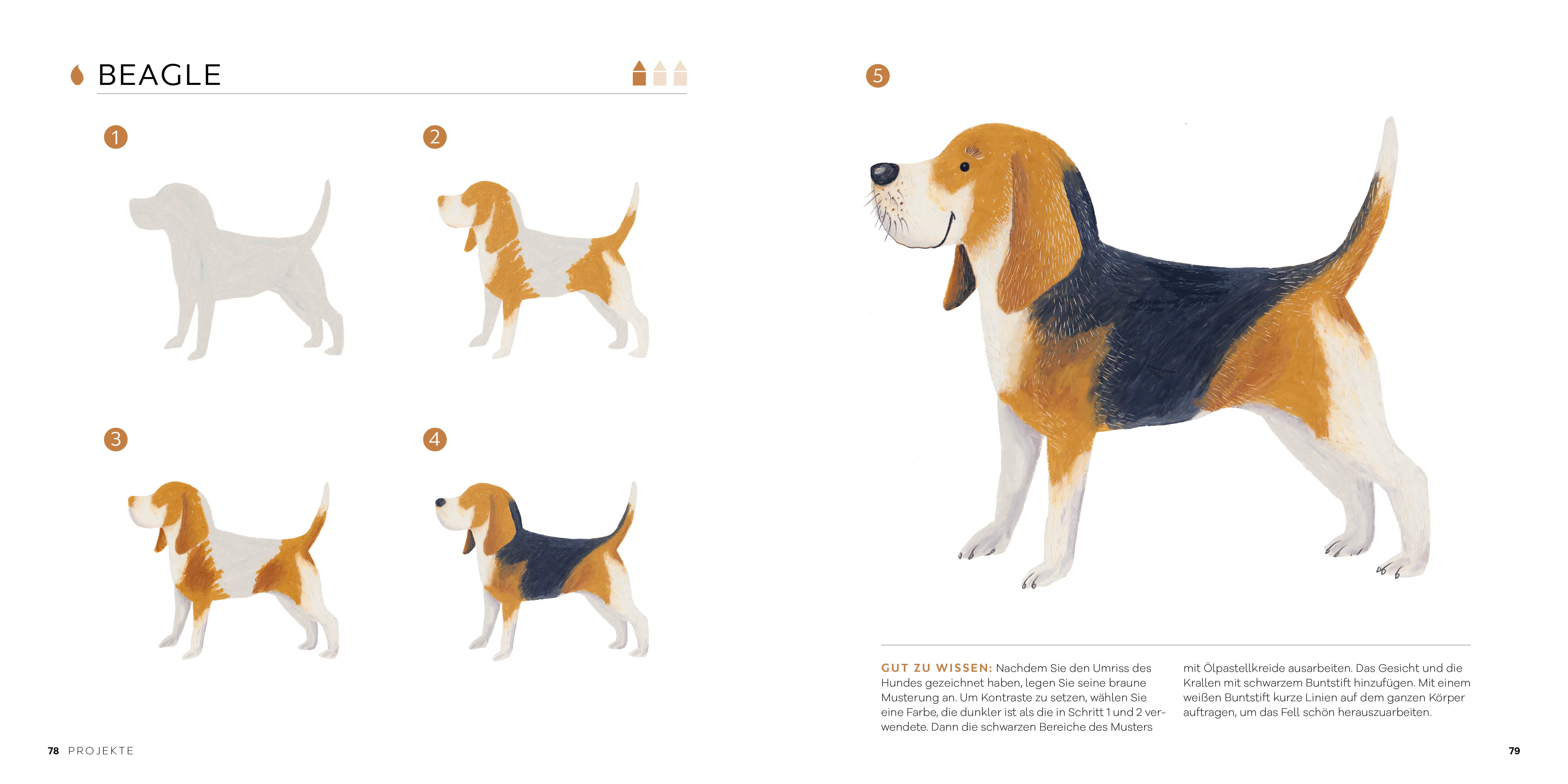 BEAGLE

1

2

3

4

5

GUT ZU WISSEN: Nachdem Sie den Umriss des Hundes gezeichnet haben, legen Sie seine braune Musterung an. Um Kontraste zu setzen, wählen Sie eine Farbe, die dunkler ist als die in Schritt 1 und 2 verwendete. Dann die schwarzen Bereiche des Musters mit Ölpastellkreide ausarbeiten. Das Gesicht und die Krallen mit schwarzem Buntstift hinzufügen. Mit einem weißen Buntstift kurze Linien auf dem ganzen Körper auftragen, um das Fell schön herauszuarbeiten.

78 PROJEKTE

79