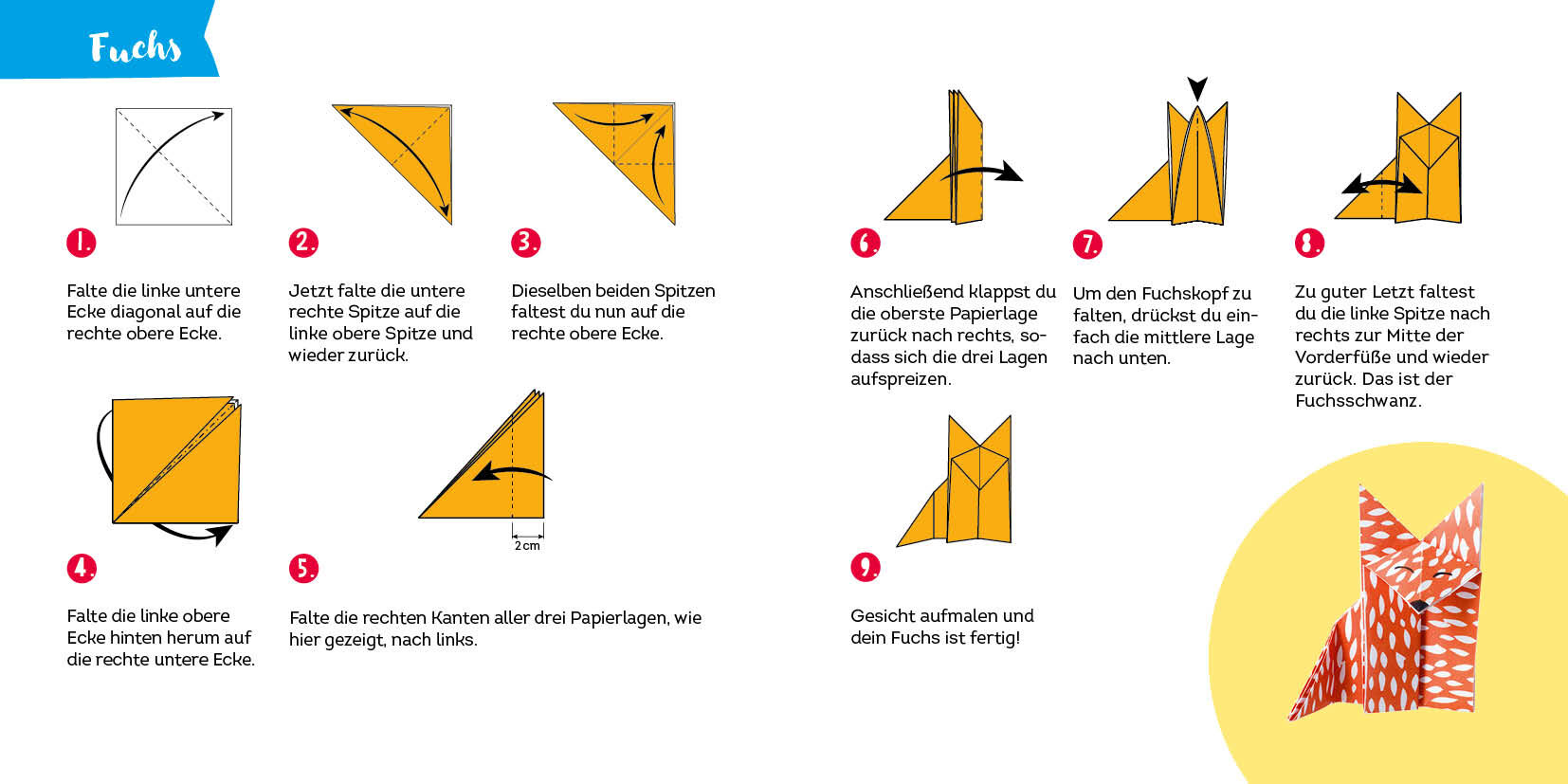 Fuchs

1.

Falte die linke untere Ecke diagonal auf die rechte obere Ecke.

2.

Jetzt falte die untere rechte Spitze auf die linke obere Spitze und wieder zurück.

3.

Dieselben beiden Spitzen faltest du nun auf die rechte obere Ecke.

4.

Falte die linke obere Ecke hinten herum auf die rechte untere Ecke.

2 cm

5.

Falte die rechten Kanten aller drei Papierlagen, wie hier gezeigt, nach links.

6.

Anschließend klappst du die oberste Papierlage zurück nach rechts, sodass sich die drei Lagen aufspreizen.

7.

Um den Fuchskopf zu falten, drückst du einfach die mittlere Lage nach unten.

8.

Zu guter Letzt faltest du die linke Spitze nach rechts zur Mitte der Vorderfüße und wieder zurück. Das ist der Fuchsschwanz.

9.

Gesicht aufmalen und dein Fuchs ist fertig!