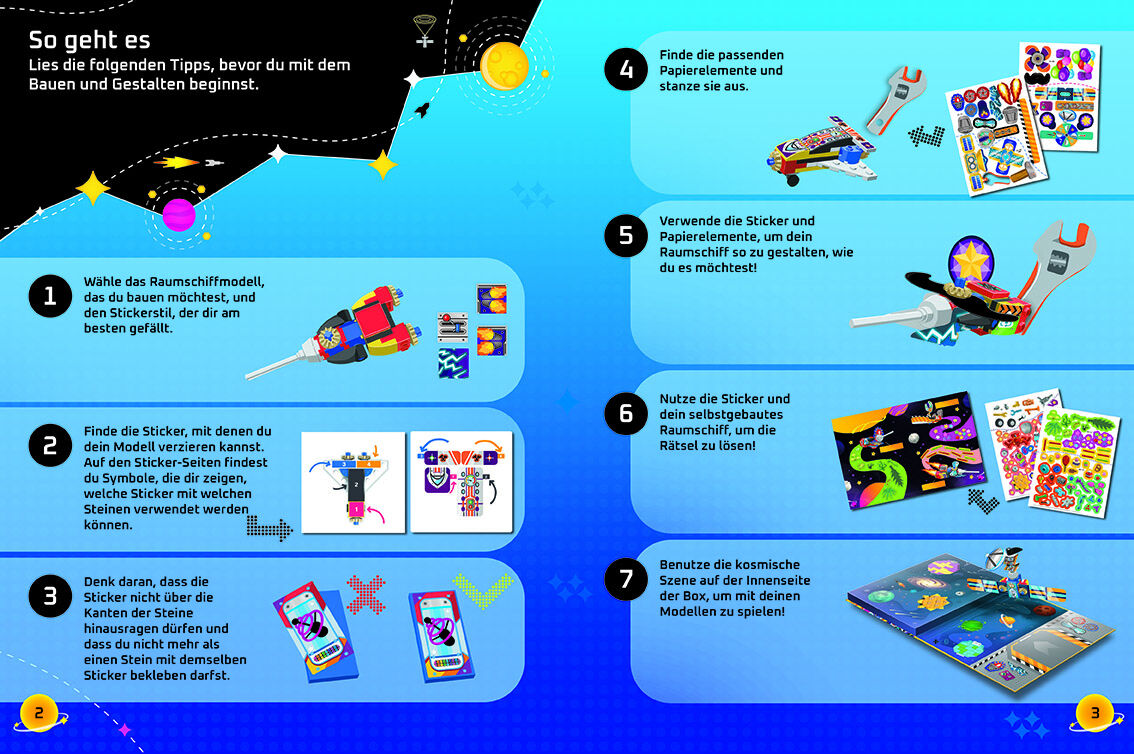 So geht es
Lies die folgenden Tipps, bevor du mit dem Bauen und Gestalten beginnst.

1
Wähle das Raumschiffmodell, das du bauen möchtest, und den Stickerstil, der dir am besten gefällt.

2
Finde die Sticker, mit denen du dein Modell verzieren kannst. Auf den Sticker-Seiten findest du Symbole, die dir zeigen, welche Sticker mit welchen Steinen verwendet werden können.

3
Denk daran, dass die Sticker nicht über die Kanten der Steine hinausragen dürfen und dass du nicht mehr als einen Stein mit demselben Sticker bekleben darfst.

2

4
Finde die passenden Papierelemente und stanze sie aus.

5
Verwende die Sticker und Papierelemente, um dein Raumschiff so zu gestalten, wie du es möchtest!

6
Nutze die Sticker und dein selbstgebautes Raumschiff, um die Rätsel zu lösen!

7
Benutze die kosmische Szene auf der Innenseite der Box, um mit deinen Modellen zu spielen!

3