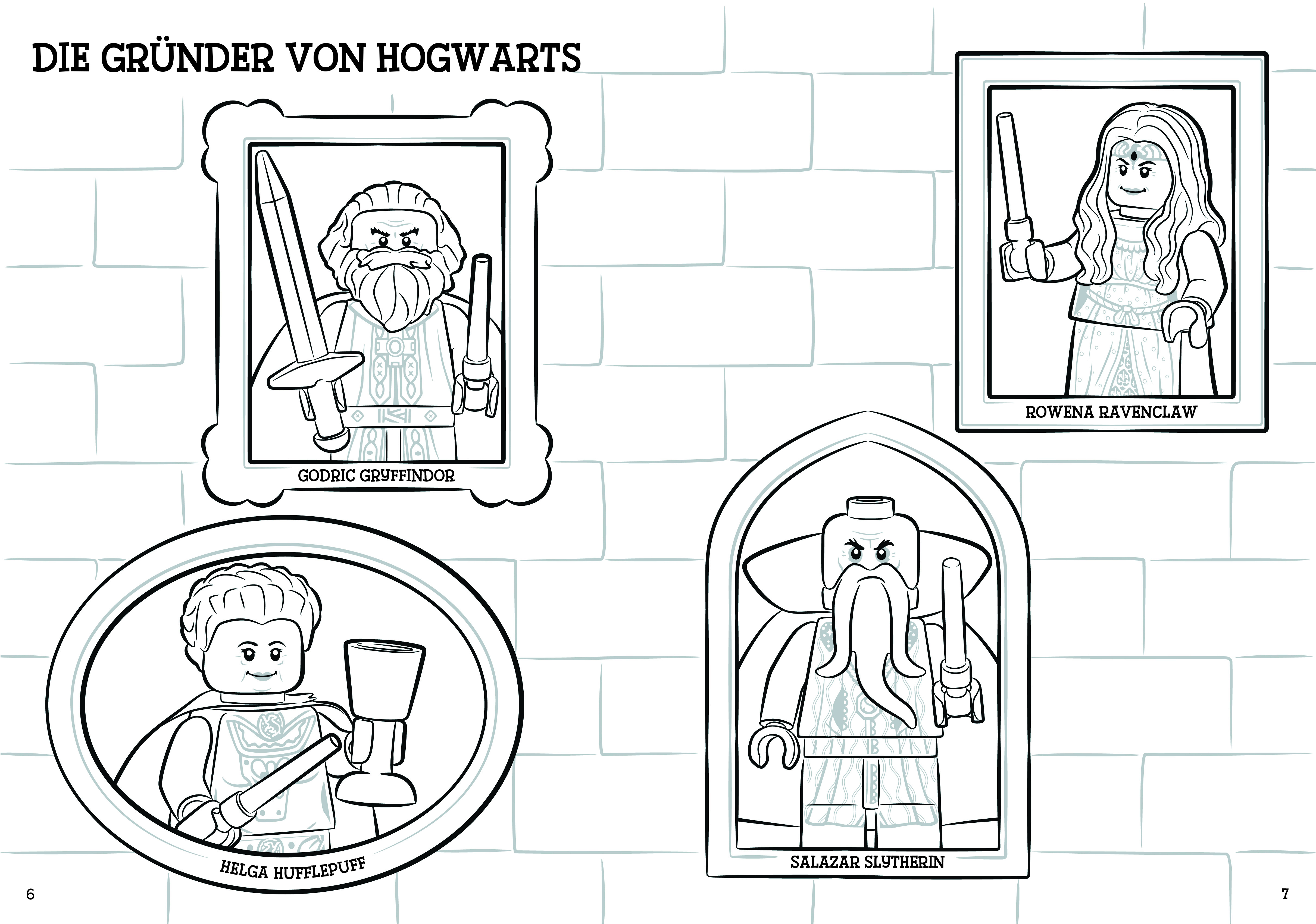 DIE GRÜNDER VON HOGWARTS

GODRIC GRYFFINDOR

ROWENA RAVENCLAW

HELGA HUFFLEPUFF

SALAZAR SLYTHERIN

6

7