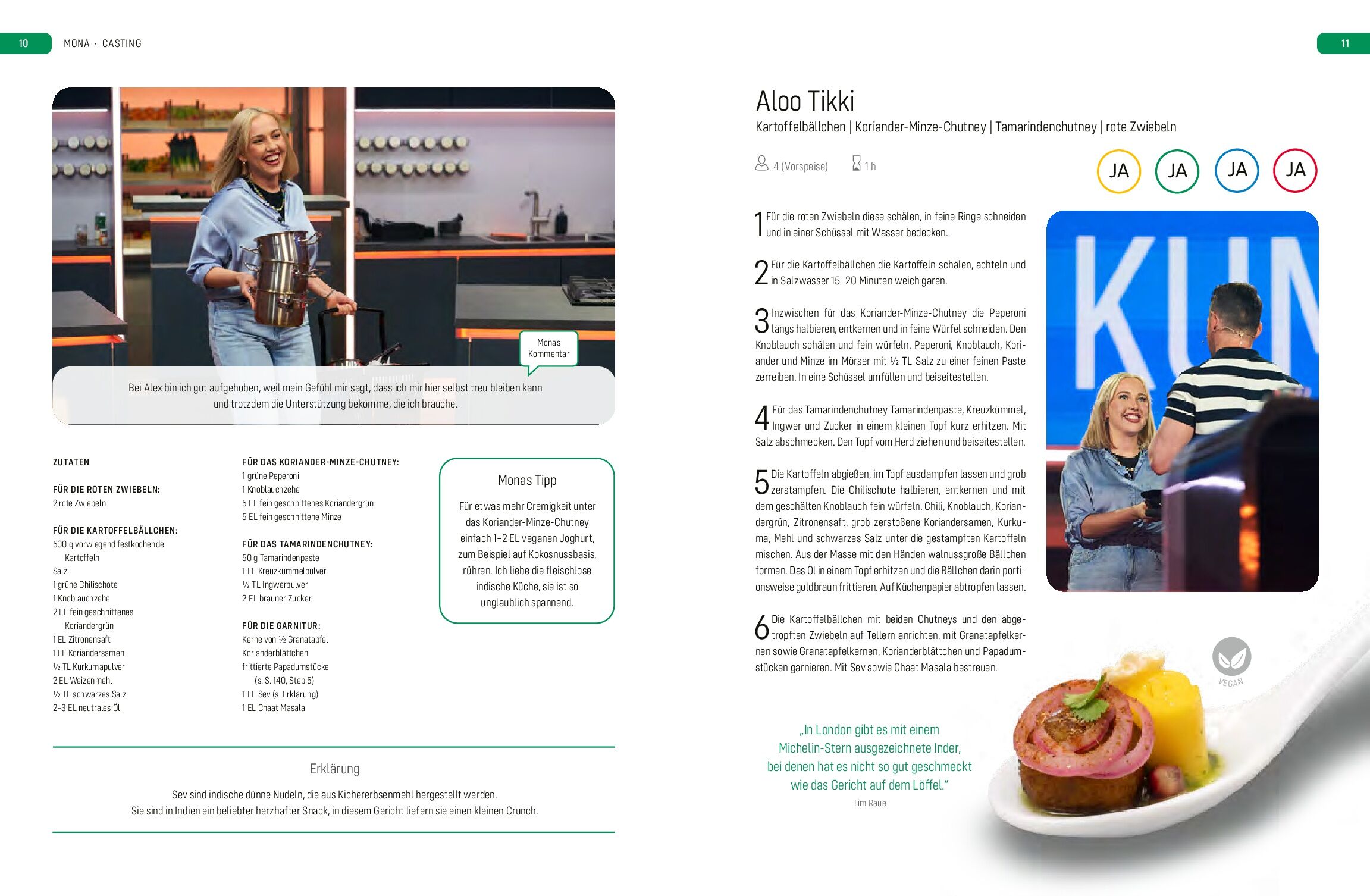 10 MONA · CASTING

Monas Kommentar

Bei Alex bin ich gut aufgehoben, weil mein Gefühl mir sagt, dass ich mir hier selbst treu bleiben kann und trotzdem die Unterstützung bekomme, die ich brauche.

ZUTATEN

FÜR DIE ROTEN ZWIEBELN:
2 rote Zwiebeln

FÜR DIE KARTOFFELBÄLLCHEN:
500 g vorwiegend festkochende Kartoffeln
Salz
1 grüne Chilischote
1 Knoblauchzehe
2 EL fein geschnittenes Koriandergrün
1 EL Zitronensaft
1 EL Koriandersamen
½ TL Kurkumapulver
2 EL Weizenmehl
½ TL schwarzes Salz
2–3 EL neutrales Öl

FÜR DAS KORIANDER-MINZE-CHUTNEY:
1 grüne Peperoni
1 Knoblauchzehe
5 EL fein geschnittenes Koriandergrün
5 EL fein geschnittene Minze

FÜR DAS TAMARINDENCHUTNEY:
50 g Tamarindenpaste
1 EL Kreuzkümmelpulver
½ TL Ingwerpulver
2 EL brauner Zucker

FÜR DIE GARNITUR:
Kerne von ½ Granatapfel
Korianderblättchen
frittierte Papadumstücke (s. S. 140, Step 5)
1 EL Sev (s. Erklärung)
1 EL Chaat Masala

Monas Tipp

Für etwas mehr Cremigkeit unter das Koriander-Minze-Chutney einfach 1–2 EL veganen Joghurt, zum Beispiel auf Kokosnussbasis, rühren. Ich liebe die fleischlose indische Küche, sie ist so unglaublich spannend.

Erklärung

Sev sind indische dünne Nudeln, die aus Kichererbsenmehl hergestellt werden. Sie sind in Indien ein beliebter herzhafter Snack, in diesem Gericht liefern sie einen kleinen Crunch.

11

Aloo Tikki

Kartoffelbällchen | Koriander-Minze-Chutney | Tamarindenchutney | rote Zwiebeln

4 (Vorspeise) 1 h

JA JA JA JA

1 Für die roten Zwiebeln diese schälen, in feine Ringe schneiden und in einer Schüssel mit Wasser bedecken.

2 Für die Kartoffelbällchen die Kartoffeln schälen, achteln und in Salzwasser 15–20 Minuten weich garen.

3 Inzwischen für das Koriander-Minze-Chutney die Peperoni längs halbieren, entkernen und in feine Würfel schneiden. Den Knoblauch schälen und fein würfeln. Peperoni, Knoblauch, Koriander und Minze im Mörser mit ½ TL Salz zu einer feinen Paste zerreiben. In eine Schüssel umfüllen und beiseitestellen.

4 Für das Tamarindenchutney Tamarindenpaste, Kreuzkümmel, Ingwer und Zucker in einem kleinen Topf kurz erhitzen. Mit Salz abschmecken. Den Topf vom Herd ziehen und beiseitestellen.

5 Die Kartoffeln abgießen, im Topf ausdampfen lassen und grob zerstampfen. Die Chilischote halbieren, entkernen und mit dem geschälten Knoblauch fein würfeln. Chili, Knoblauch, Koriandergrün, Zitronensaft, grob zerstoßene Koriandersamen, Kurkuma, Mehl und schwarzes Salz unter die gestampften Kartoffeln mischen. Aus der Masse mit den Händen walnussgroße Bällchen formen. Das Öl in einem Topf erhitzen und die Bällchen darin portionsweise goldbraun frittieren. Auf Küchenpapier abtropfen lassen.

6 Die Kartoffelbällchen mit beiden Chutneys und den abgetropften Zwiebeln auf Tellern anrichten, mit Granatapfelkernen sowie Granatapfelkernen, Korianderblättchen und Papadumstücken garnieren. Mit Sev sowie Chaat Masala bestreuen.

KUN

VEGAN

„In London gibt es mit einem Michelin-Stern ausgezeichnete Inder, bei denen hat es nicht so gut geschmeckt wie das Gericht auf dem Löffel."
Tim Raue