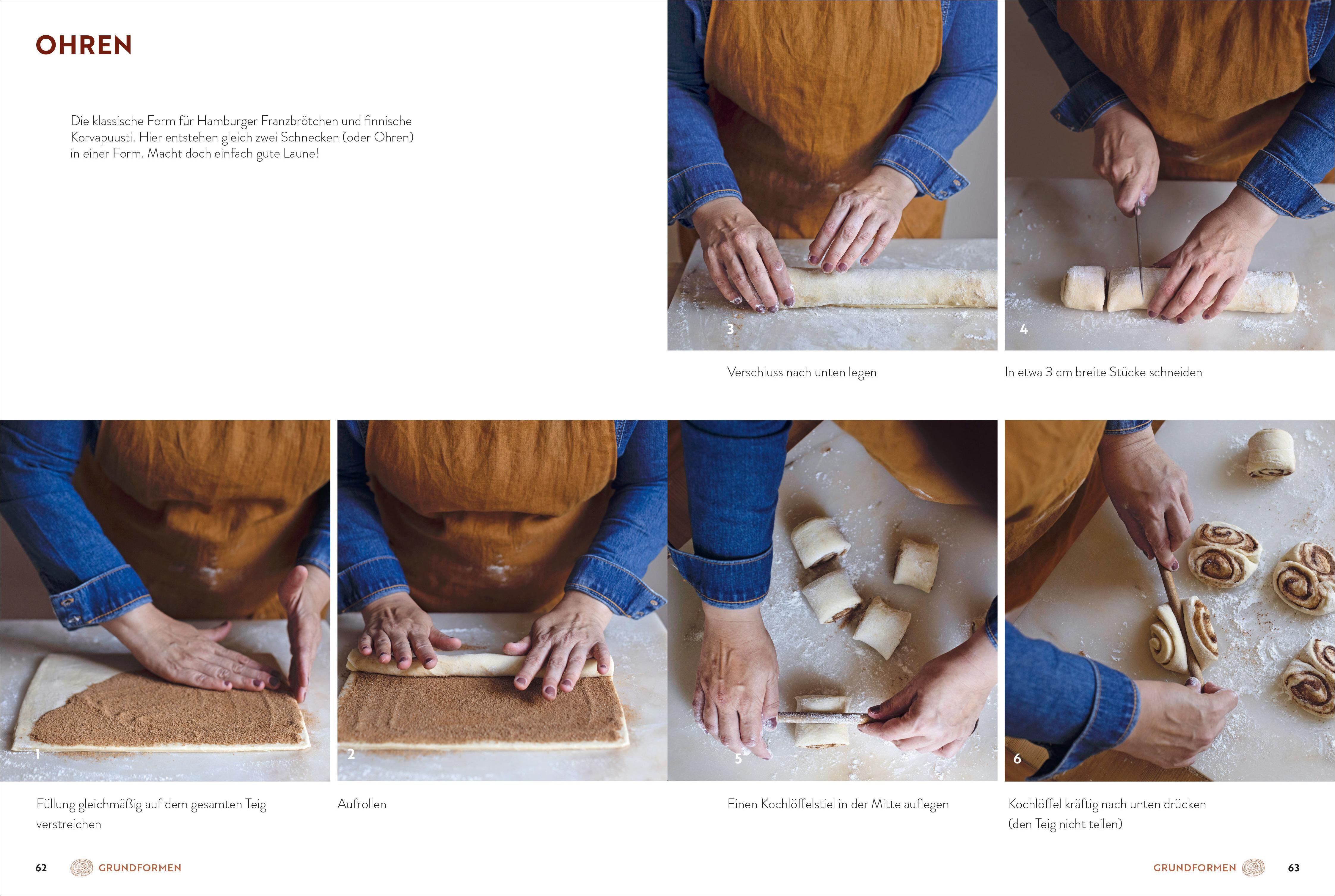 OHREN

Die klassische Form für Hamburger Franzbrötchen und finnische Korvapuusti. Hier entstehen gleich zwei Schnecken (oder Ohren) in einer Form. Macht doch einfach gute Laune!

3

Verschluss nach unten legen

4

In etwa 3 cm breite Stücke schneiden

1

Füllung gleichmäßig auf dem gesamten Teig verstreichen

2

Aufrollen

5

Einen Kochlöffelstiel in der Mitte auflegen

6

Kochlöffel kräftig nach unten drücken (den Teig nicht teilen)

62 GRUNDFORMEN

GRUNDFORMEN 63