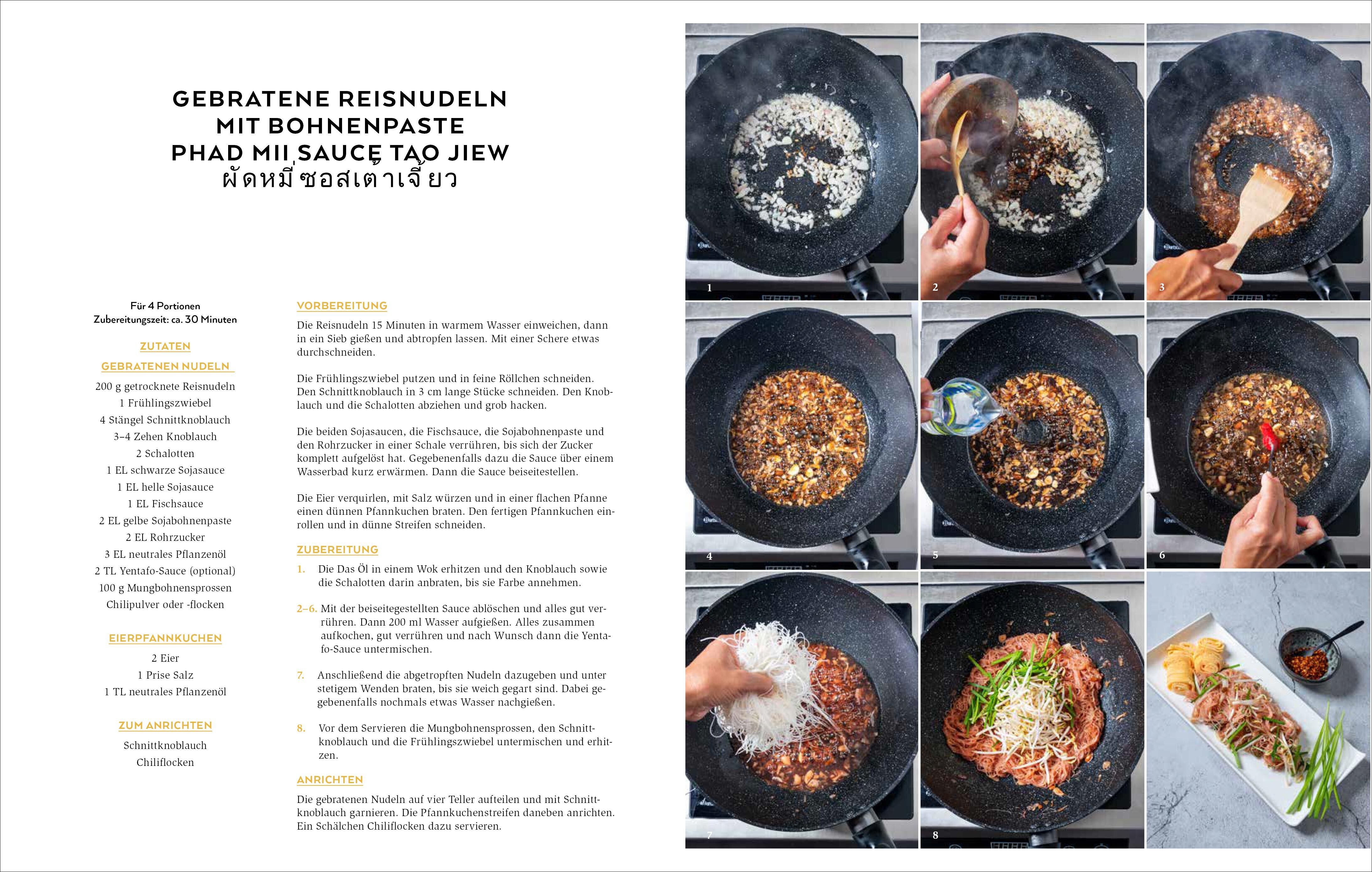 GEBRATENE REISNUDELN MIT BOHNENPASTE PHAD MII SAUCE TAO JIEW
ผัดหมี่ซอสเต้าเจี้ยว

Für 4 Portionen
Zubereitungszeit: ca. 30 Minuten

ZUTATEN

GEBRATENEN NUDELN

200 g getrocknete Reisnudeln
1 Frühlingszwiebel
4 Stängel Schnittknoblauch
3–4 Zehen Knoblauch
2 Schalotten
1 EL schwarze Sojasauce
1 EL helle Sojasauce
1 EL Fischsauce
2 EL gelbe Sojabohnenpaste
2 EL Rohrzucker
3 EL neutrales Pflanzenöl
2 TL Yentafo-Sauce (optional)
100 g Mungbohnensprossen
Chilipulver oder -flocken

EIERPFANNKUCHEN

2 Eier
1 Prise Salz
1 TL neutrales Pflanzenöl

ZUM ANRICHTEN

Schnittknoblauch
Chiliflocken

VORBEREITUNG

Die Reisnudeln 15 Minuten in warmem Wasser einweichen, dann in ein Sieb gießen und abtropfen lassen. Mit einer Schere etwas durchschneiden.

Die Frühlingszwiebel putzen und in feine Röllchen schneiden. Den Schnittknoblauch in 3 cm lange Stücke schneiden. Den Knoblauch und die Schalotten abziehen und grob hacken.

Die beiden Sojasaucen, die Fischsauce, die Sojabohnenpaste und den Rohrzucker in einer Schale verrühren, bis sich der Zucker komplett aufgelöst hat. Gegebenenfalls dazu die Sauce über einem Wasserbad kurz erwärmen. Dann die Sauce beiseitestellen.

Die Eier verquirlen, mit Salz würzen und in einer flachen Pfanne einen dünnen Pfannkuchen braten. Den fertigen Pfannkuchen einrollen und in dünne Streifen schneiden.

ZUBEREITUNG

1. Die Das Öl in einem Wok erhitzen und den Knoblauch sowie die Schalotten darin anbraten, bis sie Farbe annehmen.

2–6. Mit der beiseitegestellten Sauce ablöschen und alles gut verrühren. Dann 200 ml Wasser aufgießen. Alles zusammen aufkochen, gut verrühren und nach Wunsch dann die Yentafo-Sauce untermischen.

7. Anschließend die abgetropften Nudeln dazugeben und unter stetigem Wenden braten, bis sie weich gegart sind. Dabei gegebenenfalls nochmals etwas Wasser nachgießen.

8. Vor dem Servieren die Mungbohnensprossen, den Schnittknoblauch und die Frühlingszwiebel untermischen und erhitzen.

ANRICHTEN

Die gebratenen Nudeln auf vier Teller aufteilen und mit Schnittknoblauch garnieren. Die Pfannkuchenstreifen daneben anrichten. Ein Schälchen Chiliflocken dazu servieren.

1 2 3 4 5 6 7 8