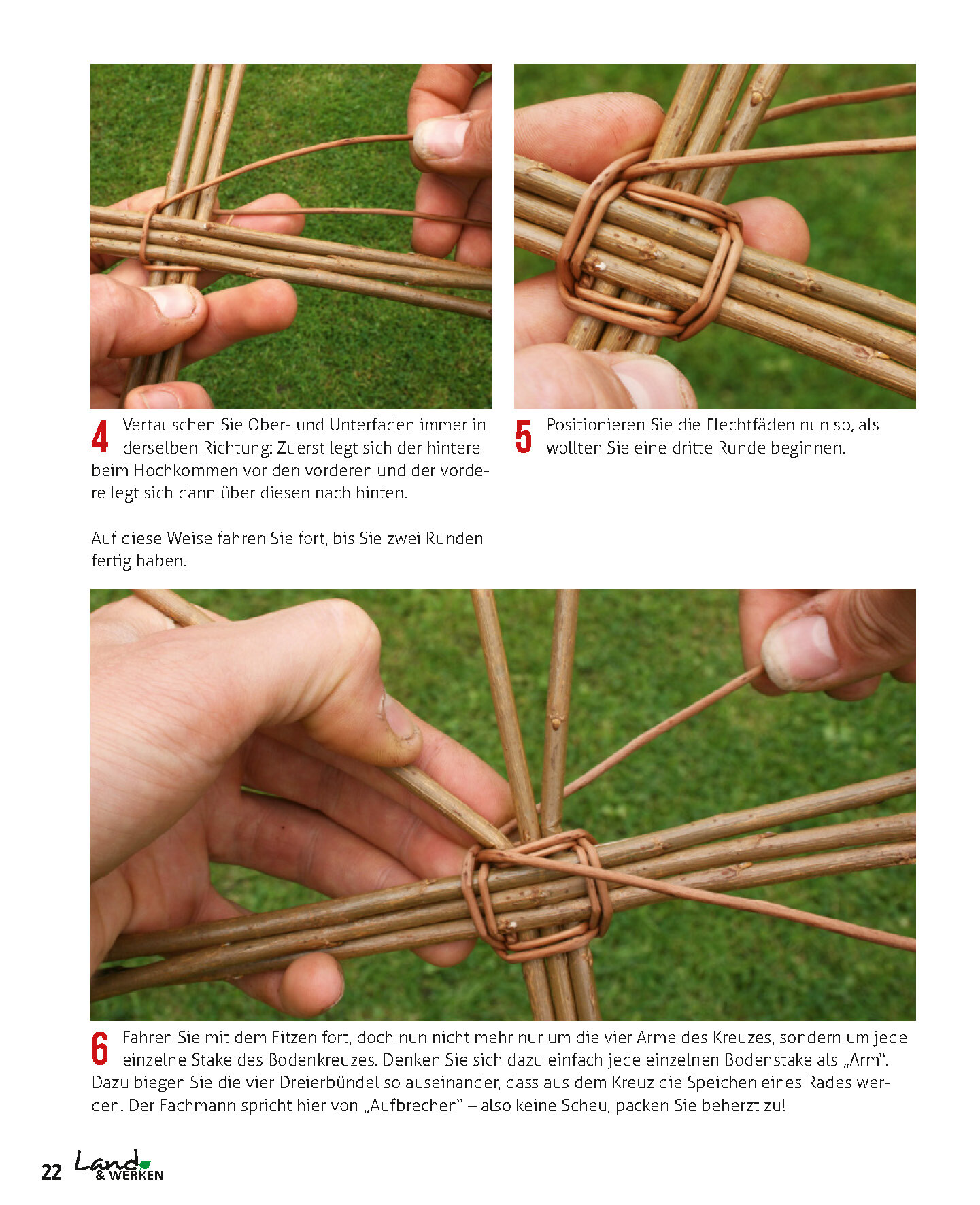 4 Vertauschen Sie Ober- und Unterfaden immer in derselben Richtung: Zuerst legt sich der hintere beim Hochkommen vor den vorderen und der vordere legt sich dann über diesen nach hinten.

Auf diese Weise fahren Sie fort, bis Sie zwei Runden fertig haben.

5 Positionieren Sie die Flechtfäden nun so, als wollten Sie eine dritte Runde beginnen.

6 Fahren Sie mit dem Fitzen fort, doch nun nicht mehr nur um die vier Arme des Kreuzes, sondern um jede einzelne Stake des Bodenkreuzes. Denken Sie sich dazu einfach jede einzelnen Bodenstake als „Arm". Dazu biegen Sie die vier Dreierbündel so auseinander, dass aus dem Kreuz die Speichen eines Rades werden. Der Fachmann spricht hier von „Aufbrechen" – also keine Scheu, packen Sie beherzt zu!

22 Land & WERKEN