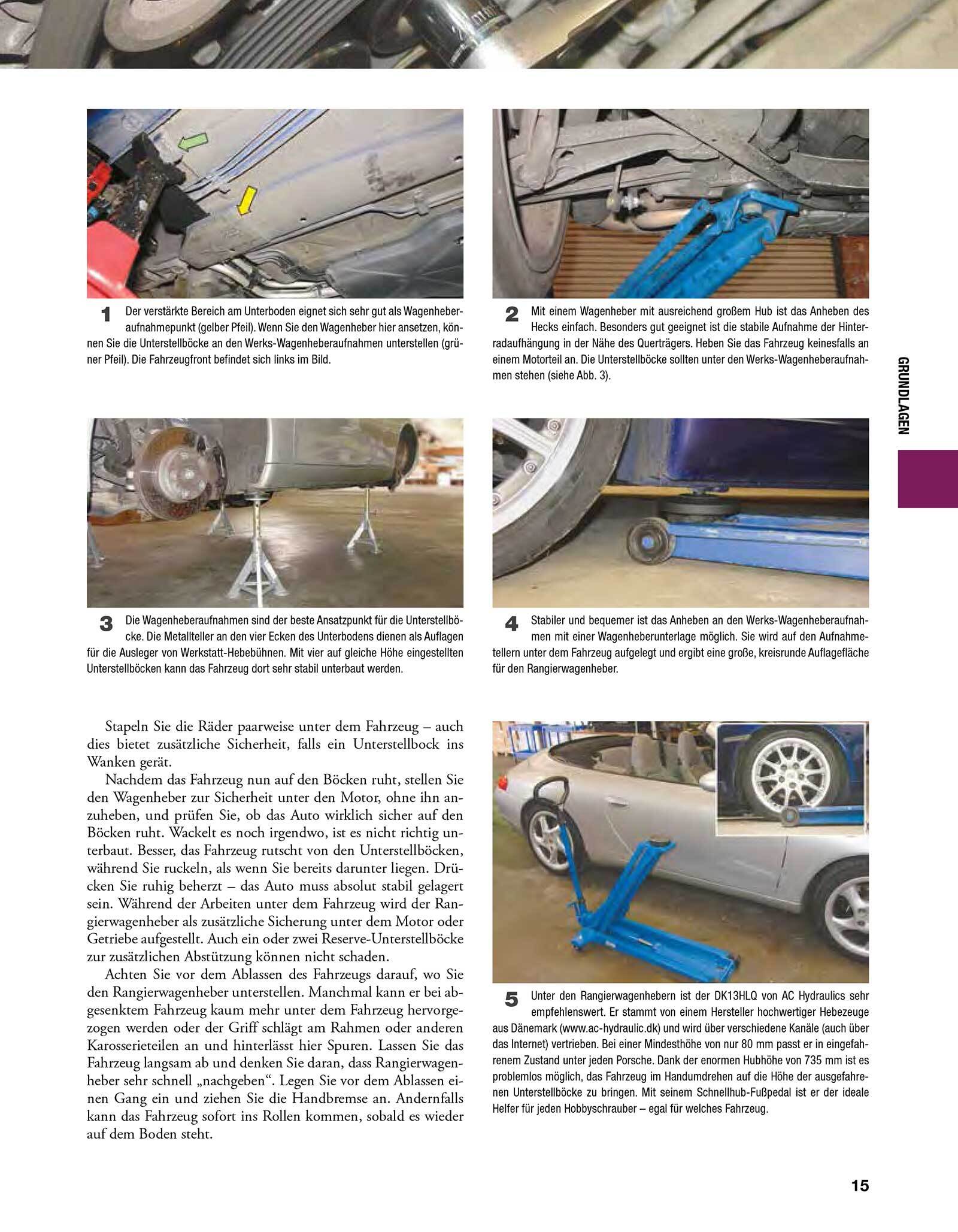 1 Der verstärkte Bereich am Unterboden eignet sich sehr gut als Wagenheberaufnahmepunkt (gelber Pfeil). Wenn Sie den Wagenheber hier ansetzen, können Sie die Unterstellböcke an den Werks-Wagenheberaufnahmen unterstellen (grüner Pfeil). Die Fahrzeugfront befindet sich links im Bild.

2 Mit einem Wagenheber mit ausreichend großem Hub ist das Anheben des Hecks einfach. Besonders gut geeignet ist die stabile Aufnahme der Hinterradaufhängung in der Nähe des Querträgers. Heben Sie das Fahrzeug keinesfalls an einem Motorteil an. Die Unterstellböcke sollten unter den Werks-Wagenheberaufnahmen stehen (siehe Abb. 3).

GRUNDLAGEN

3 Die Wagenheberaufnahmen sind der beste Ansatzpunkt für die Unterstellböcke. Die Metallteller an den vier Ecken des Unterbodens dienen als Auflagen für die Ausleger von Werkstatt-Hebebühnen. Mit vier auf gleiche Höhe eingestellten Unterstellböcken kann das Fahrzeug dort sehr stabil unterbaut werden.

4 Stabiler und bequemer ist das Anheben an den Werks-Wagenheberaufnahmen mit einer Wagenheberunterlage möglich. Sie wird auf den Aufnahmetellern unter dem Fahrzeug aufgelegt und ergibt eine große, kreisrunde Auflagefläche für den Rangierwagenheber.

Stapeln Sie die Räder paarweise unter dem Fahrzeug – auch dies bietet zusätzliche Sicherheit, falls ein Unterstellbock ins Wanken gerät.

Nachdem das Fahrzeug nun auf den Böcken ruht, stellen Sie den Wagenheber zur Sicherheit unter den Motor, ohne ihn anzuheben, und prüfen Sie, ob das Auto wirklich sicher auf den Böcken ruht. Wackelt es noch irgendwo, ist es nicht richtig unterbaut. Besser, das Fahrzeug rutscht von den Unterstellböcken, während Sie ruckeln, als wenn Sie bereits darunter liegen. Drücken Sie ruhig beherzt – das Auto muss absolut stabil gelagert sein. Während der Arbeiten unter dem Fahrzeug wird der Rangierwagenheber als zusätzliche Sicherung unter dem Motor oder Getriebe aufgestellt. Auch ein oder zwei Reserve-Unterstellböcke zur zusätzlichen Abstützung können nicht schaden.

Achten Sie vor dem Ablassen des Fahrzeugs darauf, wo Sie den Rangierwagenheber unterstellen. Manchmal kann er bei abgesenktem Fahrzeug kaum mehr unter dem Fahrzeug hervorgezogen werden oder der Griff schlägt am Rahmen oder anderen Karosserieteilen an und hinterlässt hier Spuren. Lassen Sie das Fahrzeug langsam ab und denken Sie daran, dass Rangierwagenheber sehr schnell „nachgeben“. Legen Sie vor dem Ablassen einen Gang ein und ziehen Sie die Handbremse an. Andernfalls kann das Fahrzeug sofort ins Rollen kommen, sobald es wieder auf dem Boden steht.

5 Unter den Rangierwagenhebern ist der DK13HLQ von AC Hydraulics sehr empfehlenswert. Er stammt von einem Hersteller hochwertiger Hebezeuge aus Dänemark (www.ac-hydraulic.dk) und wird über verschiedene Kanäle (auch über das Internet) vertrieben. Bei einer Mindesthöhe von nur 80 mm passt er in eingefahrenem Zustand unter jeden Porsche. Dank der enormen Hubhöhe von 735 mm ist es problemlos möglich, das Fahrzeug im Handumdrehen auf die Höhe der ausgefahrenen Unterstellböcke zu bringen. Mit seinem Schnellhub-Fußpedal ist er der ideale Helfer für jeden Hobbyschrauber – egal für welches Fahrzeug.

15