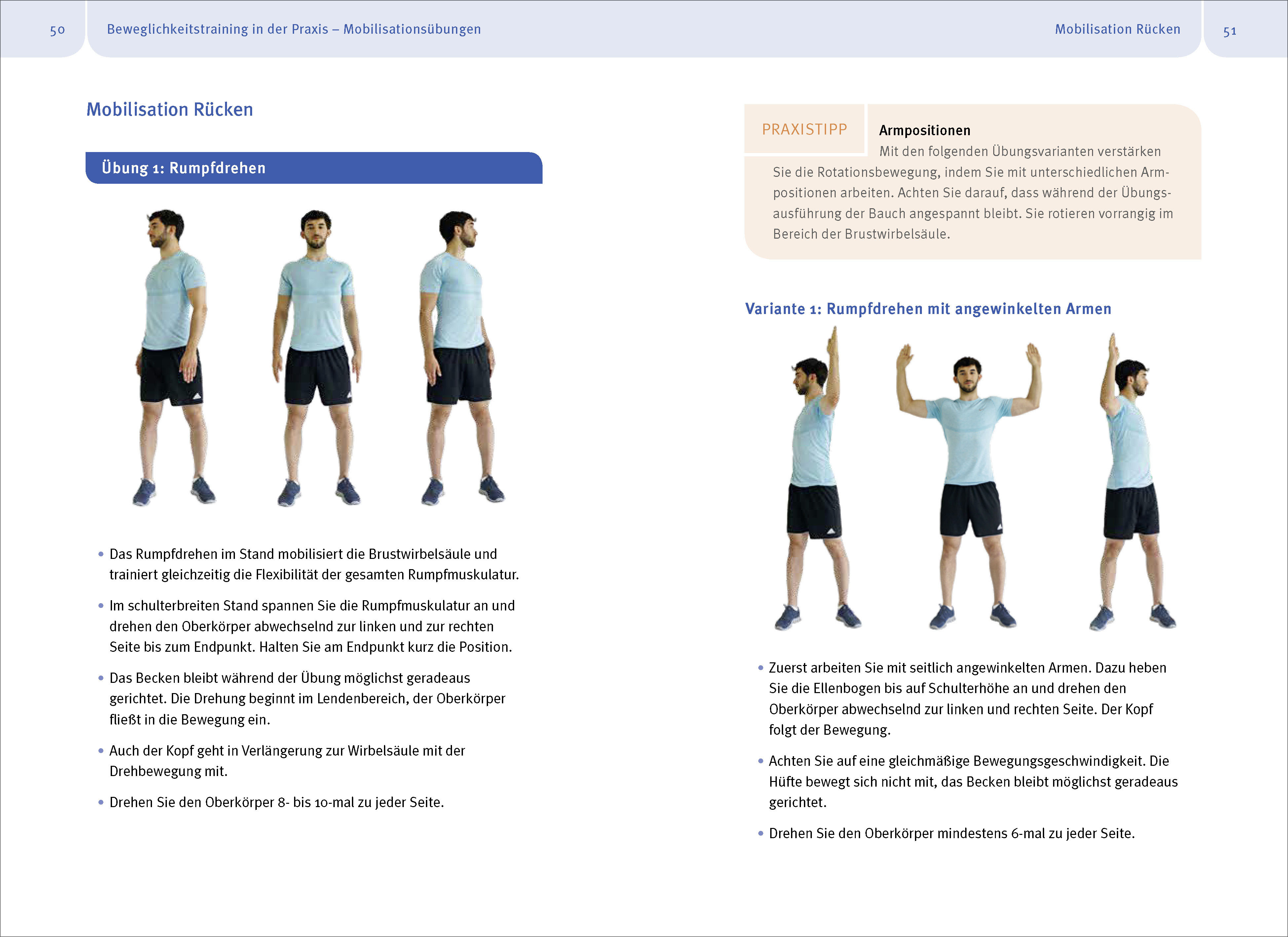 50

Beweglichkeitstraining in der Praxis – Mobilisationsübungen

Mobilisation Rücken

Übung 1: Rumpfdrehen

• Das Rumpfdrehen im Stand mobilisiert die Brustwirbelsäule und trainiert gleichzeitig die Flexibilität der gesamten Rumpfmuskulatur.

• Im schulterbreiten Stand spannen Sie die Rumpfmuskulatur an und drehen den Oberkörper abwechselnd zur linken und zur rechten Seite bis zum Endpunkt. Halten Sie am Endpunkt kurz die Position.

• Das Becken bleibt während der Übung möglichst geradeaus gerichtet. Die Drehung beginnt im Lendenbereich, der Oberkörper fließt in die Bewegung ein.

• Auch der Kopf geht in Verlängerung zur Wirbelsäule mit der Drehbewegung mit.

• Drehen Sie den Oberkörper 8- bis 10-mal zu jeder Seite.

Mobilisation Rücken

51

PRAXISTIPP

Armpositionen

Mit den folgenden Übungsvarianten verstärken Sie die Rotationsbewegung, indem Sie mit unterschiedlichen Armpositionen arbeiten. Achten Sie darauf, dass während der Übungsausführung der Bauch angespannt bleibt. Sie rotieren vorrangig im Bereich der Brustwirbelsäule.

Variante 1: Rumpfdrehen mit angewinkelten Armen

• Zuerst arbeiten Sie mit seitlich angewinkelten Armen. Dazu heben Sie die Ellenbogen bis auf Schulterhöhe an und drehen den Oberkörper abwechselnd zur linken und rechten Seite. Der Kopf folgt der Bewegung.

• Achten Sie auf eine gleichmäßige Bewegungsgeschwindigkeit. Die Hüfte bewegt sich nicht mit, das Becken bleibt möglichst geradeaus gerichtet.

• Drehen Sie den Oberkörper mindestens 6-mal zu jeder Seite.