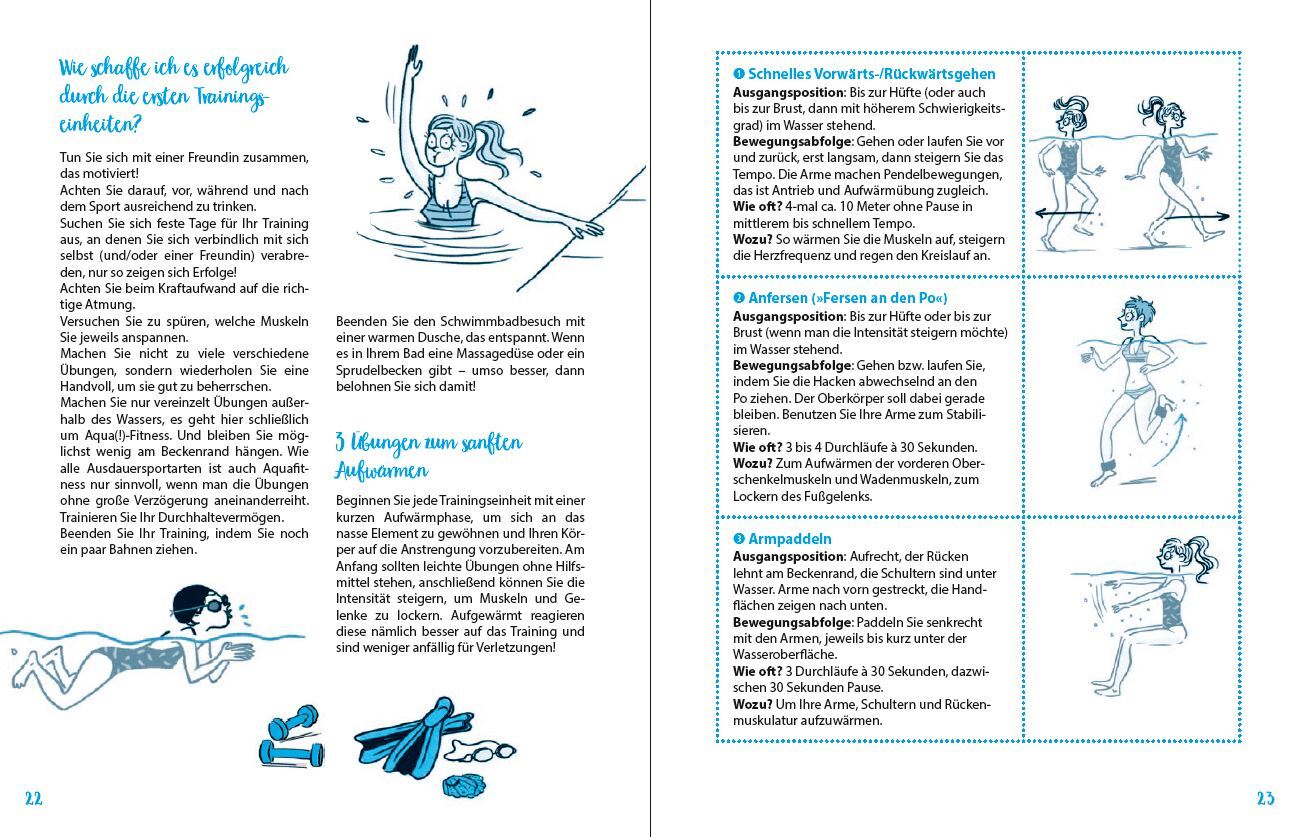 Wie schaffe ich es erfolgreich durch die ersten Trainingseinheiten?

Tun Sie sich mit einer Freundin zusammen, das motiviert!
Achten Sie darauf, vor, während und nach dem Sport ausreichend zu trinken.
Suchen Sie sich feste Tage für Ihr Training aus, an denen Sie sich verbindlich mit sich selbst (und/oder einer Freundin) verabreden, nur so zeigen sich Erfolge!
Achten Sie beim Kraftaufwand auf die richtige Atmung.
Versuchen Sie zu spüren, welche Muskeln Sie jeweils anspannen.
Machen Sie nicht zu viele verschiedene Übungen, sondern wiederholen Sie eine Handvoll, um sie gut zu beherrschen.
Machen Sie nur vereinzelt Übungen außerhalb des Wassers, es geht hier schließlich um Aqua(!)-Fitness. Und bleiben Sie möglichst wenig am Beckenrand hängen. Wie alle Ausdauersportarten ist auch Aquafitness nur sinnvoll, wenn man die Übungen ohne große Verzögerung aneinanderreiht.
Trainieren Sie Ihr Durchhaltevermögen.
Beenden Sie Ihr Training, indem Sie noch ein paar Bahnen ziehen.

Beenden Sie den Schwimmbadbesuch mit einer warmen Dusche, das entspannt. Wenn es in Ihrem Bad eine Massagedüse oder ein Sprudelbecken gibt – umso besser, dann belohnen Sie sich damit!

3 Übungen zum sanften Aufwärmen

Beginnen Sie jede Trainingseinheit mit einer kurzen Aufwärmphase, um sich an das nasse Element zu gewöhnen und Ihren Körper auf die Anstrengung vorzubereiten. Am Anfang sollten leichte Übungen ohne Hilfsmittel stehen, anschließend können Sie die Intensität steigern, um Muskeln und Gelenke zu lockern. Aufgewärmt reagieren diese nämlich besser auf das Training und sind weniger anfällig für Verletzungen!

22

❶ Schnelles Vorwärts-/Rückwärtsgehen
Ausgangsposition: Bis zur Hüfte (oder auch bis zur Brust, dann mit höherem Schwierigkeitsgrad) im Wasser stehend.
Bewegungsabfolge: Gehen oder laufen Sie vor und zurück, erst langsam, dann steigern Sie das Tempo. Die Arme machen Pendelbewegungen, das ist Antrieb und Aufwärmübung zugleich.
Wie oft? 4-mal ca. 10 Meter ohne Pause in mittlerem bis schnellem Tempo.
Wozu? So wärmen Sie die Muskeln auf, steigern die Herzfrequenz und regen den Kreislauf an.

❷ Anfersen (»Fersen an den Po«)
Ausgangsposition: Bis zur Hüfte oder bis zur Brust (wenn man die Intensität steigern möchte) im Wasser stehend.
Bewegungsabfolge: Gehen bzw. laufen Sie, indem Sie die Hacken abwechselnd an den Po ziehen. Der Oberkörper soll dabei gerade bleiben. Benutzen Sie Ihre Arme zum Stabilisieren.
Wie oft? 3 bis 4 Durchläufe à 30 Sekunden.
Wozu? Zum Aufwärmen der vorderen Oberschenkelmuskeln und Wadenmuskeln, zum Lockern des Fußgelenks.

❸ Armpaddeln
Ausgangsposition: Aufrecht, der Rücken lehnt am Beckenrand, die Schultern sind unter Wasser. Arme nach vorn gestreckt, die Handflächen zeigen nach unten.
Bewegungsabfolge: Paddeln Sie senkrecht mit den Armen, jeweils bis kurz unter der Wasseroberfläche.
Wie oft? 3 Durchläufe à 30 Sekunden, dazwischen 30 Sekunden Pause.
Wozu? Um Ihre Arme, Schultern und Rückenmuskulatur aufzuwärmen.

23