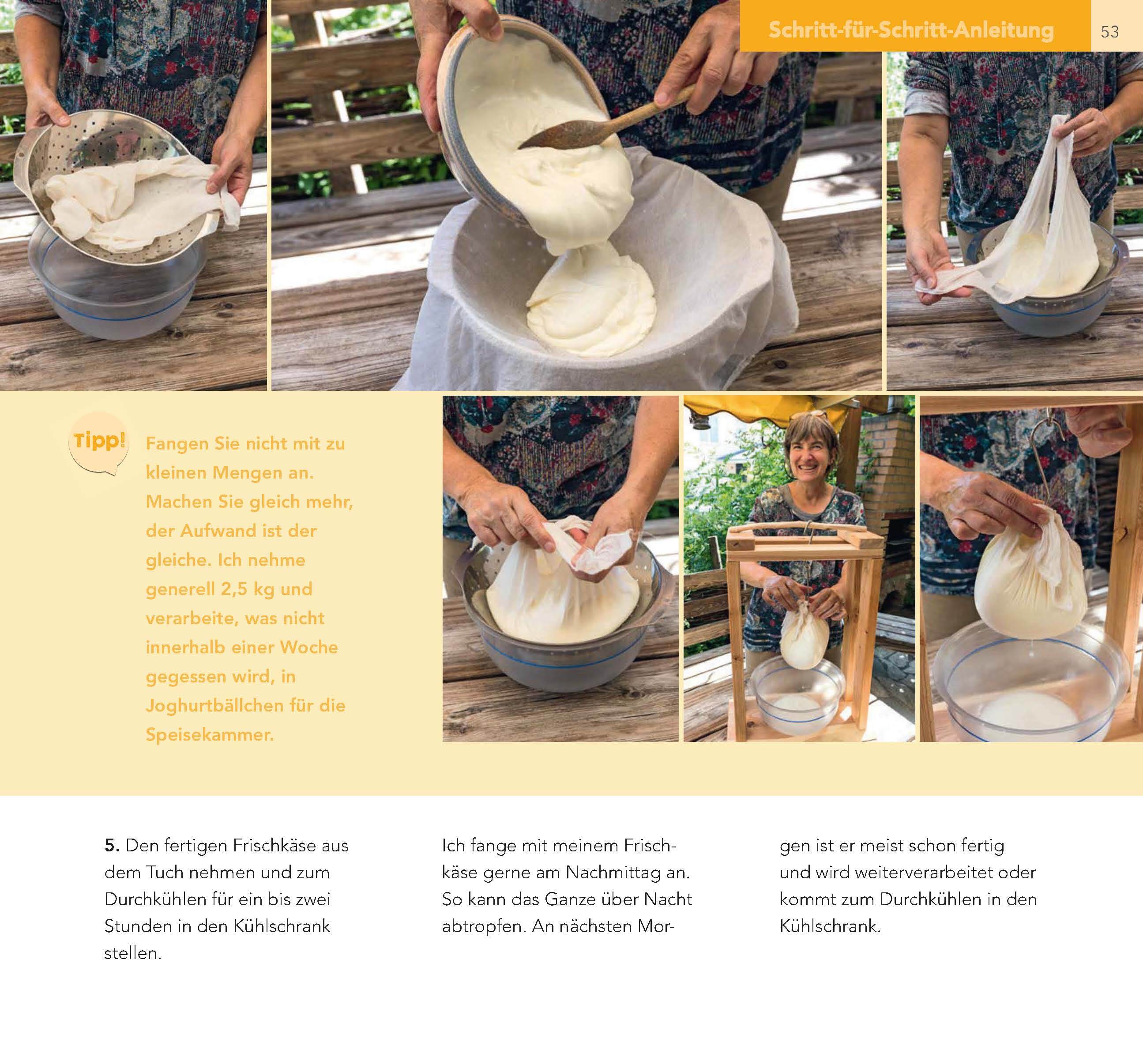 Schritt-für-Schritt-Anleitung 53

Tipp!

Fangen Sie nicht mit zu kleinen Mengen an. Machen Sie gleich mehr, der Aufwand ist der gleiche. Ich nehme generell 2,5 kg und verarbeite, was nicht innerhalb einer Woche gegessen wird, in Joghurtbällchen für die Speisekammer.

5. Den fertigen Frischkäse aus dem Tuch nehmen und zum Durchkühlen für ein bis zwei Stunden in den Kühlschrank stellen.

Ich fange mit meinem Frischkäse gerne am Nachmittag an. So kann das Ganze über Nacht abtropfen. An nächsten Morgen ist er meist schon fertig und wird weiterverarbeitet oder kommt zum Durchkühlen in den Kühlschrank.