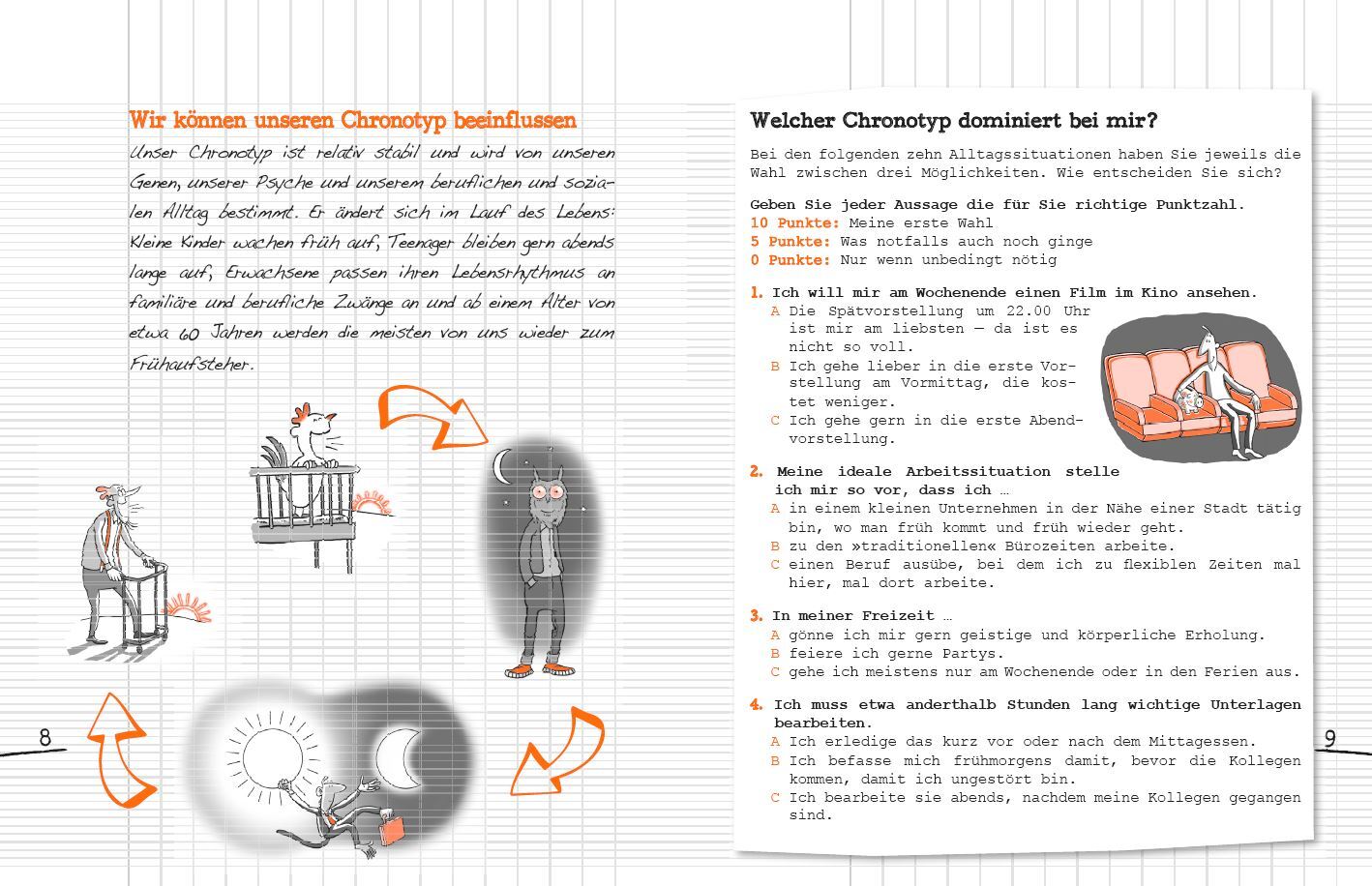 Wir können unseren Chronotyp beeinflussen

Unser Chronotyp ist relativ stabil und wird von unseren Genen, unserer Psyche und unserem beruflichen und sozialen Alltag bestimmt. Er ändert sich im Lauf des Lebens: Kleine Kinder wachen früh auf, Teenager bleiben gern abends lange auf, Erwachsene passen ihren Lebensrhythmus an familiäre und berufliche Zwänge an und ab einem Alter von etwa 60 Jahren werden die meisten von uns wieder zum Frühaufsteher.

8

Welcher Chronotyp dominiert bei mir?

Bei den folgenden zehn Alltagssituationen haben Sie jeweils die Wahl zwischen drei Möglichkeiten. Wie entscheiden Sie sich?

Geben Sie jeder Aussage die für Sie richtige Punktzahl.
10 Punkte: Meine erste Wahl
5 Punkte: Was notfalls auch noch ginge
0 Punkte: Nur wenn unbedingt nötig

1. Ich will mir am Wochenende einen Film im Kino ansehen.
A Die Spätvorstellung um 22.00 Uhr ist mir am liebsten – da ist es nicht so voll.
B Ich gehe lieber in die erste Vorstellung am Vormittag, die kostet weniger.
C Ich gehe gern in die erste Abendvorstellung.

2. Meine ideale Arbeitssituation stelle ich mir so vor, dass ich …
A in einem kleinen Unternehmen in der Nähe einer Stadt tätig bin, wo man früh kommt und früh wieder geht.
B zu den »traditionellen« Bürozeiten arbeite.
C einen Beruf ausübe, bei dem ich zu flexiblen Zeiten mal hier, mal dort arbeite.

3. In meiner Freizeit …
A gönne ich mir gern geistige und körperliche Erholung.
B feiere ich gerne Partys.
C gehe ich meistens nur am Wochenende oder in den Ferien aus.

4. Ich muss etwa anderthalb Stunden lang wichtige Unterlagen bearbeiten.
A Ich erledige das kurz vor oder nach dem Mittagessen.
B Ich befasse mich frühmorgens damit, bevor die Kollegen kommen, damit ich ungestört bin.
C Ich bearbeite sie abends, nachdem meine Kollegen gegangen sind.

9