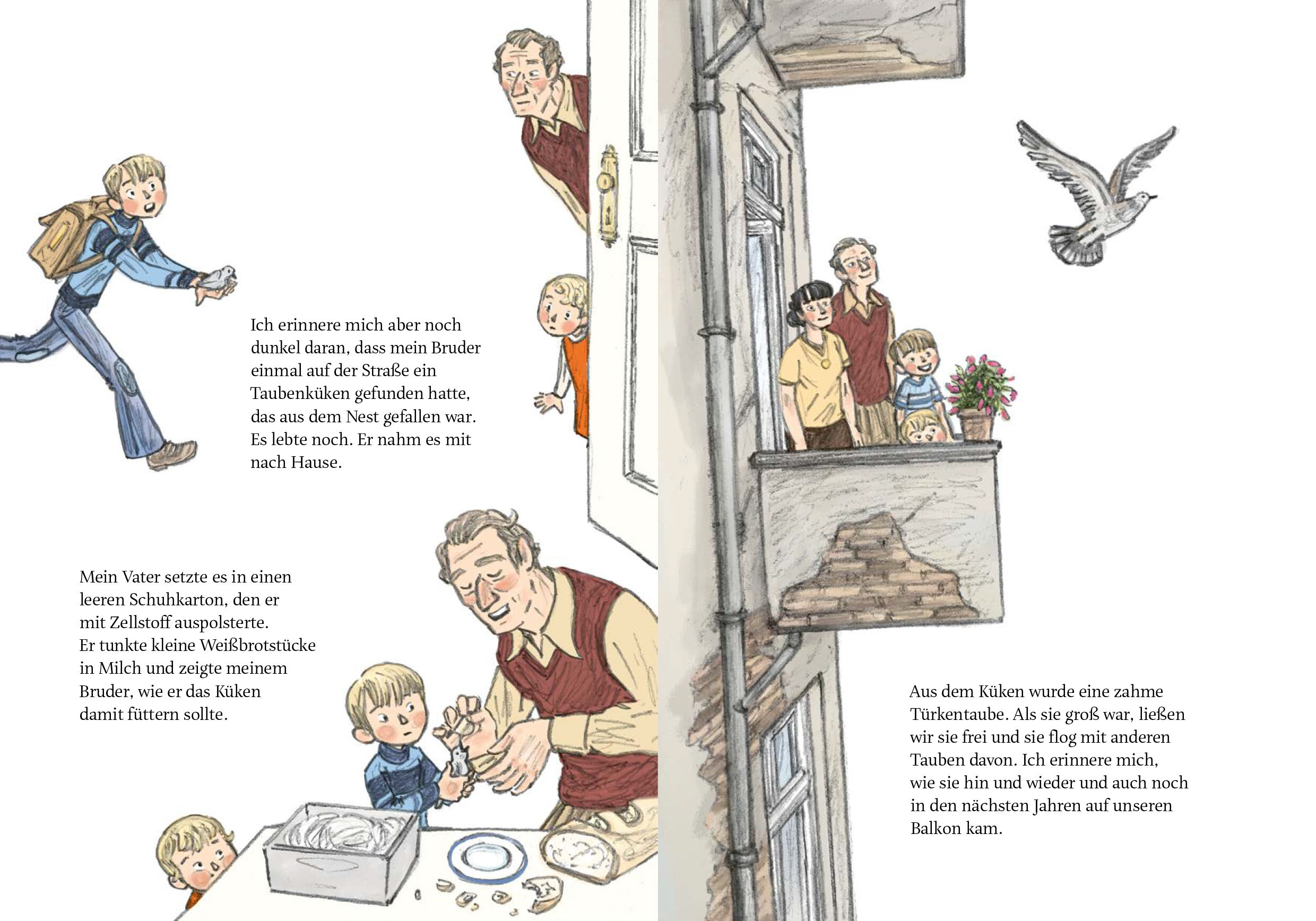 Ich erinnere mich aber noch dunkel daran, dass mein Bruder einmal auf der Straße ein Taubenküken gefunden hatte, das aus dem Nest gefallen war. Es lebte noch. Er nahm es mit nach Hause.

Mein Vater setzte es in einen leeren Schuhkarton, den er mit Zellstoff auspolsterte. Er tunkte kleine Weißbrotstücke in Milch und zeigte meinem Bruder, wie er das Küken damit füttern sollte.

Aus dem Küken wurde eine zahme Türkentaube. Als sie groß war, ließen wir sie frei und sie flog mit anderen Tauben davon. Ich erinnere mich, wie sie hin und wieder und auch noch in den nächsten Jahren auf unseren Balkon kam.