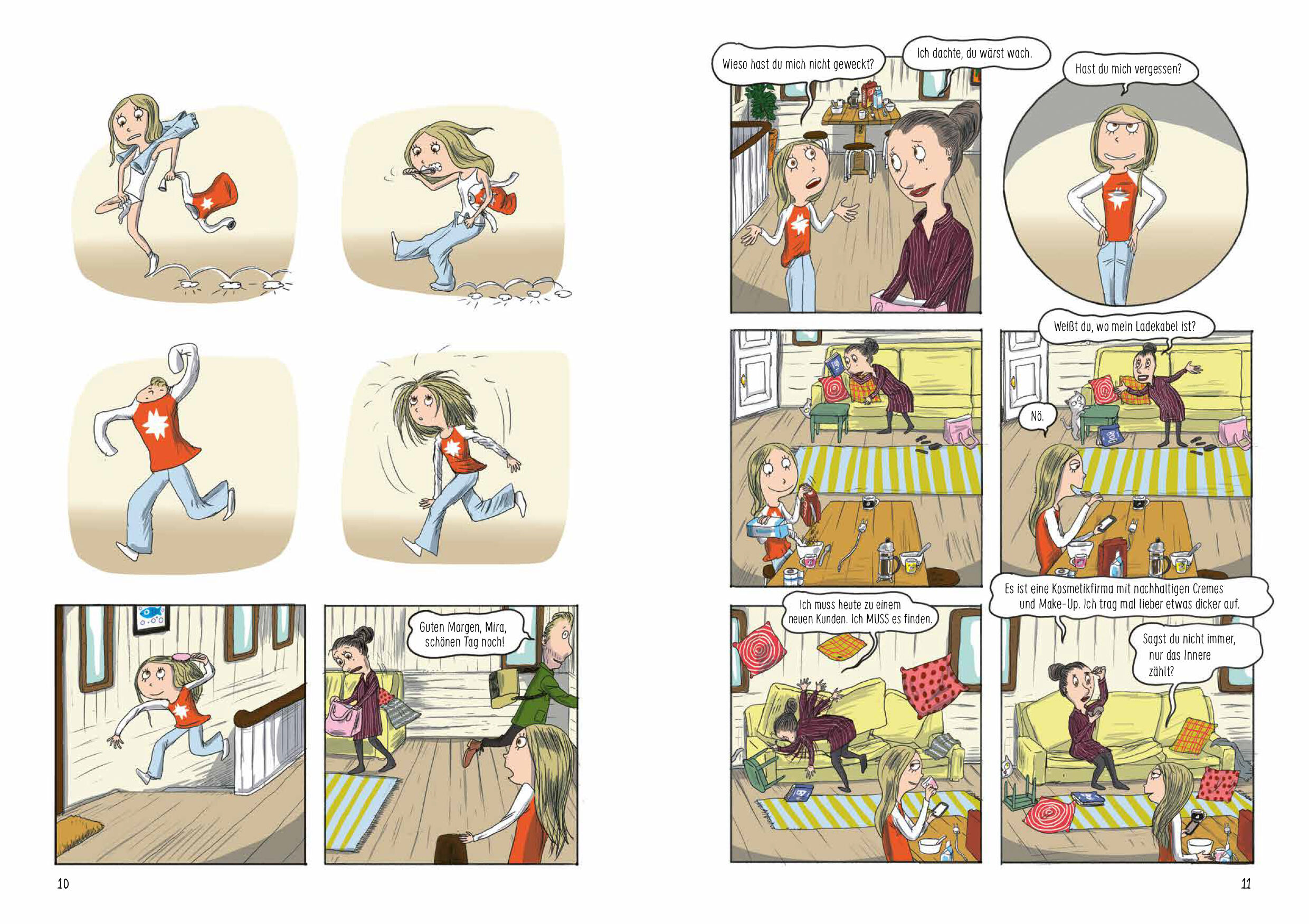 Guten Morgen, Mira, schönen Tag noch!

10

Wieso hast du mich nicht geweckt?

Ich dachte, du wärst wach.

Hast du mich vergessen?

Weißt du, wo mein Ladekabel ist?

Nö.

Ich muss heute zu einem neuen Kunden. Ich MUSS es finden.

Es ist eine Kosmetikfirma mit nachhaltigen Cremes und Make-Up. Ich trag mal lieber etwas dicker auf.

Sagst du nicht immer, nur das Innere zählt?

11