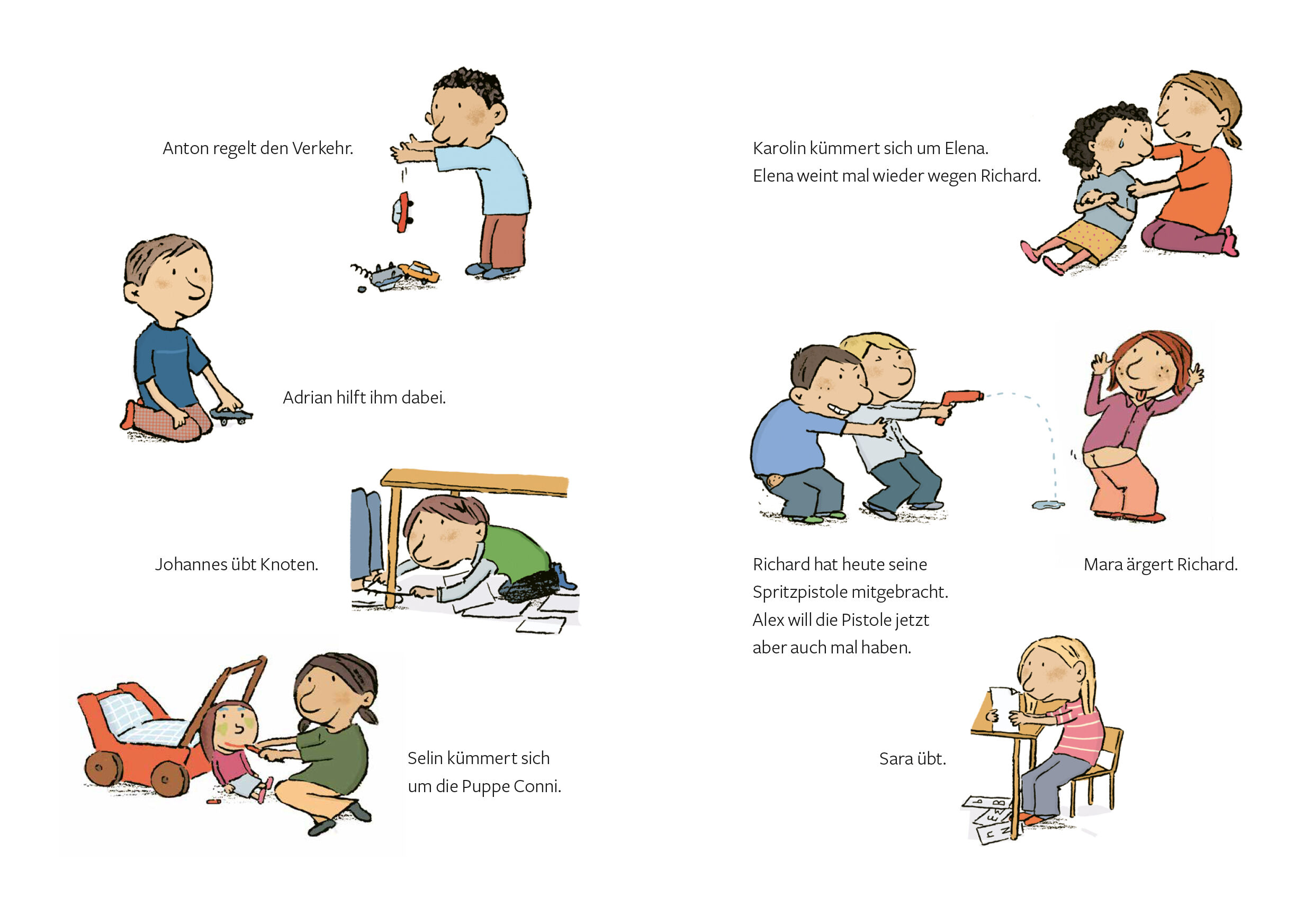 Anton regelt den Verkehr.

Adrian hilft ihm dabei.

Johannes übt Knoten.

Selin kümmert sich um die Puppe Conni.

Karolin kümmert sich um Elena. Elena weint mal wieder wegen Richard.

Richard hat heute seine Spritzpistole mitgebracht. Alex will die Pistole jetzt aber auch mal haben.

Mara ärgert Richard.

Sara übt.