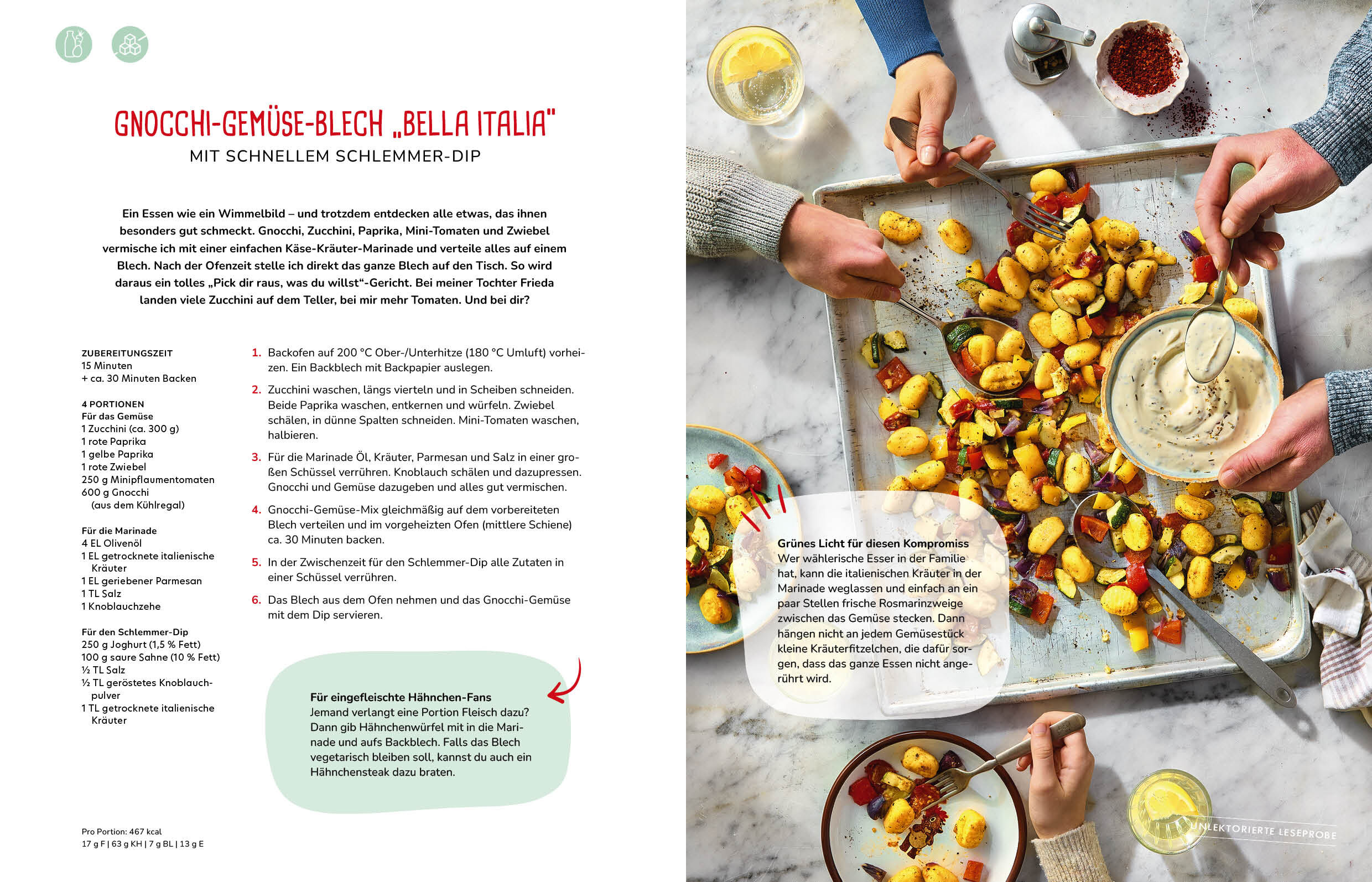 GNOCCHI-GEMÜSE-BLECH „BELLA ITALIA"
MIT SCHNELLEM SCHLEMMER-DIP

Ein Essen wie ein Wimmelbild – und trotzdem entdecken alle etwas, das ihnen besonders gut schmeckt. Gnocchi, Zucchini, Paprika, Mini-Tomaten und Zwiebel vermische ich mit einer einfachen Käse-Kräuter-Marinade und verteile alles auf einem Blech. Nach der Ofenzeit stelle ich direkt das ganze Blech auf den Tisch. So wird daraus ein tolles „Pick dir raus, was du willst"-Gericht. Bei meiner Tochter Frieda landen viele Zucchini auf dem Teller, bei mir mehr Tomaten. Und bei dir?

ZUBEREITUNGSZEIT
15 Minuten
+ ca. 30 Minuten Backen

4 PORTIONEN
Für das Gemüse
1 Zucchini (ca. 300 g)
1 rote Paprika
1 gelbe Paprika
1 rote Zwiebel
250 g Minipflaumentomaten
600 g Gnocchi (aus dem Kühlregal)

Für die Marinade
4 EL Olivenöl
1 EL getrocknete italienische Kräuter
1 EL geriebener Parmesan
1 TL Salz
1 Knoblauchzehe

Für den Schlemmer-Dip
250 g Joghurt (1,5 % Fett)
100 g saure Sahne (10 % Fett)
½ TL Salz
½ TL geröstetes Knoblauchpulver
1 TL getrocknete italienische Kräuter

Pro Portion: 467 kcal
17 g F | 63 g KH | 7 g BL | 13 g E

1. Backofen auf 200 °C Ober-/Unterhitze (180 °C Umluft) vorheizen. Ein Backblech mit Backpapier auslegen.

2. Zucchini waschen, längs vierteln und in Scheiben schneiden. Beide Paprika waschen, entkernen und würfeln. Zwiebel schälen, in dünne Spalten schneiden. Mini-Tomaten waschen, halbieren.

3. Für die Marinade Öl, Kräuter, Parmesan und Salz in einer großen Schüssel verrühren. Knoblauch schälen und dazupressen. Gnocchi und Gemüse dazugeben und alles gut vermischen.

4. Gnocchi-Gemüse-Mix gleichmäßig auf dem vorbereiteten Blech verteilen und im vorgeheizten Ofen (mittlere Schiene) ca. 30 Minuten backen.

5. In der Zwischenzeit für den Schlemmer-Dip alle Zutaten in einer Schüssel verrühren.

6. Das Blech aus dem Ofen nehmen und das Gnocchi-Gemüse mit dem Dip servieren.

Für eingefleischte Hähnchen-Fans
Jemand verlangt eine Portion Fleisch dazu? Dann gib Hähnchenwürfel mit in die Marinade und aufs Backblech. Falls das Blech vegetarisch bleiben soll, kannst du auch ein Hähnchensteak dazu braten.

Grünes Licht für diesen Kompromiss
Wer wählerische Esser in der Familie hat, kann die italienischen Kräuter in der Marinade weglassen und einfach an ein paar Stellen frische Rosmarinzweige zwischen das Gemüse stecken. Dann hängen nicht an jedem Gemüsestück kleine Kräuterfitzelchen, die dafür sorgen, dass das ganze Essen nicht angerührt wird.

UNLEKTORIERTE LESEPROBE