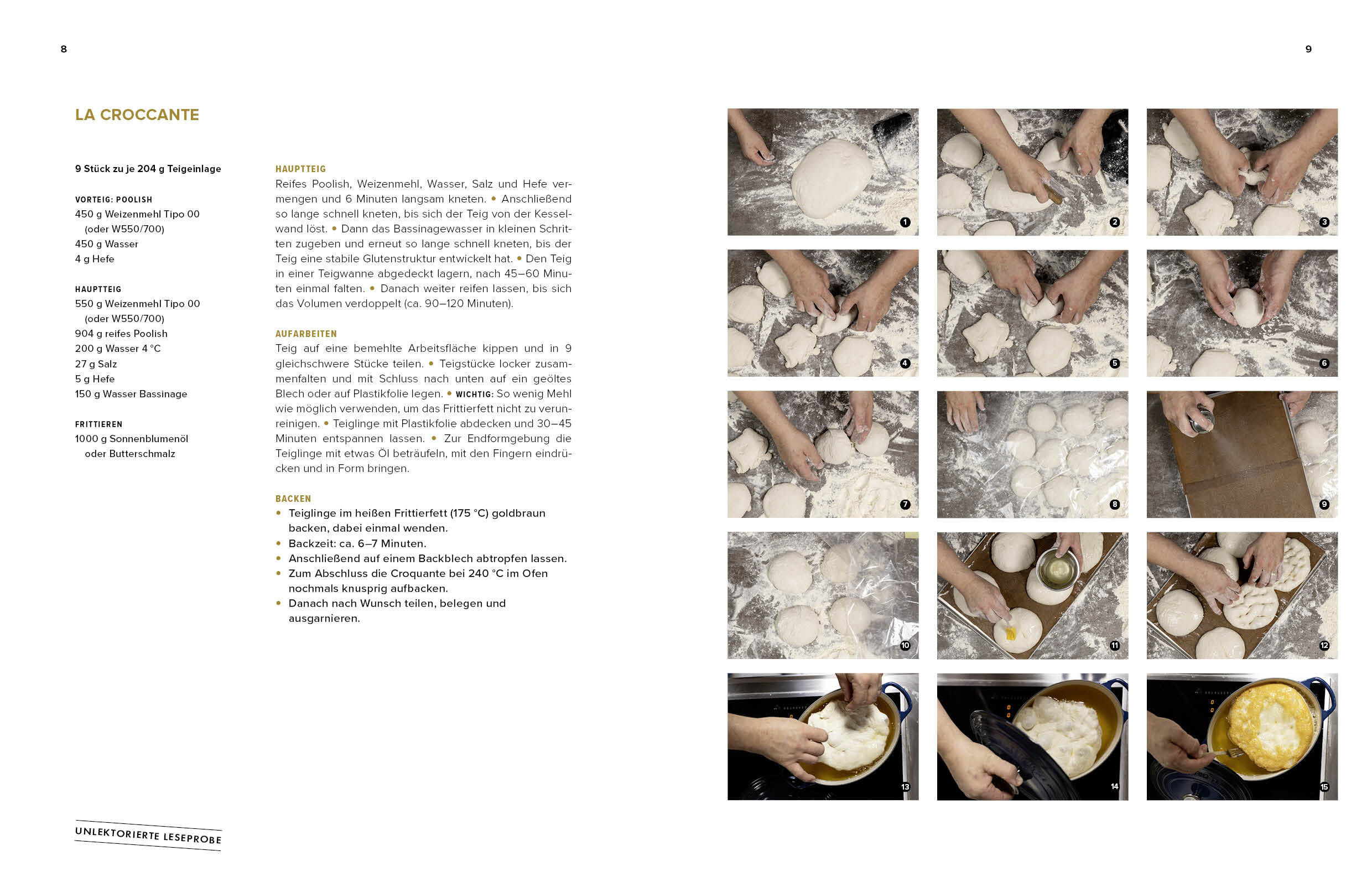 8

LA CROCCANTE

9 Stück zu je 204 g Teigeinlage

VORTEIG: POOLISH
450 g Weizenmehl Tipo 00 (oder W550/700)
450 g Wasser
4 g Hefe

HAUPTTEIG
550 g Weizenmehl Tipo 00 (oder W550/700)
904 g reifes Poolish
200 g Wasser 4 °C
27 g Salz
5 g Hefe
150 g Wasser Bassinage

FRITTIEREN
1000 g Sonnenblumenöl oder Butterschmalz

HAUPTTEIG
Reifes Poolish, Weizenmehl, Wasser, Salz und Hefe vermengen und 6 Minuten langsam kneten. • Anschließend so lange schnell kneten, bis sich der Teig von der Kesselwand löst. • Dann das Bassinagewasser in kleinen Schritten zugeben und erneut so lange schnell kneten, bis der Teig eine stabile Glutenstruktur entwickelt hat. • Den Teig in einer Teigwanne abgedeckt lagern, nach 45–60 Minuten einmal falten. • Danach weiter reifen lassen, bis sich das Volumen verdoppelt (ca. 90–120 Minuten).

AUFARBEITEN
Teig auf eine bemehlte Arbeitsfläche kippen und in 9 gleichschwere Stücke teilen. • Teigstücke locker zusammenfalten und mit Schluss nach unten auf ein geöltes Blech oder auf Plastikfolie legen. • WICHTIG: So wenig Mehl wie möglich verwenden, um das Frittierfett nicht zu verunreinigen. • Teiglinge mit Plastikfolie abdecken und 30–45 Minuten entspannen lassen. • Zur Endformgebung die Teiglinge mit etwas Öl beträufeln, mit den Fingern eindrücken und in Form bringen.

BACKEN
• Teiglinge im heißen Frittierfett (175 °C) goldbraun backen, dabei einmal wenden.
• Backzeit: ca. 6–7 Minuten.
• Anschließend auf einem Backblech abtropfen lassen.
• Zum Abschluss die Croquante bei 240 °C im Ofen nochmals knusprig aufbacken.
• Danach nach Wunsch teilen, belegen und ausgarnieren.

UNLEKTORIERTE LESEPROBE

9

1
2
3
4
5
6
7
8
9
10
11
12
13
14
15