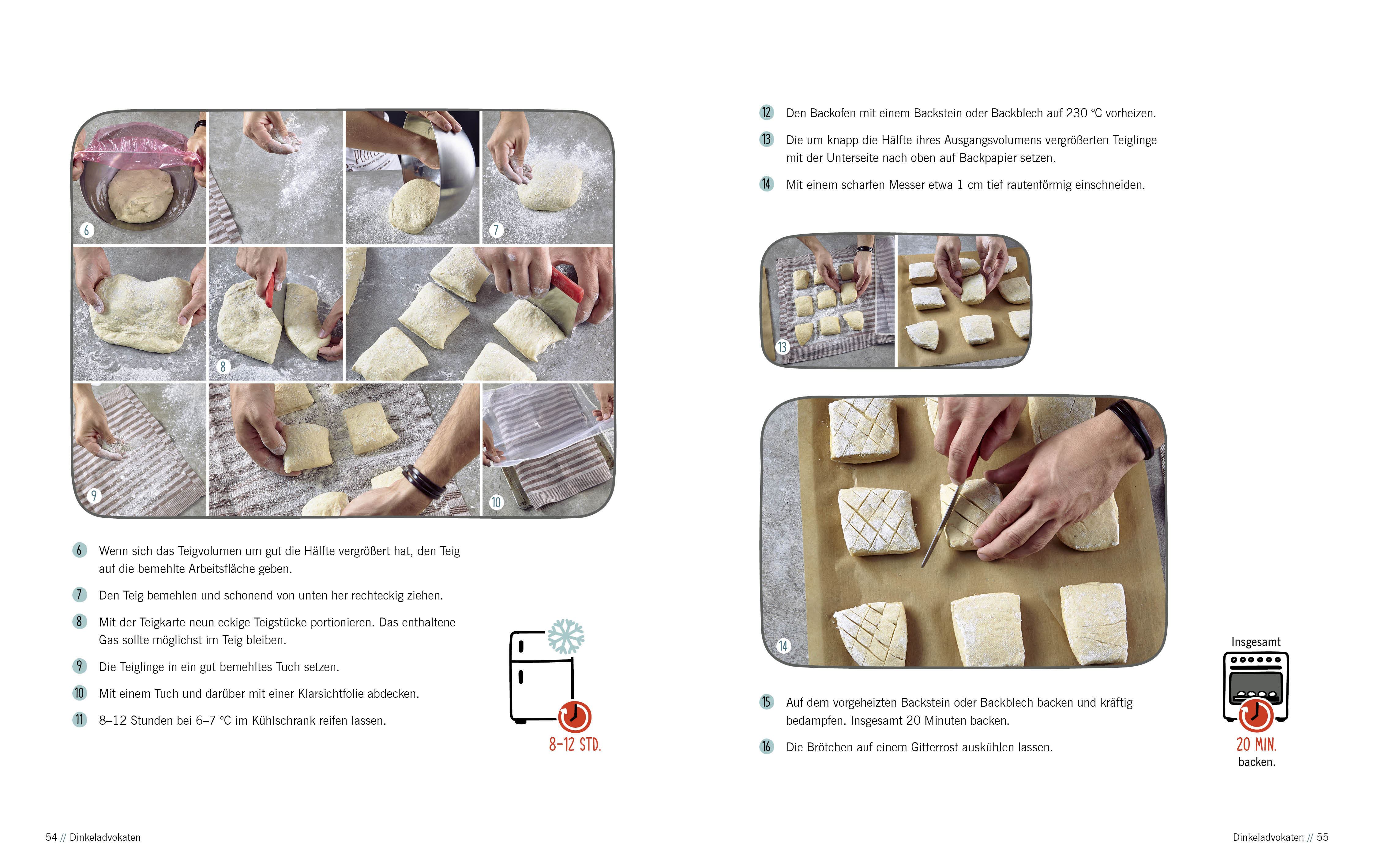 6

7

8

9

10

6 Wenn sich das Teigvolumen um gut die Hälfte vergrößert hat, den Teig auf die bemehlte Arbeitsfläche geben.

7 Den Teig bemehlen und schonend von unten her rechteckig ziehen.

8 Mit der Teigkarte neun eckige Teigstücke portionieren. Das enthaltene Gas sollte möglichst im Teig bleiben.

9 Die Teiglinge in ein gut bemehltes Tuch setzen.

10 Mit einem Tuch und darüber mit einer Klarsichtfolie abdecken.

11 8–12 Stunden bei 6–7 °C im Kühlschrank reifen lassen.

8–12 STD.

54 // Dinkeladvokaten

12 Den Backofen mit einem Backstein oder Backblech auf 230 °C vorheizen.

13 Die um knapp die Hälfte ihres Ausgangsvolumens vergrößerten Teiglinge mit der Unterseite nach oben auf Backpapier setzen.

14 Mit einem scharfen Messer etwa 1 cm tief rautenförmig einschneiden.

13

14

15 Auf dem vorgeheizten Backstein oder Backblech backen und kräftig bedampfen. Insgesamt 20 Minuten backen.

16 Die Brötchen auf einem Gitterrost auskühlen lassen.

Insgesamt

20 MIN.
backen.

Dinkeladvokaten // 55