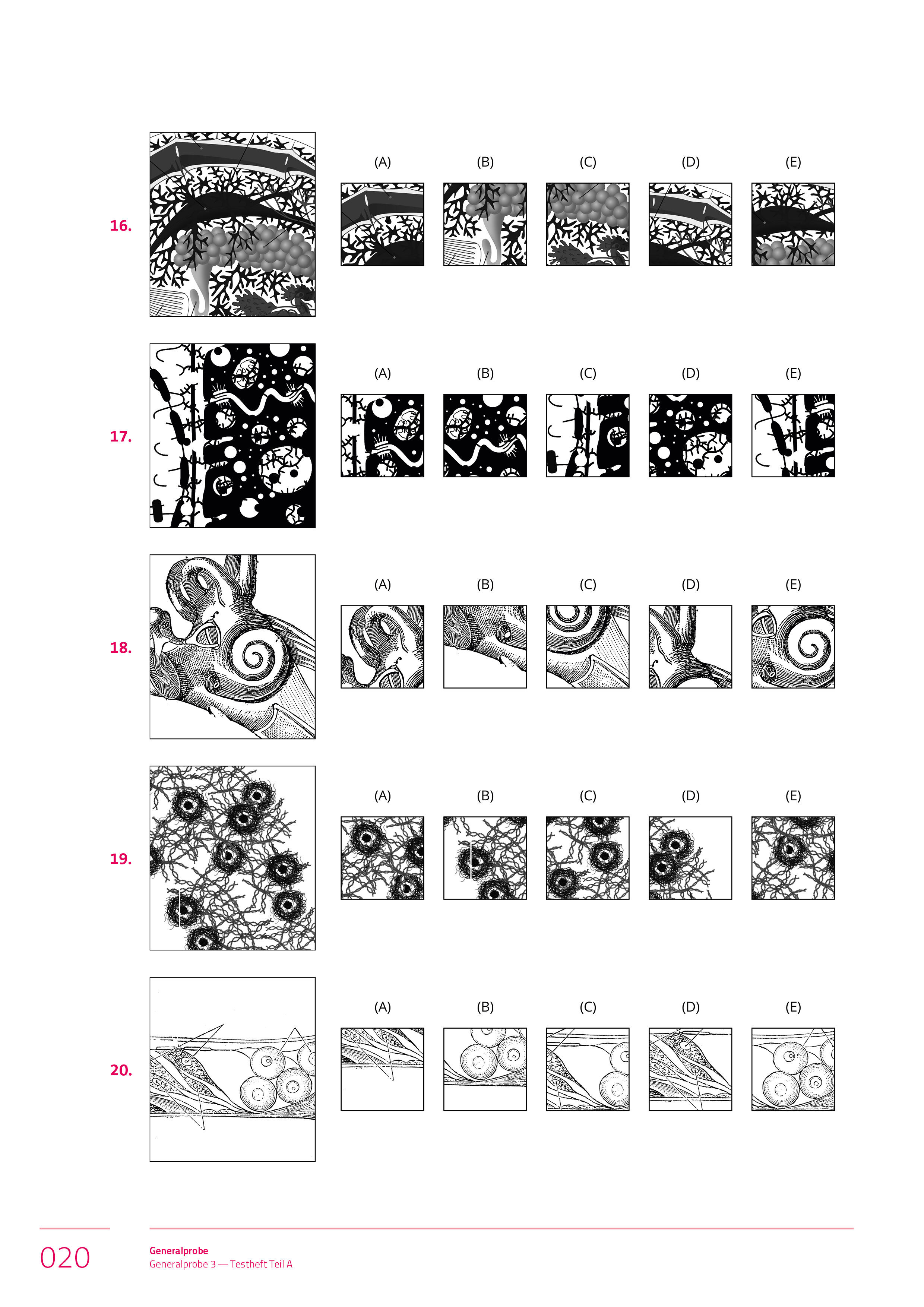 16.
(A) (B) (C) (D) (E)

17.
(A) (B) (C) (D) (E)

18.
(A) (B) (C) (D) (E)

19.
(A) (B) (C) (D) (E)

20.
(A) (B) (C) (D) (E)

020
Generalprobe
Generalprobe 3 — Testheft Teil A