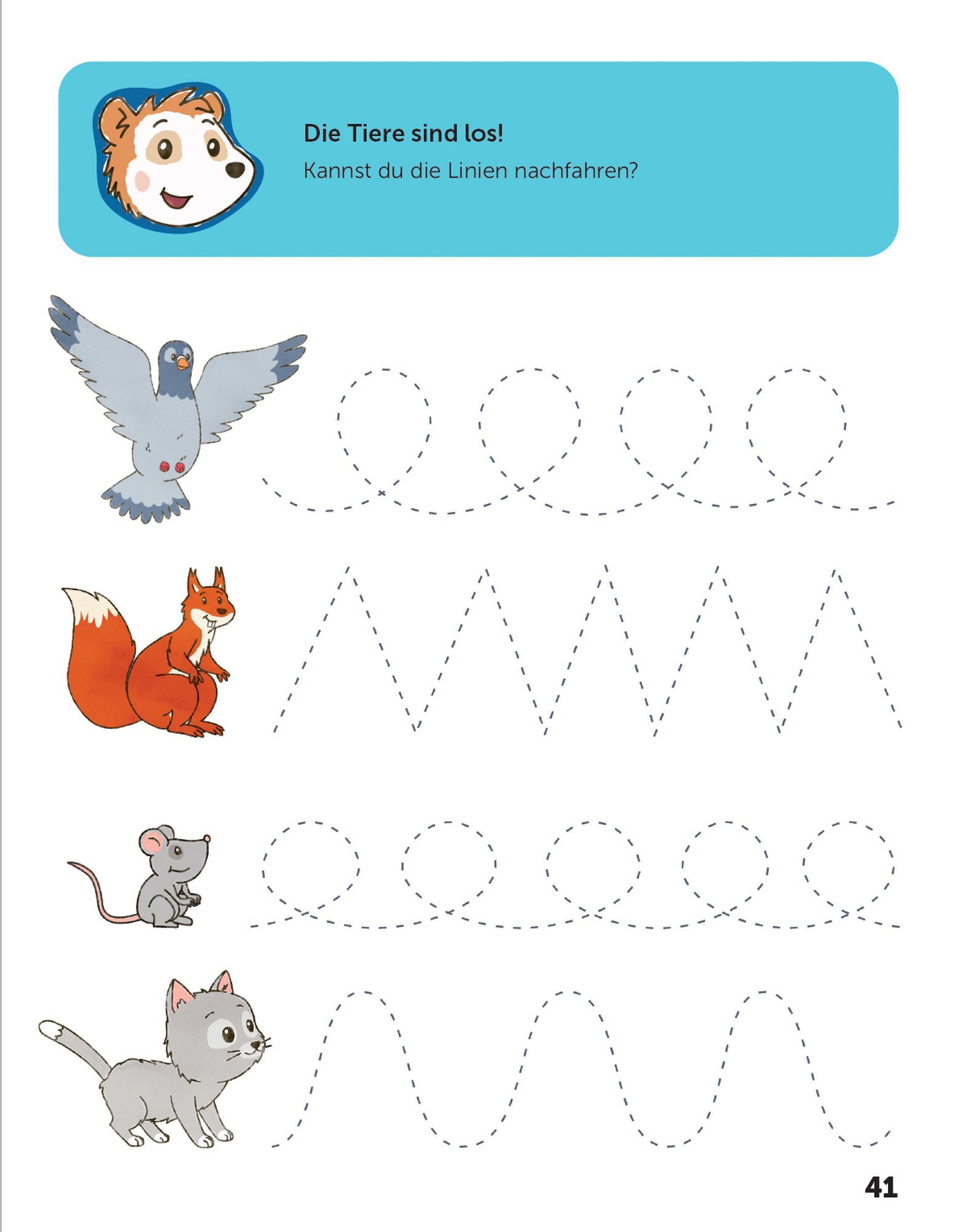 Die Tiere sind los!

Kannst du die Linien nachfahren?

41